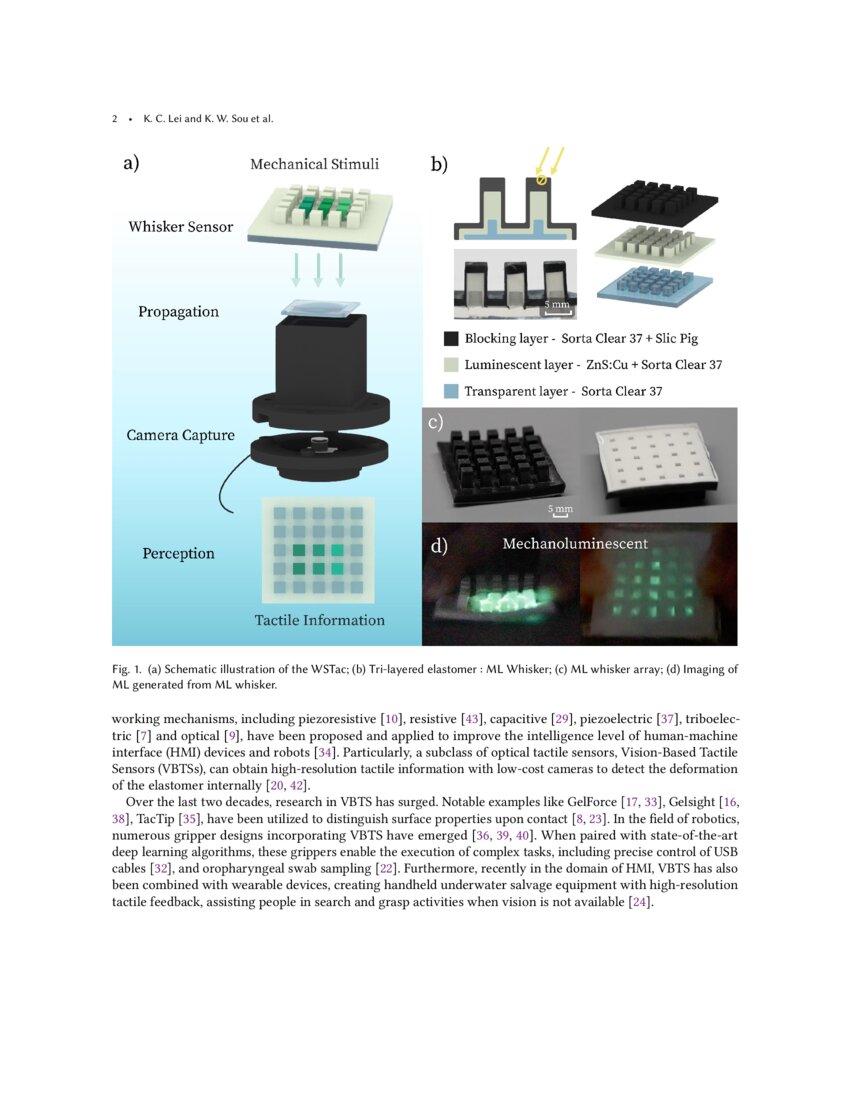 2 • K. C. Lei and K. W. Sou et al.

a)

Mechanical Stimuli

Whisker Sensor

Propagation

Camera Capture

Perception

Tactile Information

b)

5 mm

Blocking layer - Sorta Clear 37 + Slic Pig

Luminescent layer - ZnS:Cu + Sorta Clear 37

Transparent layer - Sorta Clear 37

c)

5 mm

d)

Mechanoluminescent

Fig. 1. (a) Schematic illustration of the WSTac; (b) Tri-layered elastomer : ML Whisker; (c) ML whisker array; (d) Imaging of ML generated from ML whisker.

working mechanisms, including piezoresistive [10], resistive [43], capacitive [29], piezoelectric [37], triboelectric [7] and optical [9], have been proposed and applied to improve the intelligence level of human-machine interface (HMI) devices and robots [34]. Particularly, a subclass of optical tactile sensors, Vision-Based Tactile Sensors (VBTSs), can obtain high-resolution tactile information with low-cost cameras to detect the deformation of the elastomer internally [20, 42].

Over the last two decades, research in VBTS has surged. Notable examples like GelForce [17, 33], Gelsight [16, 38], TacTip [35], have been utilized to distinguish surface properties upon contact [8, 23]. In the field of robotics, numerous gripper designs incorporating VBTS have emerged [36, 39, 40]. When paired with state-of-the-art deep learning algorithms, these grippers enable the execution of complex tasks, including precise control of USB cables [32], and oropharyngeal swab sampling [22]. Furthermore, recently in the domain of HMI, VBTS has also been combined with wearable devices, creating handheld underwater salvage equipment with high-resolution tactile feedback, assisting people in search and grasp activities when vision is not available [24].