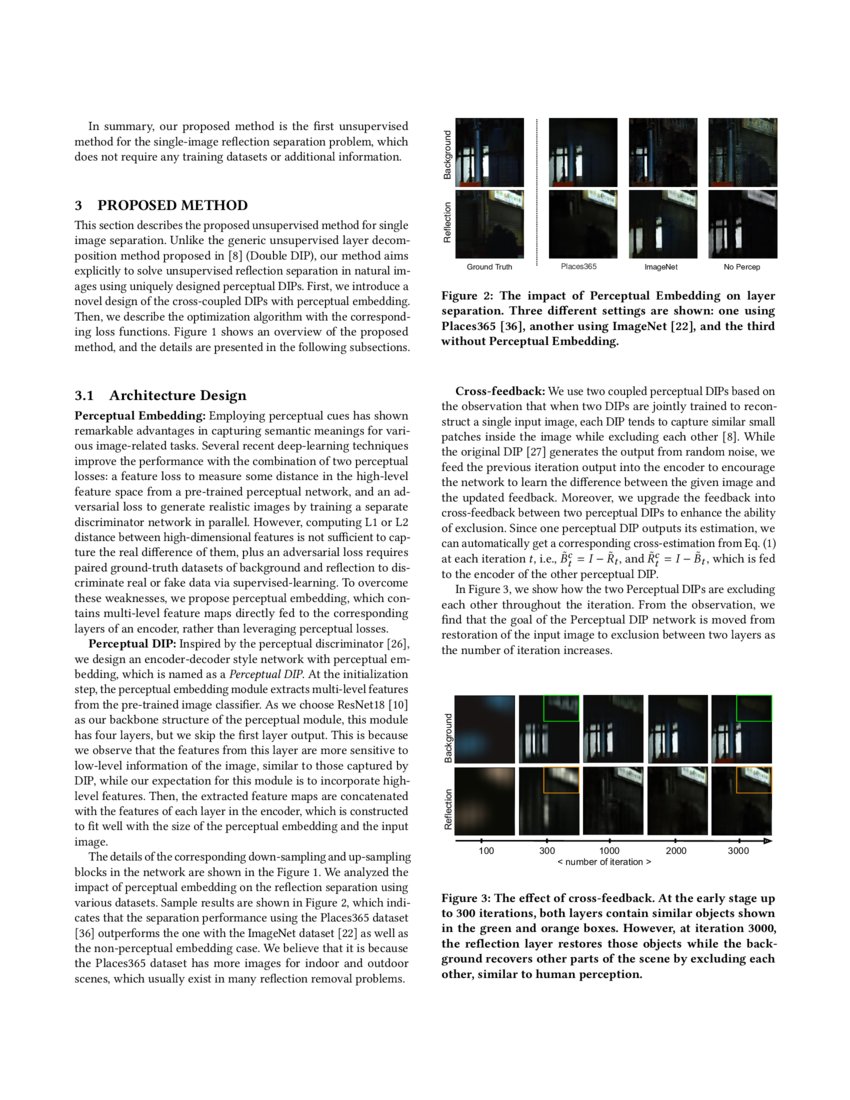 In summary, our proposed method is the first unsupervised method for the single-image reflection separation problem, which does not require any training datasets or additional information.

3 PROPOSED METHOD

This section describes the proposed unsupervised method for single image separation. Unlike the generic unsupervised layer decomposition method proposed in [8] (Double DIP), our method aims explicitly to solve unsupervised reflection separation in natural images using uniquely designed perceptual DIPs. First, we introduce a novel design of the cross-coupled DIPs with perceptual embedding. Then, we describe the optimization algorithm with the corresponding loss functions. Figure 1 shows an overview of the proposed method, and the details are presented in the following subsections.

3.1 Architecture Design

Perceptual Embedding: Employing perceptual cues has shown remarkable advantages in capturing semantic meanings for various image-related tasks. Several recent deep-learning techniques improve the performance with the combination of two perceptual losses: a feature loss to measure some distance in the high-level feature space from a pre-trained perceptual network, and an adversarial loss to generate realistic images by training a separate discriminator network in parallel. However, computing L1 or L2 distance between high-dimensional features is not sufficient to capture the real difference of them, plus an adversarial loss requires paired ground-truth datasets of background and reflection to discriminate real or fake data via supervised-learning. To overcome these weaknesses, we propose perceptual embedding, which contains multi-level feature maps directly fed to the corresponding layers of an encoder, rather than leveraging perceptual losses.

Perceptual DIP: Inspired by the perceptual discriminator [26], we design an encoder-decoder style network with perceptual embedding, which is named as a Perceptual DIP. At the initialization step, the perceptual embedding module extracts multi-level features from the pre-trained image classifier. As we choose ResNet18 [10] as our backbone structure of the perceptual module, this module has four layers, but we skip the first layer output. This is because we observe that the features from this layer are more sensitive to low-level information of the image, similar to those captured by DIP, while our expectation for this module is to incorporate high-level features. Then, the extracted feature maps are concatenated with the features of each layer in the encoder, which is constructed to fit well with the size of the perceptual embedding and the input image.

The details of the corresponding down-sampling and up-sampling blocks in the network are shown in the Figure 1. We analyzed the impact of perceptual embedding on the reflection separation using various datasets. Sample results are shown in Figure 2, which indicates that the separation performance using the Places365 dataset [36] outperforms the one with the ImageNet dataset [22] as well as the non-perceptual embedding case. We believe that it is because the Places365 dataset has more images for indoor and outdoor scenes, which usually exist in many reflection removal problems.

Background
Reflection
Ground Truth
Places365
ImageNet
No Percep

Figure 2: The impact of Perceptual Embedding on layer separation. Three different settings are shown: one using Places365 [36], another using ImageNet [22], and the third without Perceptual Embedding.

Cross-feedback: We use two coupled perceptual DIPs based on the observation that when two DIPs are jointly trained to reconstruct a single input image, each DIP tends to capture similar small patches inside the image while excluding each other [8]. While the original DIP [27] generates the output from random noise, we feed the previous iteration output into the encoder to encourage the network to learn the difference between the given image and the updated feedback. Moreover, we upgrade the feedback into cross-feedback between two perceptual DIPs to enhance the ability of exclusion. Since one perceptual DIP outputs its estimation, we can automatically get a corresponding cross-estimation from Eq. (1) at each iteration $t$, i.e., $\hat{B}_t^c = I - \hat{R}_t$, and $\hat{R}_t^c = I - \hat{B}_t$, which is fed to the encoder of the other perceptual DIP.

In Figure 3, we show how the two Perceptual DIPs are excluding each other throughout the iteration. From the observation, we find that the goal of the Perceptual DIP network is moved from restoration of the input image to exclusion between two layers as the number of iteration increases.

Background
Reflection
100
300
1000
2000
3000
< number of iteration >

Figure 3: The effect of cross-feedback. At the early stage up to 300 iterations, both layers contain similar objects shown in the green and orange boxes. However, at iteration 3000, the reflection layer restores those objects while the background recovers other parts of the scene by excluding each other, similar to human perception.