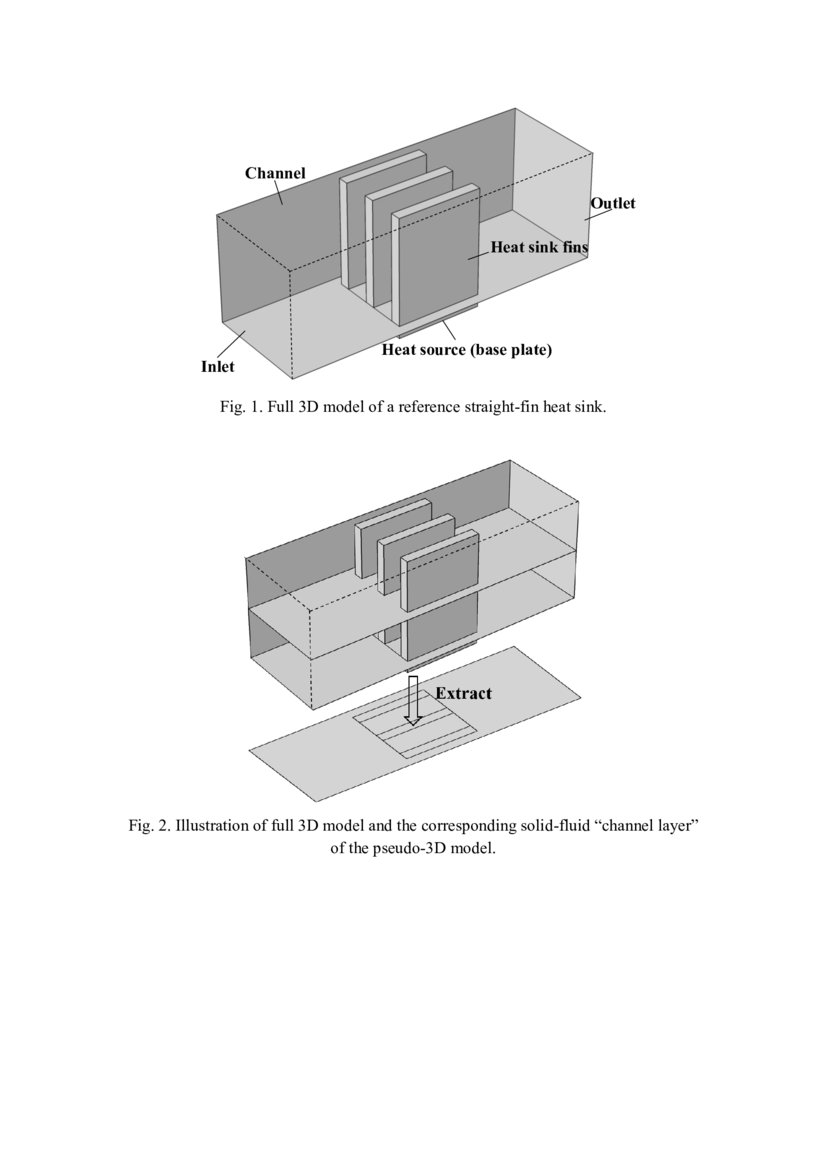 Channel

Outlet

Heat sink fins

Heat source (base plate)

Inlet

Fig. 1. Full 3D model of a reference straight-fin heat sink.

Extract

Fig. 2. Illustration of full 3D model and the corresponding solid-fluid “channel layer” of the pseudo-3D model.