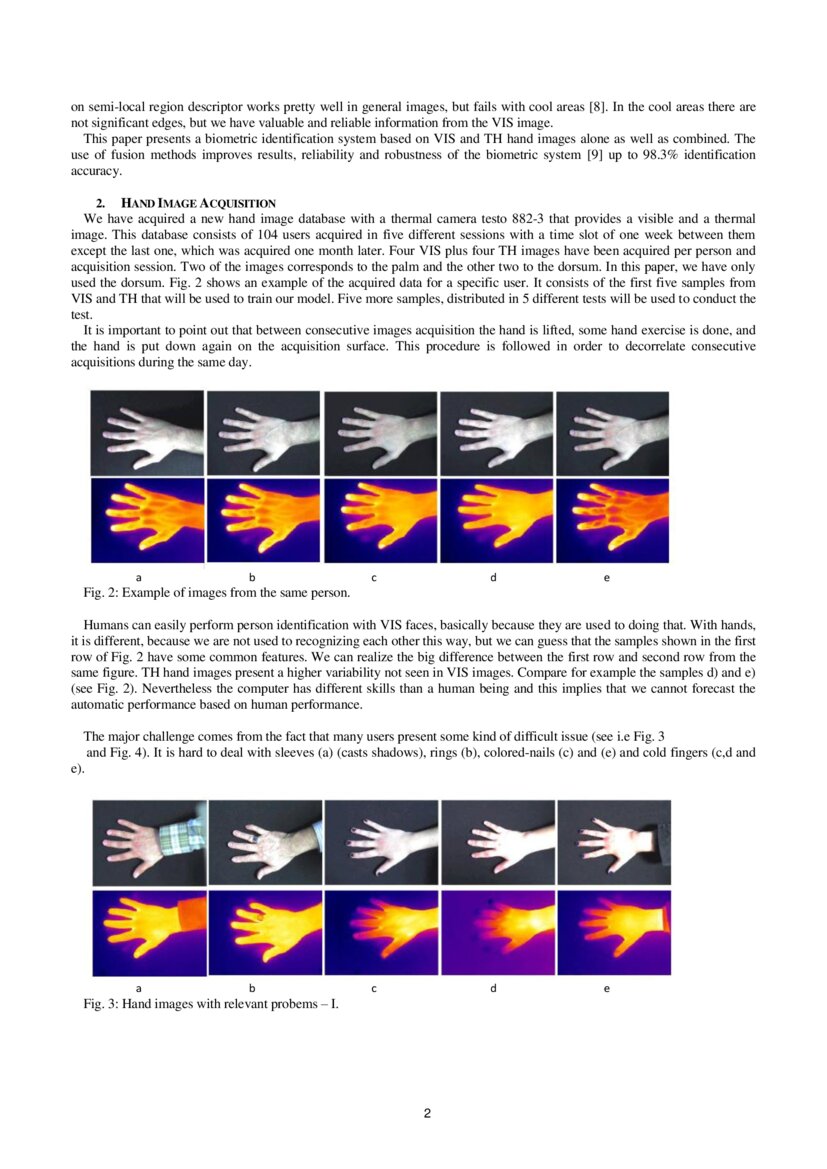 on semi-local region descriptor works pretty well in general images, but fails with cool areas [8]. In the cool areas there are not significant edges, but we have valuable and reliable information from the VIS image.

This paper presents a biometric identification system based on VIS and TH hand images alone as well as combined. The use of fusion methods improves results, reliability and robustness of the biometric system [9] up to 98.3% identification accuracy.

2. HAND IMAGE ACQUISITION

We have acquired a new hand image database with a thermal camera testo 882-3 that provides a visible and a thermal image. This database consists of 104 users acquired in five different sessions with a time slot of one week between them except the last one, which was acquired one month later. Four VIS plus four TH images have been acquired per person and acquisition session. Two of the images corresponds to the palm and the other two to the dorsum. In this paper, we have only used the dorsum. Fig. 2 shows an example of the acquired data for a specific user. It consists of the first five samples from VIS and TH that will be used to train our model. Five more samples, distributed in 5 different tests will be used to conduct the test.

It is important to point out that between consecutive images acquisition the hand is lifted, some hand exercise is done, and the hand is put down again on the acquisition surface. This procedure is followed in order to decorrelate consecutive acquisitions during the same day.

a b c d e

Fig. 2: Example of images from the same person.

Humans can easily perform person identification with VIS faces, basically because they are used to doing that. With hands, it is different, because we are not used to recognizing each other this way, but we can guess that the samples shown in the first row of Fig. 2 have some common features. We can realize the big difference between the first row and second row from the same figure. TH hand images present a higher variability not seen in VIS images. Compare for example the samples d) and e) (see Fig. 2). Nevertheless the computer has different skills than a human being and this implies that we cannot forecast the automatic performance based on human performance.

The major challenge comes from the fact that many users present some kind of difficult issue (see i.e Fig. 3 and Fig. 4). It is hard to deal with sleeves (a) (casts shadows), rings (b), colored-nails (c) and (e) and cold fingers (c,d and e).

a b c d e

Fig. 3: Hand images with relevant probems – I.

2