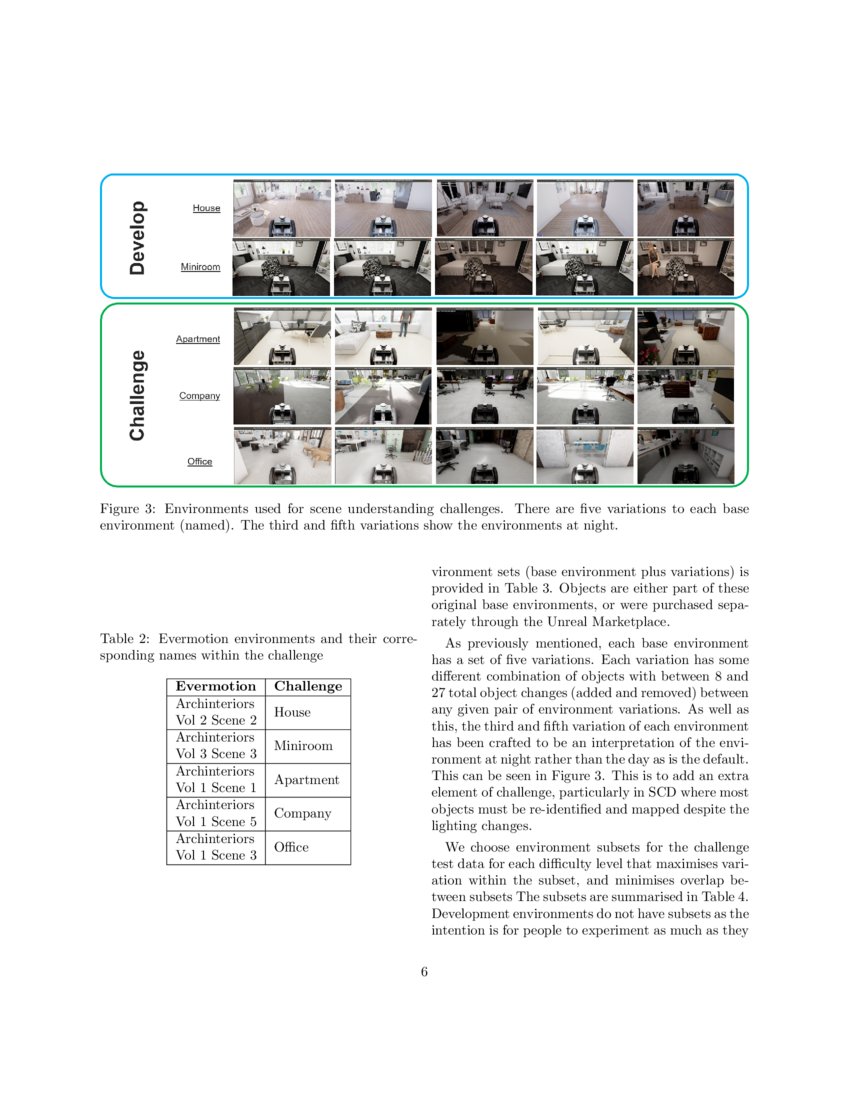 Develop

House

Miniroom

Challenge

Apartment

Company

Office

Figure 3: Environments used for scene understanding challenges. There are five variations to each base environment (named). The third and fifth variations show the environments at night.

Table 2: Evermotion environments and their corresponding names within the challenge

| Evermotion | Challenge |
|---|---|
| Archinteriors Vol 2 Scene 2 | House |
| Archinteriors Vol 3 Scene 3 | Miniroom |
| Archinteriors Vol 1 Scene 1 | Apartment |
| Archinteriors Vol 1 Scene 5 | Company |
| Archinteriors Vol 1 Scene 3 | Office |

vironment sets (base environment plus variations) is provided in Table 3. Objects are either part of these original base environments, or were purchased separately through the Unreal Marketplace.

As previously mentioned, each base environment has a set of five variations. Each variation has some different combination of objects with between 8 and 27 total object changes (added and removed) between any given pair of environment variations. As well as this, the third and fifth variation of each environment has been crafted to be an interpretation of the environment at night rather than the day as is the default. This can be seen in Figure 3. This is to add an extra element of challenge, particularly in SCD where most objects must be re-identified and mapped despite the lighting changes.

We choose environment subsets for the challenge test data for each difficulty level that maximises variation within the subset, and minimises overlap between subsets The subsets are summarised in Table 4. Development environments do not have subsets as the intention is for people to experiment as much as they

6