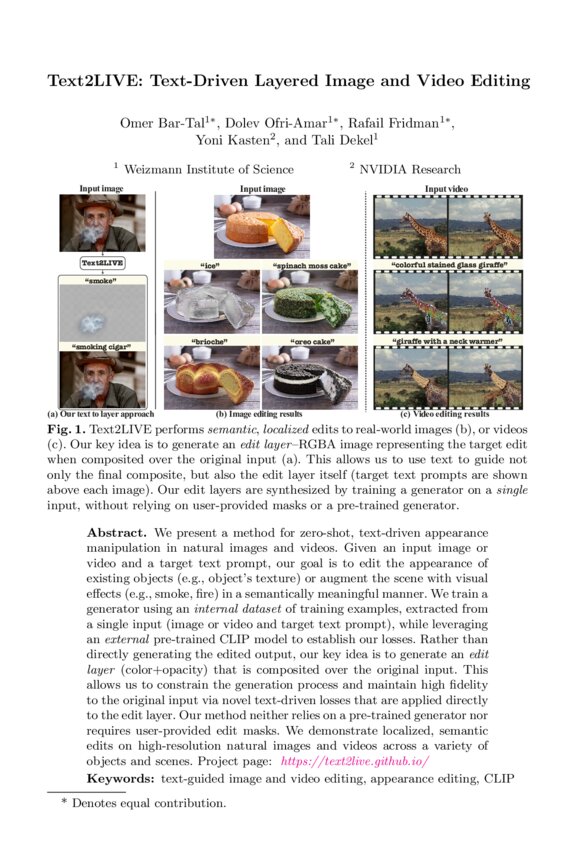 Text2LIVE: Text-Driven Layered Image and Video Editing

Omer Bar-Tal$^{1*}$, Dolev Ofri-Amar$^{1*}$, Rafail Fridman$^{1*}$, Yoni Kasten$^{2}$, and Tali Dekel$^{1}$

$^{1}$ Weizmann Institute of Science $^{2}$ NVIDIA Research

Input image

Text2LIVE

"smoke"

"smoking cigar"

(a) Our text to layer approach

Input image

"ice"

"spinach moss cake"

"brioche"

"oreo cake"

(b) Image editing results

Input video

"colorful stained glass giraffe"

"giraffe with a neck warmer"

(c) Video editing results

Fig. 1. Text2LIVE performs semantic, localized edits to real-world images (b), or videos (c). Our key idea is to generate an edit layer–RGBA image representing the target edit when composited over the original input (a). This allows us to use text to guide not only the final composite, but also the edit layer itself (target text prompts are shown above each image). Our edit layers are synthesized by training a generator on a single input, without relying on user-provided masks or a pre-trained generator.

Abstract. We present a method for zero-shot, text-driven appearance manipulation in natural images and videos. Given an input image or video and a target text prompt, our goal is to edit the appearance of existing objects (e.g., object's texture) or augment the scene with visual effects (e.g., smoke, fire) in a semantically meaningful manner. We train a generator using an internal dataset of training examples, extracted from a single input (image or video and target text prompt), while leveraging an external pre-trained CLIP model to establish our losses. Rather than directly generating the edited output, our key idea is to generate an edit layer (color+opacity) that is composited over the original input. This allows us to constrain the generation process and maintain high fidelity to the original input via novel text-driven losses that are applied directly to the edit layer. Our method neither relies on a pre-trained generator nor requires user-provided edit masks. We demonstrate localized, semantic edits on high-resolution natural images and videos across a variety of objects and scenes. Project page: https://text2live.github.io/

Keywords: text-guided image and video editing, appearance editing, CLIP

* Denotes equal contribution.