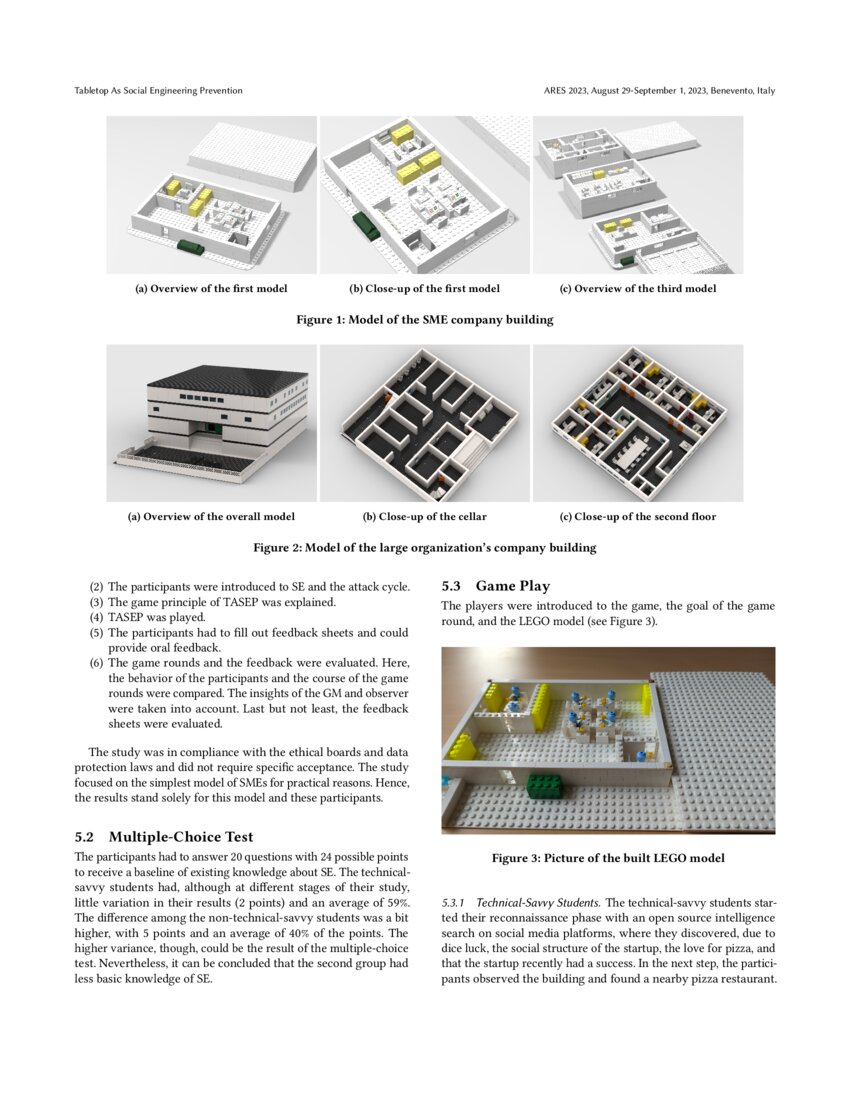 Tabletop As Social Engineering Prevention

ARES 2023, August 29-September 1, 2023, Benevento, Italy

(a) Overview of the first model

(b) Close-up of the first model

(c) Overview of the third model

Figure 1: Model of the SME company building

(a) Overview of the overall model

(b) Close-up of the cellar

(c) Close-up of the second floor

Figure 2: Model of the large organization's company building

(2) The participants were introduced to SE and the attack cycle.
(3) The game principle of TASEP was explained.
(4) TASEP was played.
(5) The participants had to fill out feedback sheets and could provide oral feedback.
(6) The game rounds and the feedback were evaluated. Here, the behavior of the participants and the course of the game rounds were compared. The insights of the GM and observer were taken into account. Last but not least, the feedback sheets were evaluated.

The study was in compliance with the ethical boards and data protection laws and did not require specific acceptance. The study focused on the simplest model of SMEs for practical reasons. Hence, the results stand solely for this model and these participants.

5.2 Multiple-Choice Test

The participants had to answer 20 questions with 24 possible points to receive a baseline of existing knowledge about SE. The technical-savvy students had, although at different stages of their study, little variation in their results (2 points) and an average of 59%. The difference among the non-technical-savvy students was a bit higher, with 5 points and an average of 40% of the points. The higher variance, though, could be the result of the multiple-choice test. Nevertheless, it can be concluded that the second group had less basic knowledge of SE.

5.3 Game Play

The players were introduced to the game, the goal of the game round, and the LEGO model (see Figure 3).

Figure 3: Picture of the built LEGO model

5.3.1 Technical-Savvy Students. The technical-savvy students started their reconnaissance phase with an open source intelligence search on social media platforms, where they discovered, due to dice luck, the social structure of the startup, the love for pizza, and that the startup recently had a success. In the next step, the participants observed the building and found a nearby pizza restaurant.