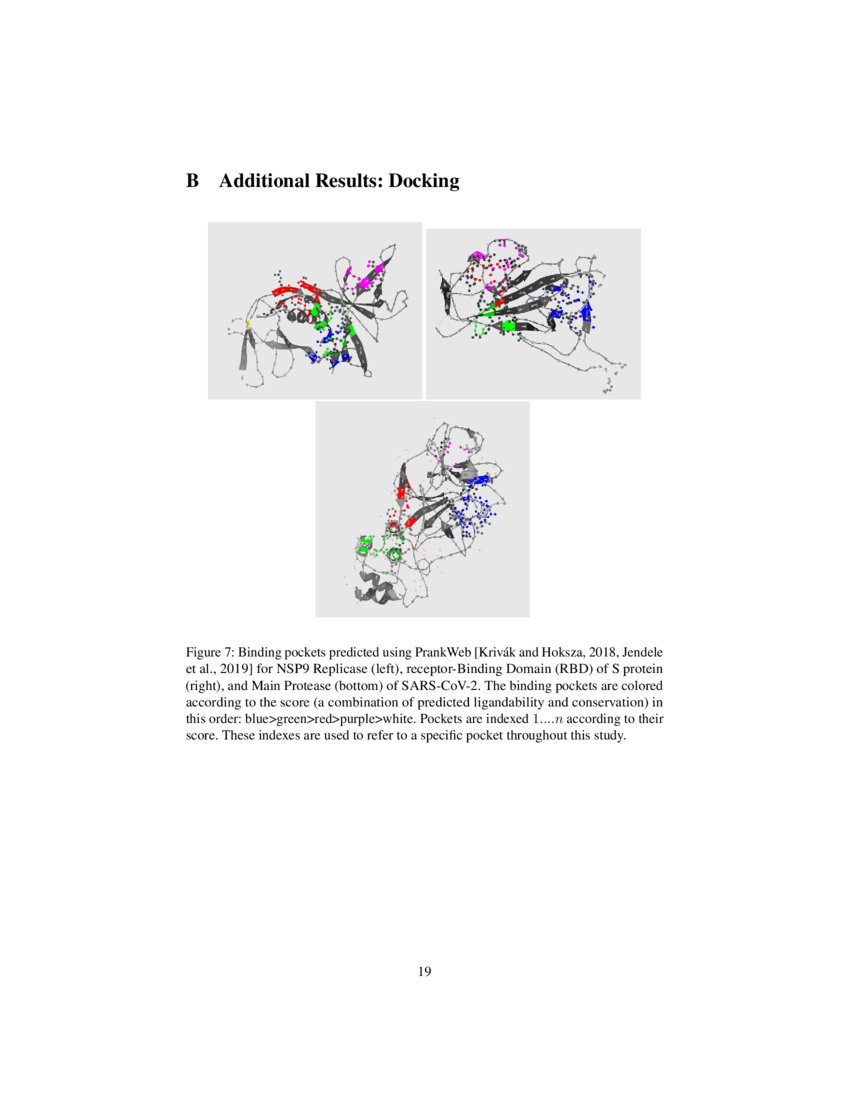 B Additional Results: Docking

Figure 7: Binding pockets predicted using PrankWeb [Krivák and Hoksza, 2018, Jendele et al., 2019] for NSP9 Replicase (left), receptor-Binding Domain (RBD) of S protein (right), and Main Protease (bottom) of SARS-CoV-2. The binding pockets are colored according to the score (a combination of predicted ligandability and conservation) in this order: blue>green>red>purple>white. Pockets are indexed $1....n$ according to their score. These indexes are used to refer to a specific pocket throughout this study.

19