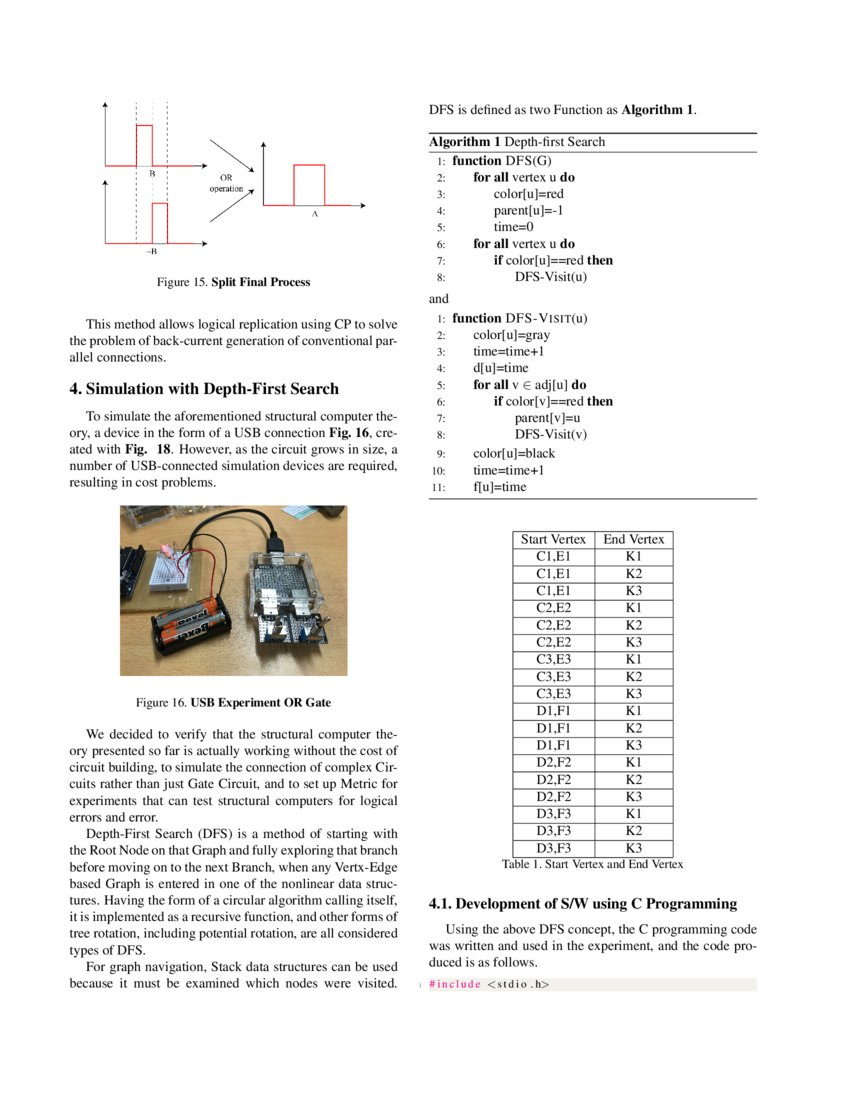 B

OR operation

A

~B

Figure 15. **Split Final Process**

This method allows logical replication using CP to solve the problem of back-current generation of conventional parallel connections.

**4. Simulation with Depth-First Search**

To simulate the aforementioned structural computer theory, a device in the form of a USB connection **Fig. 16**, created with **Fig. 18**. However, as the circuit grows in size, a number of USB-connected simulation devices are required, resulting in cost problems.

Figure 16. **USB Experiment OR Gate**

We decided to verify that the structural computer theory presented so far is actually working without the cost of circuit building, to simulate the connection of complex Circuits rather than just Gate Circuit, and to set up Metric for experiments that can test structural computers for logical errors and error.

Depth-First Search (DFS) is a method of starting with the Root Node on that Graph and fully exploring that branch before moving on to the next Branch, when any Vertx-Edge based Graph is entered in one of the nonlinear data structures. Having the form of a circular algorithm calling itself, it is implemented as a recursive function, and other forms of tree rotation, including potential rotation, are all considered types of DFS.

For graph navigation, Stack data structures can be used because it must be examined which nodes were visited.

DFS is defined as two Function as **Algorithm 1**.

**Algorithm 1** Depth-first Search
1: **function** DFS(G)
2: **for all** vertex u **do**
3: color[u]=red
4: parent[u]=-1
5: time=0
6: **for all** vertex u **do**
7: **if** color[u]==red **then**
8: DFS-Visit(u)

and

1: **function** DFS-VISIT(u)
2: color[u]=gray
3: time=time+1
4: d[u]=time
5: **for all** v $\in$ adj[u] **do**
6: **if** color[v]==red **then**
7: parent[v]=u
8: DFS-Visit(v)
9: color[u]=black
10: time=time+1
11: f[u]=time

| Start Vertex | End Vertex |
|---|---|
| C1,E1 | K1 |
| C1,E1 | K2 |
| C1,E1 | K3 |
| C2,E2 | K1 |
| C2,E2 | K2 |
| C2,E2 | K3 |
| C3,E3 | K1 |
| C3,E3 | K2 |
| C3,E3 | K3 |
| D1,F1 | K1 |
| D1,F1 | K2 |
| D1,F1 | K3 |
| D2,F2 | K1 |
| D2,F2 | K2 |
| D2,F2 | K3 |
| D3,F3 | K1 |
| D3,F3 | K2 |
| D3,F3 | K3 |

Table 1. Start Vertex and End Vertex

**4.1. Development of S/W using C Programming**

Using the above DFS concept, the C programming code was written and used in the experiment, and the code produced is as follows.

1 #include <stdio.h>