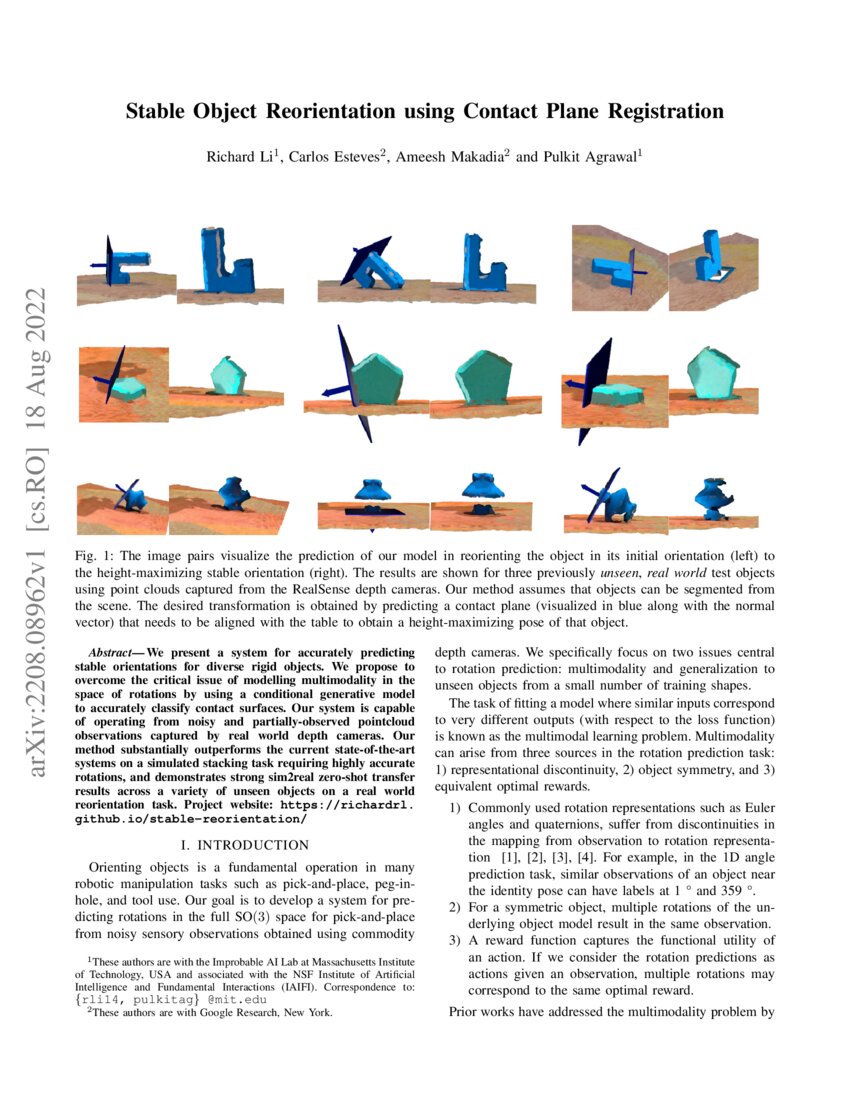 arXiv:2208.08962v1 [cs.RO] 18 Aug 2022

Stable Object Reorientation using Contact Plane Registration

Richard Li$^1$, Carlos Esteves$^2$, Ameesh Makadia$^2$ and Pulkit Agrawal$^1$

Fig. 1: The image pairs visualize the prediction of our model in reorienting the object in its initial orientation (left) to the height-maximizing stable orientation (right). The results are shown for three previously unseen, real world test objects using point clouds captured from the RealSense depth cameras. Our method assumes that objects can be segmented from the scene. The desired transformation is obtained by predicting a contact plane (visualized in blue along with the normal vector) that needs to be aligned with the table to obtain a height-maximizing pose of that object.

Abstract— We present a system for accurately predicting stable orientations for diverse rigid objects. We propose to overcome the critical issue of modelling multimodality in the space of rotations by using a conditional generative model to accurately classify contact surfaces. Our system is capable of operating from noisy and partially-observed pointcloud observations captured by real world depth cameras. Our method substantially outperforms the current state-of-the-art systems on a simulated stacking task requiring highly accurate rotations, and demonstrates strong sim2real zero-shot transfer results across a variety of unseen objects on a real world reorientation task. Project website: https://richardrl.github.io/stable-reorientation/

I. INTRODUCTION

Orienting objects is a fundamental operation in many robotic manipulation tasks such as pick-and-place, peg-in-hole, and tool use. Our goal is to develop a system for predicting rotations in the full SO(3) space for pick-and-place from noisy sensory observations obtained using commodity

$^1$These authors are with the Improbable AI Lab at Massachusetts Institute of Technology, USA and associated with the NSF Institute of Artificial Intelligence and Fundamental Interactions (IAIFI). Correspondence to: {rli14, pulkitag} @mit.edu

$^2$These authors are with Google Research, New York.

depth cameras. We specifically focus on two issues central to rotation prediction: multimodality and generalization to unseen objects from a small number of training shapes.

The task of fitting a model where similar inputs correspond to very different outputs (with respect to the loss function) is known as the multimodal learning problem. Multimodality can arise from three sources in the rotation prediction task: 1) representational discontinuity, 2) object symmetry, and 3) equivalent optimal rewards.

1) Commonly used rotation representations such as Euler angles and quaternions, suffer from discontinuities in the mapping from observation to rotation representation [1], [2], [3], [4]. For example, in the 1D angle prediction task, similar observations of an object near the identity pose can have labels at 1 ° and 359 °.
2) For a symmetric object, multiple rotations of the underlying object model result in the same observation.
3) A reward function captures the functional utility of an action. If we consider the rotation predictions as actions given an observation, multiple rotations may correspond to the same optimal reward.

Prior works have addressed the multimodality problem by