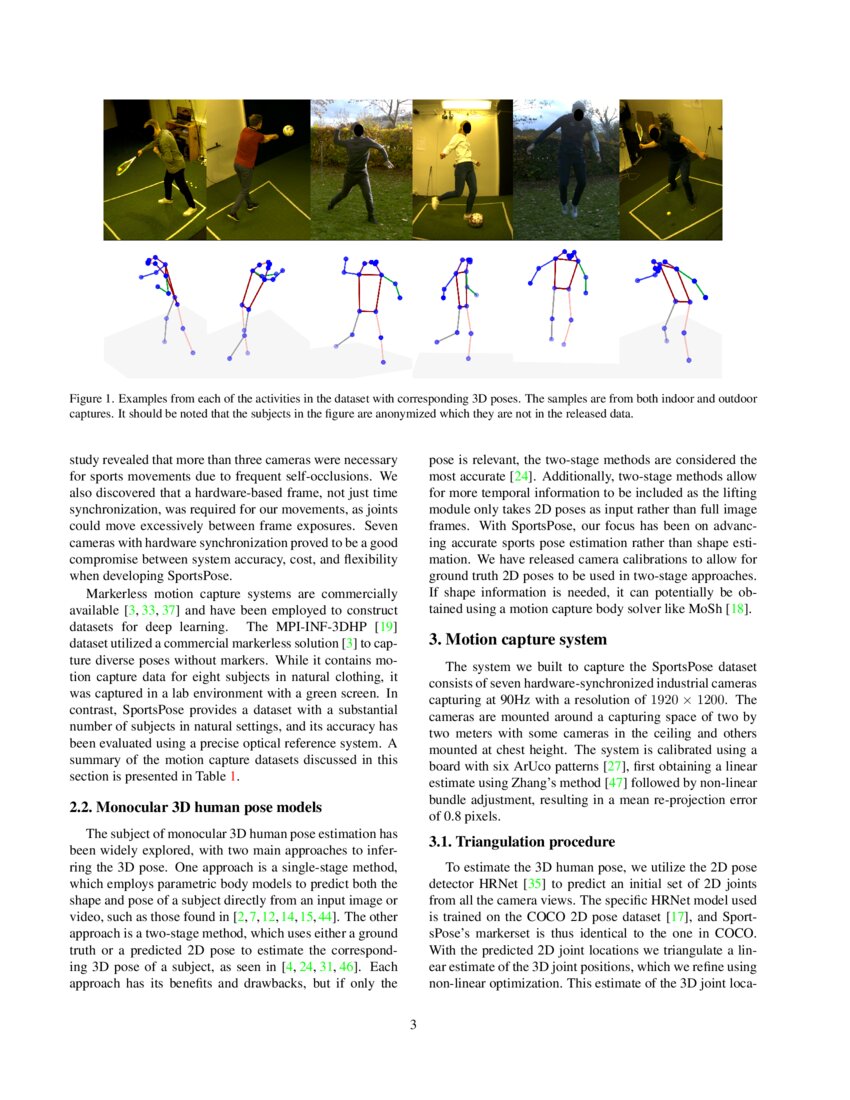 Figure 1. Examples from each of the activities in the dataset with corresponding 3D poses. The samples are from both indoor and outdoor captures. It should be noted that the subjects in the figure are anonymized which they are not in the released data.

study revealed that more than three cameras were necessary for sports movements due to frequent self-occlusions. We also discovered that a hardware-based frame, not just time synchronization, was required for our movements, as joints could move excessively between frame exposures. Seven cameras with hardware synchronization proved to be a good compromise between system accuracy, cost, and flexibility when developing SportsPose.

Markerless motion capture systems are commercially available [3, 33, 37] and have been employed to construct datasets for deep learning. The MPI-INF-3DHP [19] dataset utilized a commercial markerless solution [3] to capture diverse poses without markers. While it contains motion capture data for eight subjects in natural clothing, it was captured in a lab environment with a green screen. In contrast, SportsPose provides a dataset with a substantial number of subjects in natural settings, and its accuracy has been evaluated using a precise optical reference system. A summary of the motion capture datasets discussed in this section is presented in Table 1.

2.2. Monocular 3D human pose models

The subject of monocular 3D human pose estimation has been widely explored, with two main approaches to inferring the 3D pose. One approach is a single-stage method, which employs parametric body models to predict both the shape and pose of a subject directly from an input image or video, such as those found in [2, 7, 12, 14, 15, 44]. The other approach is a two-stage method, which uses either a ground truth or a predicted 2D pose to estimate the corresponding 3D pose of a subject, as seen in [4, 24, 31, 46]. Each approach has its benefits and drawbacks, but if only the pose is relevant, the two-stage methods are considered the most accurate [24]. Additionally, two-stage methods allow for more temporal information to be included as the lifting module only takes 2D poses as input rather than full image frames. With SportsPose, our focus has been on advancing accurate sports pose estimation rather than shape estimation. We have released camera calibrations to allow for ground truth 2D poses to be used in two-stage approaches. If shape information is needed, it can potentially be obtained using a motion capture body solver like MoSh [18].

3. Motion capture system

The system we built to capture the SportsPose dataset consists of seven hardware-synchronized industrial cameras capturing at 90Hz with a resolution of $1920 \times 1200$. The cameras are mounted around a capturing space of two by two meters with some cameras in the ceiling and others mounted at chest height. The system is calibrated using a board with six ArUco patterns [27], first obtaining a linear estimate using Zhang's method [47] followed by non-linear bundle adjustment, resulting in a mean re-projection error of 0.8 pixels.

3.1. Triangulation procedure

To estimate the 3D human pose, we utilize the 2D pose detector HRNet [35] to predict an initial set of 2D joints from all the camera views. The specific HRNet model used is trained on the COCO 2D pose dataset [17], and SportsPose's markerset is thus identical to the one in COCO. With the predicted 2D joint locations we triangulate a linear estimate of the 3D joint positions, which we refine using non-linear optimization. This estimate of the 3D joint loca-

3