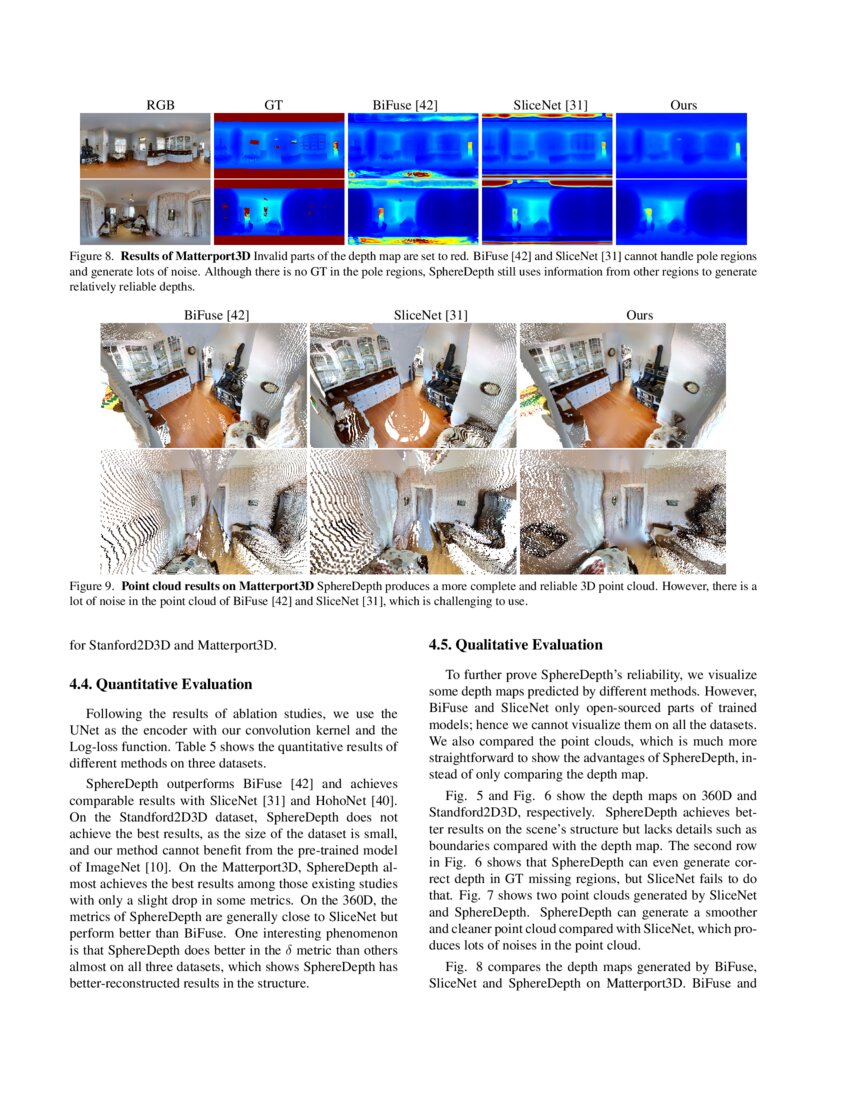 RGB GT BiFuse [42] SliceNet [31] Ours

Figure 8. **Results of Matterport3D** Invalid parts of the depth map are set to red. BiFuse [42] and SliceNet [31] cannot handle pole regions and generate lots of noise. Although there is no GT in the pole regions, SphereDepth still uses information from other regions to generate relatively reliable depths.

BiFuse [42] SliceNet [31] Ours

Figure 9. **Point cloud results on Matterport3D** SphereDepth produces a more complete and reliable 3D point cloud. However, there is a lot of noise in the point cloud of BiFuse [42] and SliceNet [31], which is challenging to use.

for Stanford2D3D and Matterport3D.

**4.4. Quantitative Evaluation**

Following the results of ablation studies, we use the UNet as the encoder with our convolution kernel and the Log-loss function. Table 5 shows the quantitative results of different methods on three datasets.

SphereDepth outperforms BiFuse [42] and achieves comparable results with SliceNet [31] and HohoNet [40]. On the Standford2D3D dataset, SphereDepth does not achieve the best results, as the size of the dataset is small, and our method cannot benefit from the pre-trained model of ImageNet [10]. On the Matterport3D, SphereDepth almost achieves the best results among those existing studies with only a slight drop in some metrics. On the 360D, the metrics of SphereDepth are generally close to SliceNet but perform better than BiFuse. One interesting phenomenon is that SphereDepth does better in the $\delta$ metric than others almost on all three datasets, which shows SphereDepth has better-reconstructed results in the structure.

**4.5. Qualitative Evaluation**

To further prove SphereDepth's reliability, we visualize some depth maps predicted by different methods. However, BiFuse and SliceNet only open-sourced parts of trained models; hence we cannot visualize them on all the datasets. We also compared the point clouds, which is much more straightforward to show the advantages of SphereDepth, instead of only comparing the depth map.

Fig. 5 and Fig. 6 show the depth maps on 360D and Standford2D3D, respectively. SphereDepth achieves better results on the scene's structure but lacks details such as boundaries compared with the depth map. The second row in Fig. 6 shows that SphereDepth can even generate correct depth in GT missing regions, but SliceNet fails to do that. Fig. 7 shows two point clouds generated by SliceNet and SphereDepth. SphereDepth can generate a smoother and cleaner point cloud compared with SliceNet, which produces lots of noises in the point cloud.

Fig. 8 compares the depth maps generated by BiFuse, SliceNet and SphereDepth on Matterport3D. BiFuse and