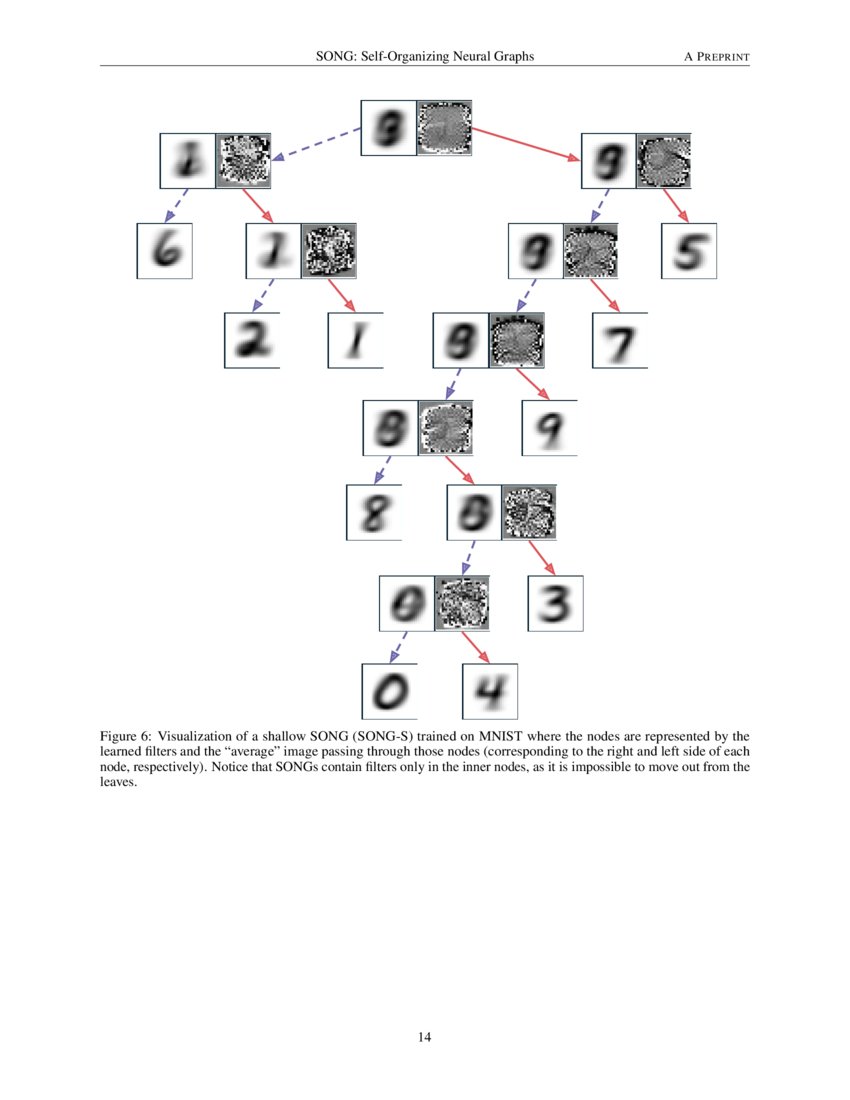 SONG: Self-Organizing Neural Graphs

A PREPRINT

Figure 6: Visualization of a shallow SONG (SONG-S) trained on MNIST where the nodes are represented by the learned filters and the "average" image passing through those nodes (corresponding to the right and left side of each node, respectively). Notice that SONGs contain filters only in the inner nodes, as it is impossible to move out from the leaves.

14