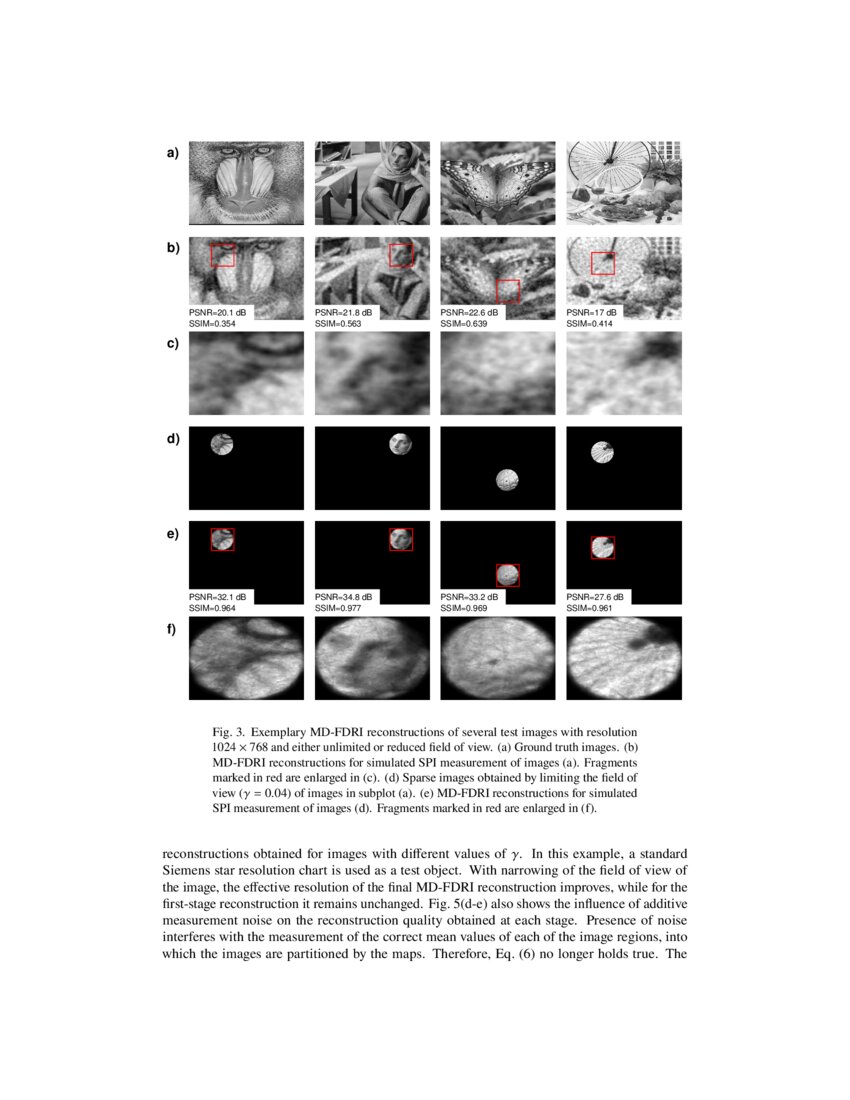 a)

b)

PSNR=20.1 dB
SSIM=0.354

PSNR=21.8 dB
SSIM=0.563

PSNR=22.6 dB
SSIM=0.639

PSNR=17 dB
SSIM=0.414

c)

d)

e)

PSNR=32.1 dB
SSIM=0.964

PSNR=34.8 dB
SSIM=0.977

PSNR=33.2 dB
SSIM=0.969

PSNR=27.6 dB
SSIM=0.961

f)

Fig. 3. Exemplary MD-FDRI reconstructions of several test images with resolution $1024 \times 768$ and either unlimited or reduced field of view. (a) Ground truth images. (b) MD-FDRI reconstructions for simulated SPI measurement of images (a). Fragments marked in red are enlarged in (c). (d) Sparse images obtained by limiting the field of view ($\gamma = 0.04$) of images in subplot (a). (e) MD-FDRI reconstructions for simulated SPI measurement of images (d). Fragments marked in red are enlarged in (f).

reconstructions obtained for images with different values of $\gamma$. In this example, a standard Siemens star resolution chart is used as a test object. With narrowing of the field of view of the image, the effective resolution of the final MD-FDRI reconstruction improves, while for the first-stage reconstruction it remains unchanged. Fig. 5(d-e) also shows the influence of additive measurement noise on the reconstruction quality obtained at each stage. Presence of noise interferes with the measurement of the correct mean values of each of the image regions, into which the images are partitioned by the maps. Therefore, Eq. (6) no longer holds true. The