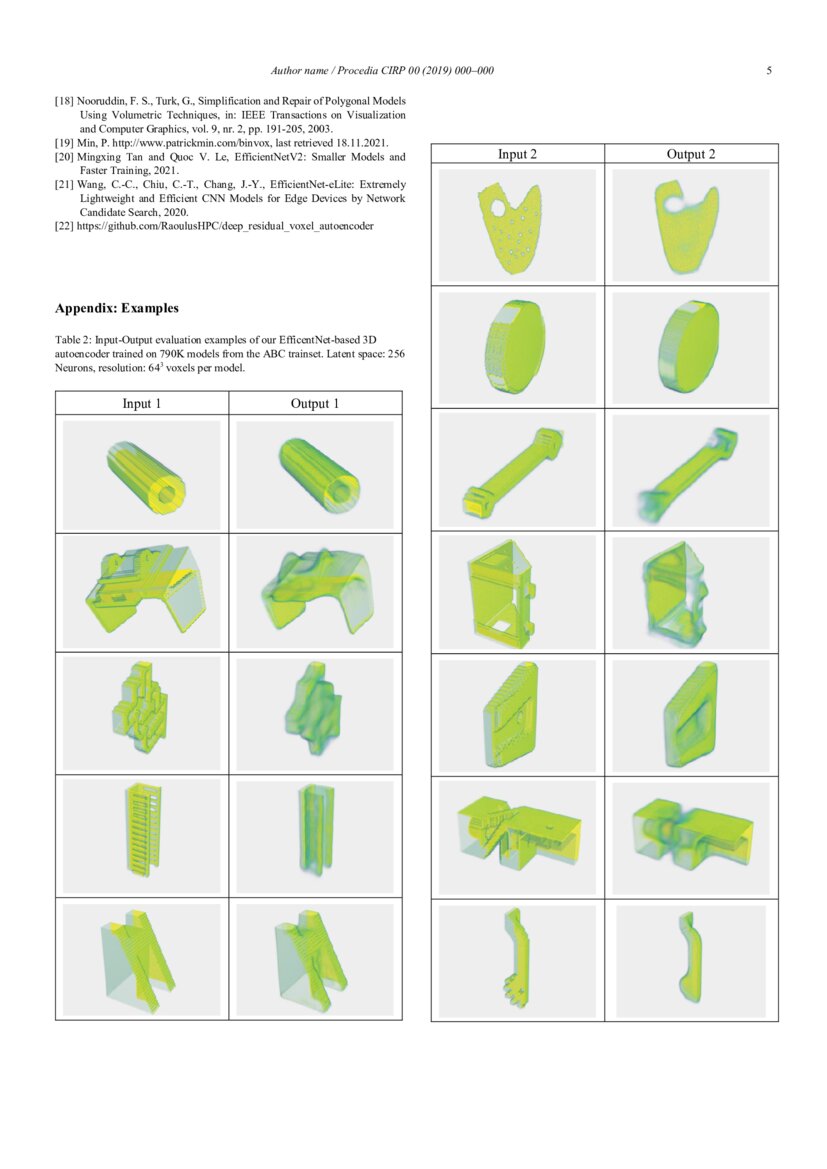 Author name / Procedia CIRP 00 (2019) 000–000 5

[18] Nooruddin, F. S., Turk, G., Simplification and Repair of Polygonal Models Using Volumetric Techniques, in: IEEE Transactions on Visualization and Computer Graphics, vol. 9, nr. 2, pp. 191-205, 2003.
[19] Min, P. http://www.patrickmin.com/binvox, last retrieved 18.11.2021.
[20] Mingxing Tan and Quoc V. Le, EfficientNetV2: Smaller Models and Faster Training, 2021.
[21] Wang, C.-C., Chiu, C.-T., Chang, J.-Y., EfficientNet-eLite: Extremely Lightweight and Efficient CNN Models for Edge Devices by Network Candidate Search, 2020.
[22] https://github.com/RaoulusHPC/deep_residual_voxel_autoencoder

Appendix: Examples

Table 2: Input-Output evaluation examples of our EfficentNet-based 3D autoencoder trained on 790K models from the ABC trainset. Latent space: 256 Neurons, resolution: $64^3$ voxels per model.

| Input 1 | Output 1 |
|---|---|
| | |
| | |
| | |
| | |
| | |

| Input 2 | Output 2 |
|---|---|
| | |
| | |
| | |
| | |
| | |
| | |
| | |