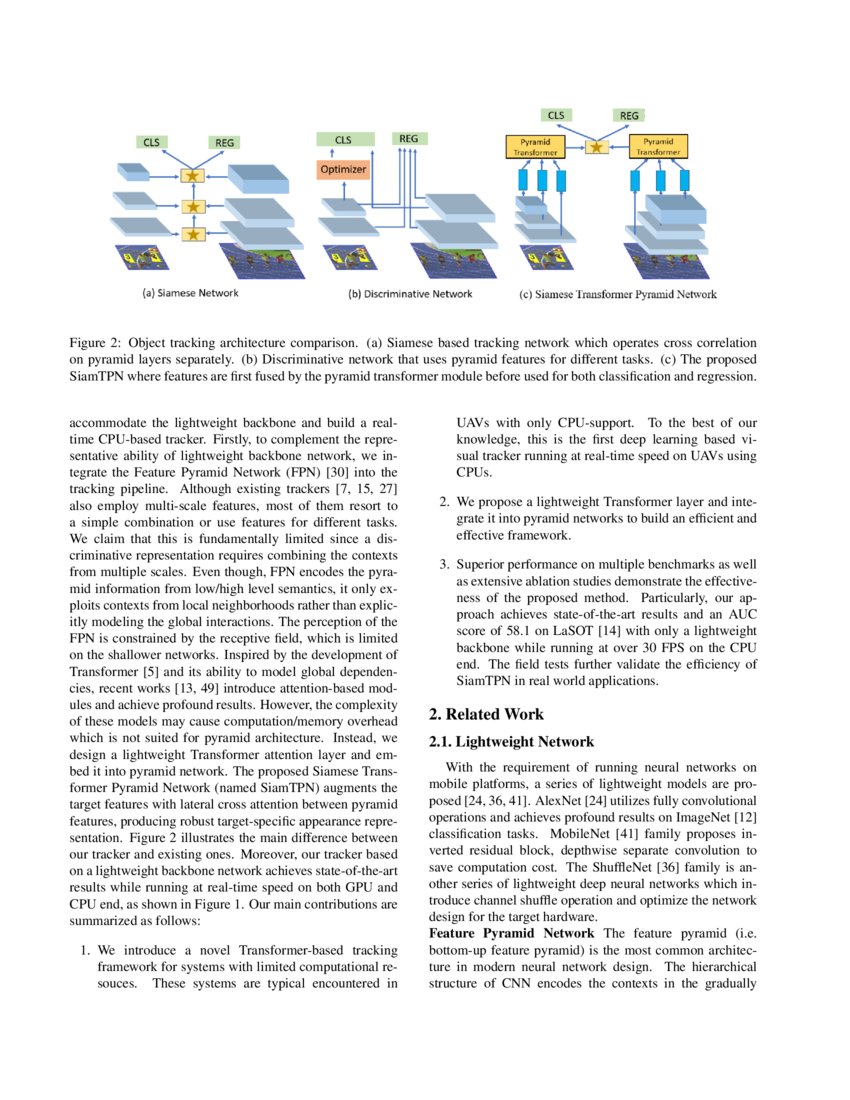 CLS REG

CLS REG

Optimizer

CLS REG

Pyramid Transformer

Pyramid Transformer

(a) Siamese Network

(b) Discriminative Network

(c) Siamese Transformer Pyramid Network

Figure 2: Object tracking architecture comparison. (a) Siamese based tracking network which operates cross correlation on pyramid layers separately. (b) Discriminative network that uses pyramid features for different tasks. (c) The proposed SiamTPN where features are first fused by the pyramid transformer module before used for both classification and regression.

accommodate the lightweight backbone and build a real-time CPU-based tracker. Firstly, to complement the representative ability of lightweight backbone network, we integrate the Feature Pyramid Network (FPN) [30] into the tracking pipeline. Although existing trackers [7, 15, 27] also employ multi-scale features, most of them resort to a simple combination or use features for different tasks. We claim that this is fundamentally limited since a discriminative representation requires combining the contexts from multiple scales. Even though, FPN encodes the pyramid information from low/high level semantics, it only exploits contexts from local neighborhoods rather than explicitly modeling the global interactions. The perception of the FPN is constrained by the receptive field, which is limited on the shallower networks. Inspired by the development of Transformer [5] and its ability to model global dependencies, recent works [13, 49] introduce attention-based modules and achieve profound results. However, the complexity of these models may cause computation/memory overhead which is not suited for pyramid architecture. Instead, we design a lightweight Transformer attention layer and embed it into pyramid network. The proposed Siamese Transformer Pyramid Network (named SiamTPN) augments the target features with lateral cross attention between pyramid features, producing robust target-specific appearance representation. Figure 2 illustrates the main difference between our tracker and existing ones. Moreover, our tracker based on a lightweight backbone network achieves state-of-the-art results while running at real-time speed on both GPU and CPU end, as shown in Figure 1. Our main contributions are summarized as follows:

1. We introduce a novel Transformer-based tracking framework for systems with limited computational resouces. These systems are typical encountered in UAVs with only CPU-support. To the best of our knowledge, this is the first deep learning based visual tracker running at real-time speed on UAVs using CPUs.

2. We propose a lightweight Transformer layer and integrate it into pyramid networks to build an efficient and effective framework.

3. Superior performance on multiple benchmarks as well as extensive ablation studies demonstrate the effectiveness of the proposed method. Particularly, our approach achieves state-of-the-art results and an AUC score of 58.1 on LaSOT [14] with only a lightweight backbone while running at over 30 FPS on the CPU end. The field tests further validate the efficiency of SiamTPN in real world applications.

2. Related Work

2.1. Lightweight Network

With the requirement of running neural networks on mobile platforms, a series of lightweight models are proposed [24, 36, 41]. AlexNet [24] utilizes fully convolutional operations and achieves profound results on ImageNet [12] classification tasks. MobileNet [41] family proposes inverted residual block, depthwise separate convolution to save computation cost. The ShuffleNet [36] family is another series of lightweight deep neural networks which introduce channel shuffle operation and optimize the network design for the target hardware.

Feature Pyramid Network The feature pyramid (i.e. bottom-up feature pyramid) is the most common architecture in modern neural network design. The hierarchical structure of CNN encodes the contexts in the gradually