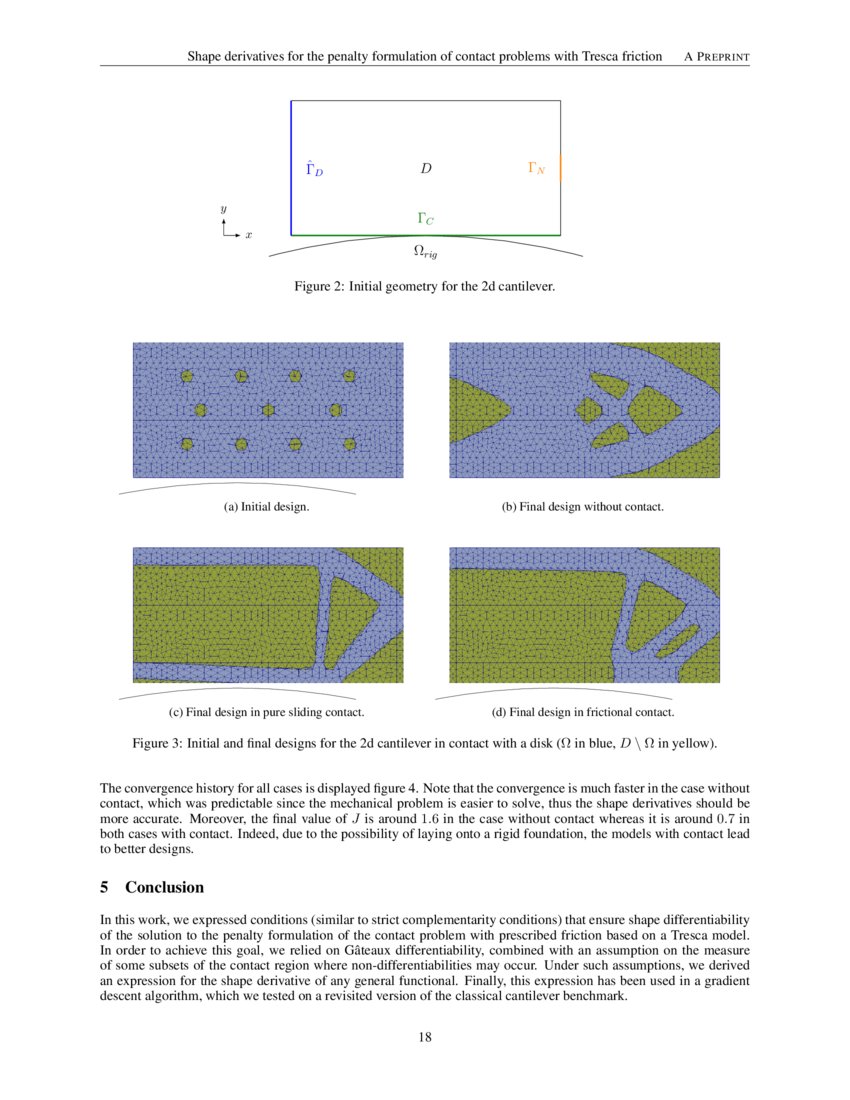 Shape derivatives for the penalty formulation of contact problems with Tresca friction A PREPRINT

$\hat{\Gamma}_D$

$D$

$\Gamma_N$

$y$

$x$

$\Gamma_C$

$\Omega_{rig}$

Figure 2: Initial geometry for the 2d cantilever.

(a) Initial design.

(b) Final design without contact.

(c) Final design in pure sliding contact.

(d) Final design in frictional contact.

Figure 3: Initial and final designs for the 2d cantilever in contact with a disk ($\Omega$ in blue, $D \setminus \Omega$ in yellow).

The convergence history for all cases is displayed figure 4. Note that the convergence is much faster in the case without contact, which was predictable since the mechanical problem is easier to solve, thus the shape derivatives should be more accurate. Moreover, the final value of $J$ is around $1.6$ in the case without contact whereas it is around $0.7$ in both cases with contact. Indeed, due to the possibility of laying onto a rigid foundation, the models with contact lead to better designs.

5 Conclusion

In this work, we expressed conditions (similar to strict complementarity conditions) that ensure shape differentiability of the solution to the penalty formulation of the contact problem with prescribed friction based on a Tresca model. In order to achieve this goal, we relied on Gâteaux differentiability, combined with an assumption on the measure of some subsets of the contact region where non-differentiabilities may occur. Under such assumptions, we derived an expression for the shape derivative of any general functional. Finally, this expression has been used in a gradient descent algorithm, which we tested on a revisited version of the classical cantilever benchmark.

18