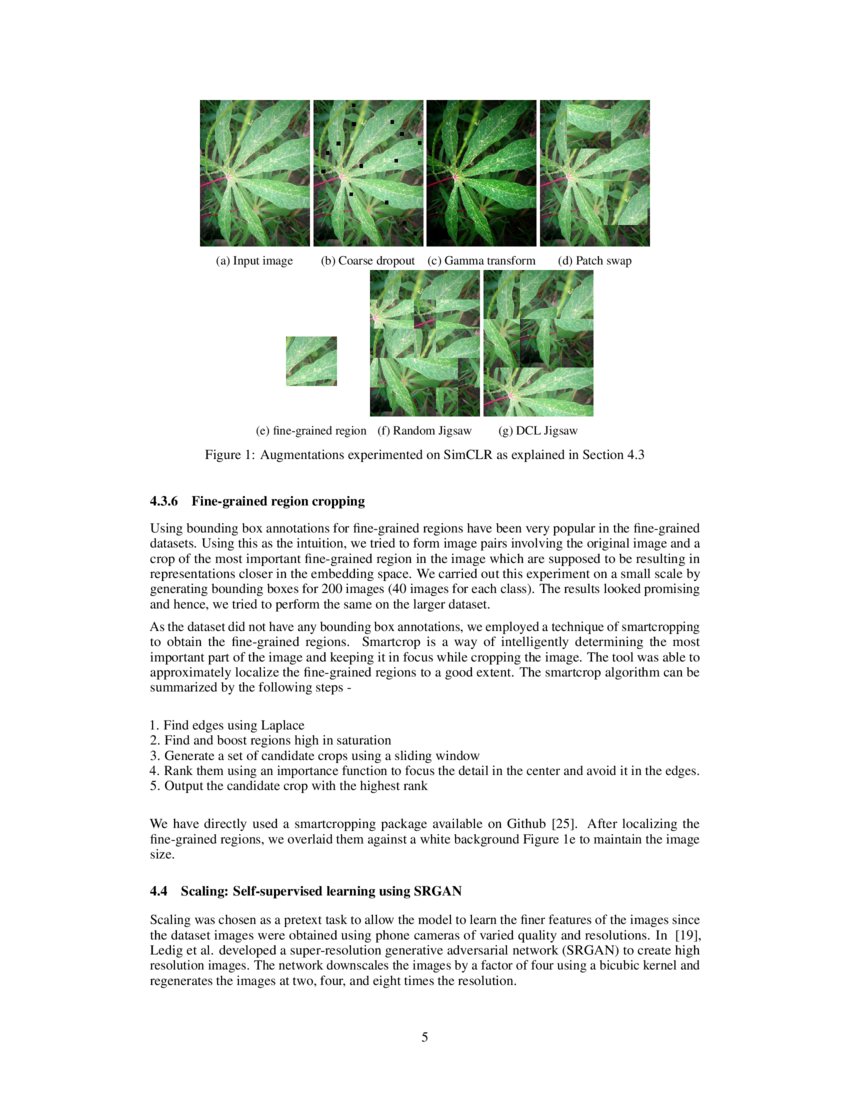 (a) Input image (b) Coarse dropout (c) Gamma transform (d) Patch swap

(e) fine-grained region (f) Random Jigsaw (g) DCL Jigsaw

Figure 1: Augmentations experimented on SimCLR as explained in Section 4.3

4.3.6 Fine-grained region cropping

Using bounding box annotations for fine-grained regions have been very popular in the fine-grained datasets. Using this as the intuition, we tried to form image pairs involving the original image and a crop of the most important fine-grained region in the image which are supposed to be resulting in representations closer in the embedding space. We carried out this experiment on a small scale by generating bounding boxes for 200 images (40 images for each class). The results looked promising and hence, we tried to perform the same on the larger dataset.

As the dataset did not have any bounding box annotations, we employed a technique of smartcropping to obtain the fine-grained regions. Smartcrop is a way of intelligently determining the most important part of the image and keeping it in focus while cropping the image. The tool was able to approximately localize the fine-grained regions to a good extent. The smartcrop algorithm can be summarized by the following steps -

1. Find edges using Laplace
2. Find and boost regions high in saturation
3. Generate a set of candidate crops using a sliding window
4. Rank them using an importance function to focus the detail in the center and avoid it in the edges.
5. Output the candidate crop with the highest rank

We have directly used a smartcropping package available on Github [25]. After localizing the fine-grained regions, we overlaid them against a white background Figure 1e to maintain the image size.

4.4 Scaling: Self-supervised learning using SRGAN

Scaling was chosen as a pretext task to allow the model to learn the finer features of the images since the dataset images were obtained using phone cameras of varied quality and resolutions. In [19], Ledig et al. developed a super-resolution generative adversarial network (SRGAN) to create high resolution images. The network downscales the images by a factor of four using a bicubic kernel and regenerates the images at two, four, and eight times the resolution.

5