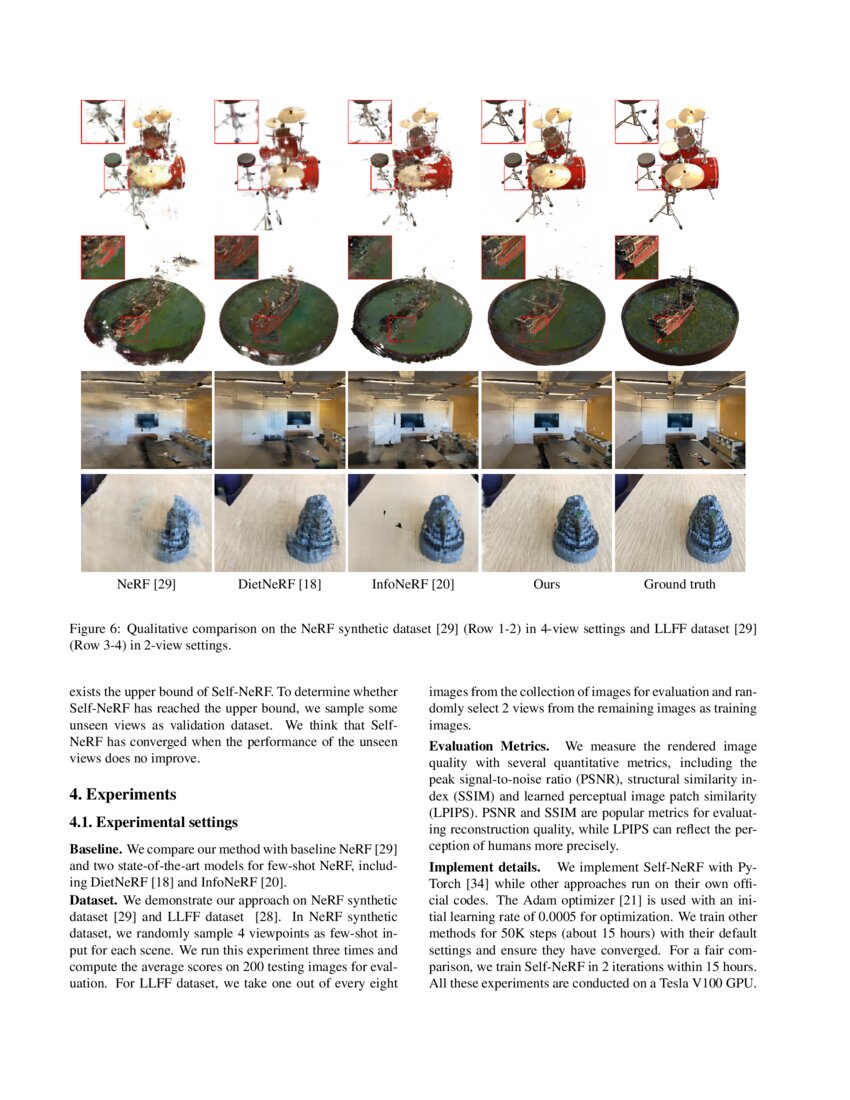 NeRF [29]
DietNeRF [18]
InfoNeRF [20]
Ours
Ground truth

Figure 6: Qualitative comparison on the NeRF synthetic dataset [29] (Row 1-2) in 4-view settings and LLFF dataset [29] (Row 3-4) in 2-view settings.

exists the upper bound of Self-NeRF. To determine whether Self-NeRF has reached the upper bound, we sample some unseen views as validation dataset. We think that Self-NeRF has converged when the performance of the unseen views does no improve.

4. Experiments

4.1. Experimental settings

Baseline. We compare our method with baseline NeRF [29] and two state-of-the-art models for few-shot NeRF, including DietNeRF [18] and InfoNeRF [20].

Dataset. We demonstrate our approach on NeRF synthetic dataset [29] and LLFF dataset [28]. In NeRF synthetic dataset, we randomly sample 4 viewpoints as few-shot input for each scene. We run this experiment three times and compute the average scores on 200 testing images for evaluation. For LLFF dataset, we take one out of every eight images from the collection of images for evaluation and randomly select 2 views from the remaining images as training images.

Evaluation Metrics. We measure the rendered image quality with several quantitative metrics, including the peak signal-to-noise ratio (PSNR), structural similarity index (SSIM) and learned perceptual image patch similarity (LPIPS). PSNR and SSIM are popular metrics for evaluating reconstruction quality, while LPIPS can reflect the perception of humans more precisely.

Implement details. We implement Self-NeRF with PyTorch [34] while other approaches run on their own official codes. The Adam optimizer [21] is used with an initial learning rate of 0.0005 for optimization. We train other methods for 50K steps (about 15 hours) with their default settings and ensure they have converged. For a fair comparison, we train Self-NeRF in 2 iterations within 15 hours. All these experiments are conducted on a Tesla V100 GPU.