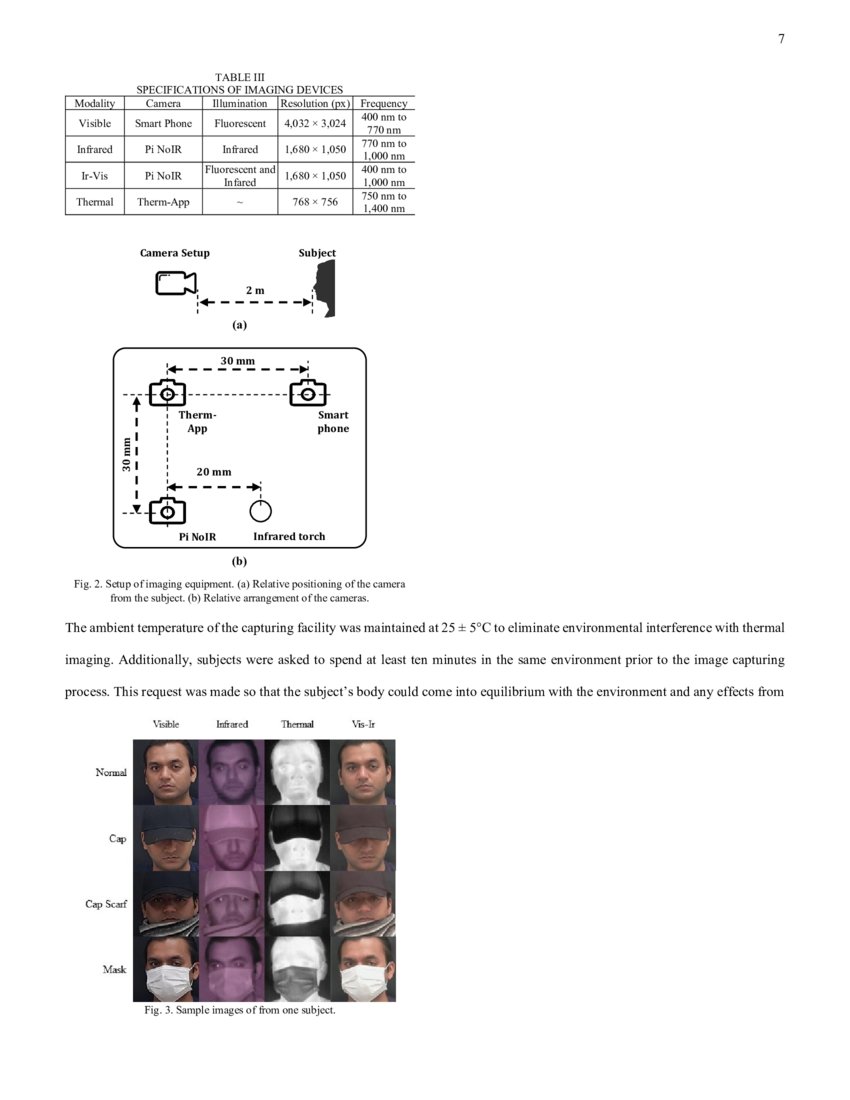 7

TABLE III
SPECIFICATIONS OF IMAGING DEVICES

| Modality | Camera | Illumination | Resolution (px) | Frequency |
|---|---|---|---|---|
| Visible | Smart Phone | Fluorescent | 4,032 × 3,024 | 400 nm to 770 nm |
| Infrared | Pi NoIR | Infrared | 1,680 × 1,050 | 770 nm to 1,000 nm |
| Ir-Vis | Pi NoIR | Fluorescent and Infared | 1,680 × 1,050 | 400 nm to 1,000 nm |
| Thermal | Therm-App | ~ | 768 × 756 | 750 nm to 1,400 nm |

Camera Setup

Subject

2 m

(a)

30 mm

Therm-App

Smart phone

30 mm

20 mm

Pi NoIR

Infrared torch

(b)

Fig. 2. Setup of imaging equipment. (a) Relative positioning of the camera from the subject. (b) Relative arrangement of the cameras.

The ambient temperature of the capturing facility was maintained at 25 ± 5°C to eliminate environmental interference with thermal imaging. Additionally, subjects were asked to spend at least ten minutes in the same environment prior to the image capturing process. This request was made so that the subject's body could come into equilibrium with the environment and any effects from

Visible

Infrared

Thermal

Vis-Ir

Normal

Cap

Cap Scarf

Mask

Fig. 3. Sample images of from one subject.