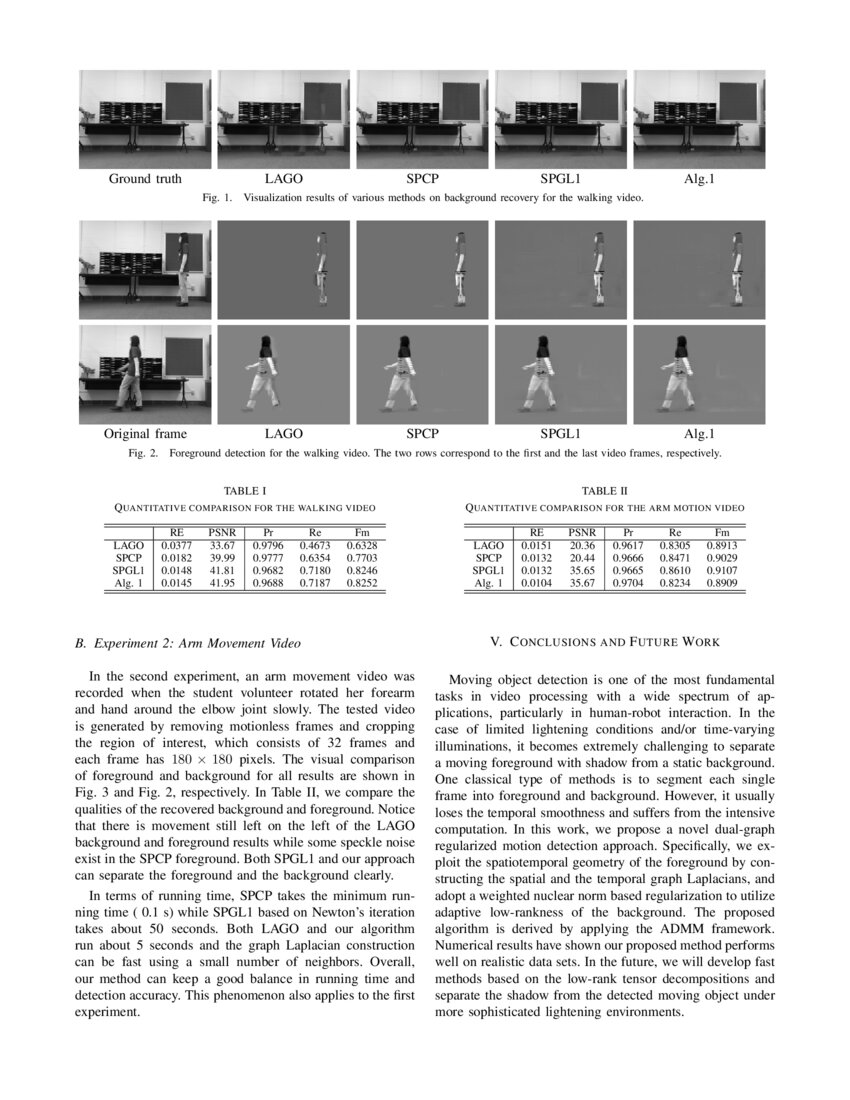 Ground truth LAGO SPCP SPGL1 Alg.1

Fig. 1. Visualization results of various methods on background recovery for the walking video.

Original frame LAGO SPCP SPGL1 Alg.1

Fig. 2. Foreground detection for the walking video. The two rows correspond to the first and the last video frames, respectively.

TABLE I
QUANTITATIVE COMPARISON FOR THE WALKING VIDEO

| | RE | PSNR | Pr | Re | Fm |
|---|---|---|---|---|---|
| LAGO | 0.0377 | 33.67 | 0.9796 | 0.4673 | 0.6328 |
| SPCP | 0.0182 | 39.99 | 0.9777 | 0.6354 | 0.7703 |
| SPGL1 | 0.0148 | 41.81 | 0.9682 | 0.7180 | 0.8246 |
| Alg. 1 | 0.0145 | 41.95 | 0.9688 | 0.7187 | 0.8252 |

TABLE II
QUANTITATIVE COMPARISON FOR THE ARM MOTION VIDEO

| | RE | PSNR | Pr | Re | Fm |
|---|---|---|---|---|---|
| LAGO | 0.0151 | 20.36 | 0.9617 | 0.8305 | 0.8913 |
| SPCP | 0.0132 | 20.44 | 0.9666 | 0.8471 | 0.9029 |
| SPGL1 | 0.0132 | 35.65 | 0.9665 | 0.8610 | 0.9107 |
| Alg. 1 | 0.0104 | 35.67 | 0.9704 | 0.8234 | 0.8909 |

B. Experiment 2: Arm Movement Video

In the second experiment, an arm movement video was recorded when the student volunteer rotated her forearm and hand around the elbow joint slowly. The tested video is generated by removing motionless frames and cropping the region of interest, which consists of 32 frames and each frame has $180 \times 180$ pixels. The visual comparison of foreground and background for all results are shown in Fig. 3 and Fig. 2, respectively. In Table II, we compare the qualities of the recovered background and foreground. Notice that there is movement still left on the left of the LAGO background and foreground results while some speckle noise exist in the SPCP foreground. Both SPGL1 and our approach can separate the foreground and the background clearly.

In terms of running time, SPCP takes the minimum running time ( 0.1 s) while SPGL1 based on Newton's iteration takes about 50 seconds. Both LAGO and our algorithm run about 5 seconds and the graph Laplacian construction can be fast using a small number of neighbors. Overall, our method can keep a good balance in running time and detection accuracy. This phenomenon also applies to the first experiment.

V. CONCLUSIONS AND FUTURE WORK

Moving object detection is one of the most fundamental tasks in video processing with a wide spectrum of applications, particularly in human-robot interaction. In the case of limited lightening conditions and/or time-varying illuminations, it becomes extremely challenging to separate a moving foreground with shadow from a static background. One classical type of methods is to segment each single frame into foreground and background. However, it usually loses the temporal smoothness and suffers from the intensive computation. In this work, we propose a novel dual-graph regularized motion detection approach. Specifically, we exploit the spatiotemporal geometry of the foreground by constructing the spatial and the temporal graph Laplacians, and adopt a weighted nuclear norm based regularization to utilize adaptive low-rankness of the background. The proposed algorithm is derived by applying the ADMM framework. Numerical results have shown our proposed method performs well on realistic data sets. In the future, we will develop fast methods based on the low-rank tensor decompositions and separate the shadow from the detected moving object under more sophisticated lightening environments.