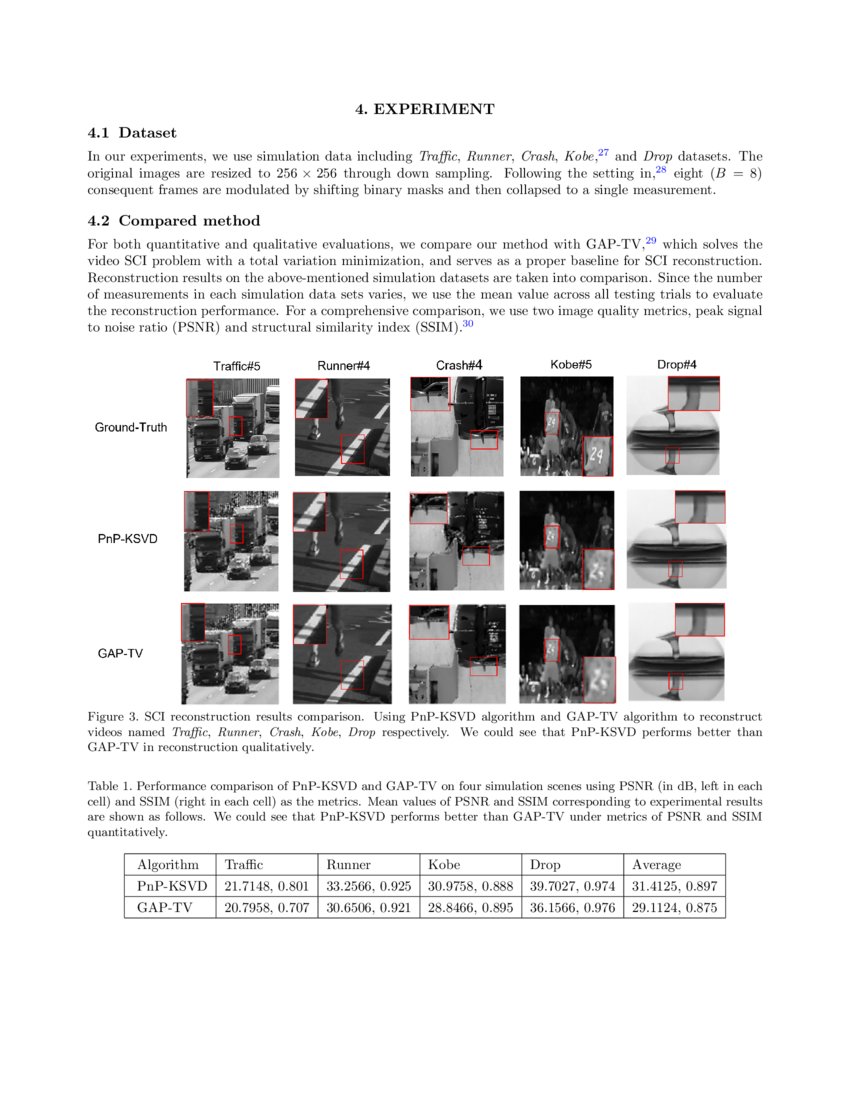 4. EXPERIMENT

4.1 Dataset

In our experiments, we use simulation data including Traffic, Runner, Crash, Kobe,$^{27}$ and Drop datasets. The original images are resized to $256 \times 256$ through down sampling. Following the setting in,$^{28}$ eight ($B = 8$) consequent frames are modulated by shifting binary masks and then collapsed to a single measurement.

4.2 Compared method

For both quantitative and qualitative evaluations, we compare our method with GAP-TV,$^{29}$ which solves the video SCI problem with a total variation minimization, and serves as a proper baseline for SCI reconstruction. Reconstruction results on the above-mentioned simulation datasets are taken into comparison. Since the number of measurements in each simulation data sets varies, we use the mean value across all testing trials to evaluate the reconstruction performance. For a comprehensive comparison, we use two image quality metrics, peak signal to noise ratio (PSNR) and structural similarity index (SSIM).$^{30}$

Traffic#5 Runner#4 Crash#4 Kobe#5 Drop#4

Ground-Truth

PnP-KSVD

GAP-TV

Figure 3. SCI reconstruction results comparison. Using PnP-KSVD algorithm and GAP-TV algorithm to reconstruct videos named Traffic, Runner, Crash, Kobe, Drop respectively. We could see that PnP-KSVD performs better than GAP-TV in reconstruction qualitatively.

Table 1. Performance comparison of PnP-KSVD and GAP-TV on four simulation scenes using PSNR (in dB, left in each cell) and SSIM (right in each cell) as the metrics. Mean values of PSNR and SSIM corresponding to experimental results are shown as follows. We could see that PnP-KSVD performs better than GAP-TV under metrics of PSNR and SSIM quantitatively.

| Algorithm | Traffic | Runner | Kobe | Drop | Average |
|---|---|---|---|---|---|
| PnP-KSVD | 21.7148, 0.801 | 33.2566, 0.925 | 30.9758, 0.888 | 39.7027, 0.974 | 31.4125, 0.897 |
| GAP-TV | 20.7958, 0.707 | 30.6506, 0.921 | 28.8466, 0.895 | 36.1566, 0.976 | 29.1124, 0.875 |