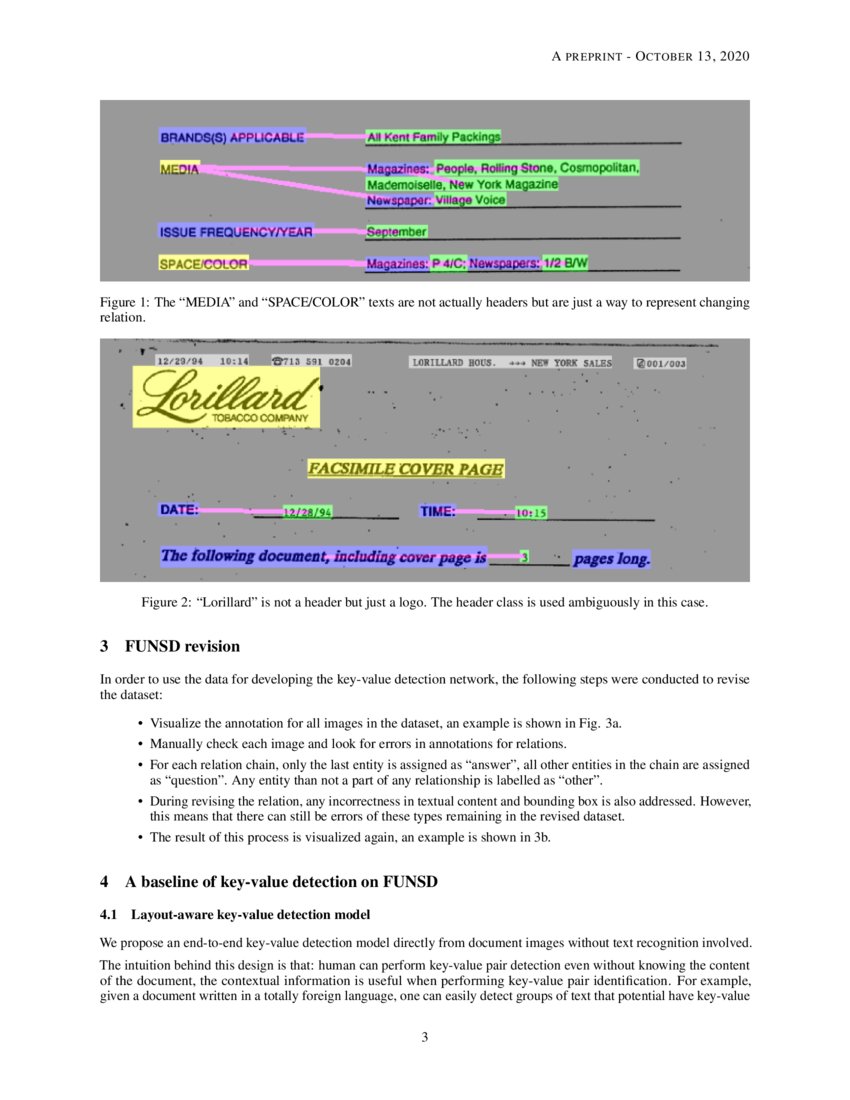 A PREPRINT - OCTOBER 13, 2020

BRANDS(S) APPLICABLE

All Kent Family Packings

MEDIA

Magazines: People, Rolling Stone, Cosmopolitan, Mademoiselle, New York Magazine

Newspaper: Village Voice

ISSUE FREQUENCY/YEAR

September

SPACE/COLOR

Magazines: P 4/C; Newspapers: 1/2 B/W

Figure 1: The "MEDIA" and "SPACE/COLOR" texts are not actually headers but are just a way to represent changing relation.

12/29/94 10:14 ☎713 591 0204 LORILLARD HOUS. →→→ NEW YORK SALES 001/003

Lorillard TOBACCO COMPANY

FACSIMILE COVER PAGE

DATE: 12/28/94 TIME: 10:15

The following document, including cover page is 3 pages long.

Figure 2: "Lorillard" is not a header but just a logo. The header class is used ambiguously in this case.

3 FUNSD revision

In order to use the data for developing the key-value detection network, the following steps were conducted to revise the dataset:

• Visualize the annotation for all images in the dataset, an example is shown in Fig. 3a.

• Manually check each image and look for errors in annotations for relations.

• For each relation chain, only the last entity is assigned as "answer", all other entities in the chain are assigned as "question". Any entity than not a part of any relationship is labelled as "other".

• During revising the relation, any incorrectness in textual content and bounding box is also addressed. However, this means that there can still be errors of these types remaining in the revised dataset.

• The result of this process is visualized again, an example is shown in 3b.

4 A baseline of key-value detection on FUNSD

4.1 Layout-aware key-value detection model

We propose an end-to-end key-value detection model directly from document images without text recognition involved.

The intuition behind this design is that: human can perform key-value pair detection even without knowing the content of the document, the contextual information is useful when performing key-value pair identification. For example, given a document written in a totally foreign language, one can easily detect groups of text that potential have key-value

3