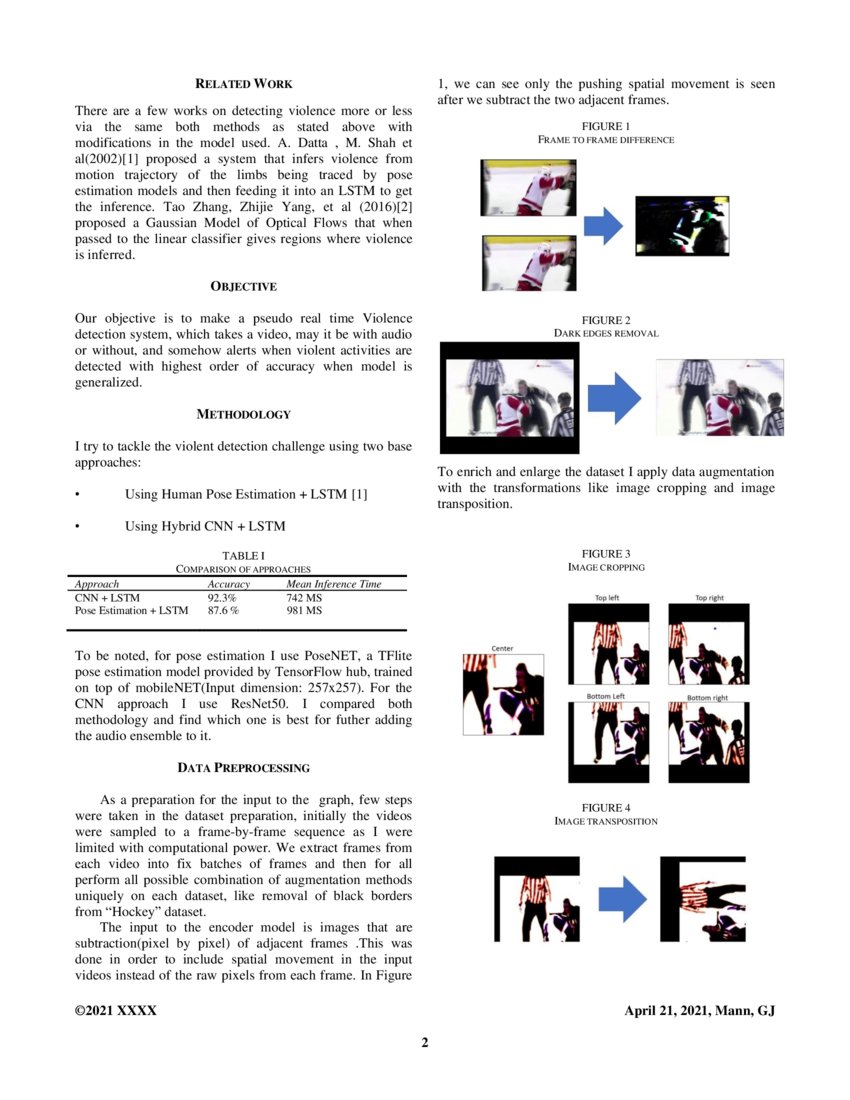 RELATED WORK

There are a few works on detecting violence more or less via the same both methods as stated above with modifications in the model used. A. Datta , M. Shah et al(2002)[1] proposed a system that infers violence from motion trajectory of the limbs being traced by pose estimation models and then feeding it into an LSTM to get the inference. Tao Zhang, Zhijie Yang, et al (2016)[2] proposed a Gaussian Model of Optical Flows that when passed to the linear classifier gives regions where violence is inferred.

OBJECTIVE

Our objective is to make a pseudo real time Violence detection system, which takes a video, may it be with audio or without, and somehow alerts when violent activities are detected with highest order of accuracy when model is generalized.

METHODOLOGY

I try to tackle the violent detection challenge using two base approaches:

• Using Human Pose Estimation + LSTM [1]

• Using Hybrid CNN + LSTM

TABLE I
COMPARISON OF APPROACHES

| Approach | Accuracy | Mean Inference Time |
|---|---|---|
| CNN + LSTM | 92.3% | 742 MS |
| Pose Estimation + LSTM | 87.6 % | 981 MS |

To be noted, for pose estimation I use PoseNET, a TFlite pose estimation model provided by TensorFlow hub, trained on top of mobileNET(Input dimension: 257x257). For the CNN approach I use ResNet50. I compared both methodology and find which one is best for futher adding the audio ensemble to it.

DATA PREPROCESSING

As a preparation for the input to the graph, few steps were taken in the dataset preparation, initially the videos were sampled to a frame-by-frame sequence as I were limited with computational power. We extract frames from each video into fix batches of frames and then for all perform all possible combination of augmentation methods uniquely on each dataset, like removal of black borders from “Hockey” dataset.

The input to the encoder model is images that are subtraction(pixel by pixel) of adjacent frames .This was done in order to include spatial movement in the input videos instead of the raw pixels from each frame. In Figure 1, we can see only the pushing spatial movement is seen after we subtract the two adjacent frames.

FIGURE 1
FRAME TO FRAME DIFFERENCE

FIGURE 2
DARK EDGES REMOVAL

To enrich and enlarge the dataset I apply data augmentation with the transformations like image cropping and image transposition.

FIGURE 3
IMAGE CROPPING

Top left
Top right
Center
Bottom Left
Bottom right

FIGURE 4
IMAGE TRANSPOSITION

©2021 XXXX

April 21, 2021, Mann, GJ

2