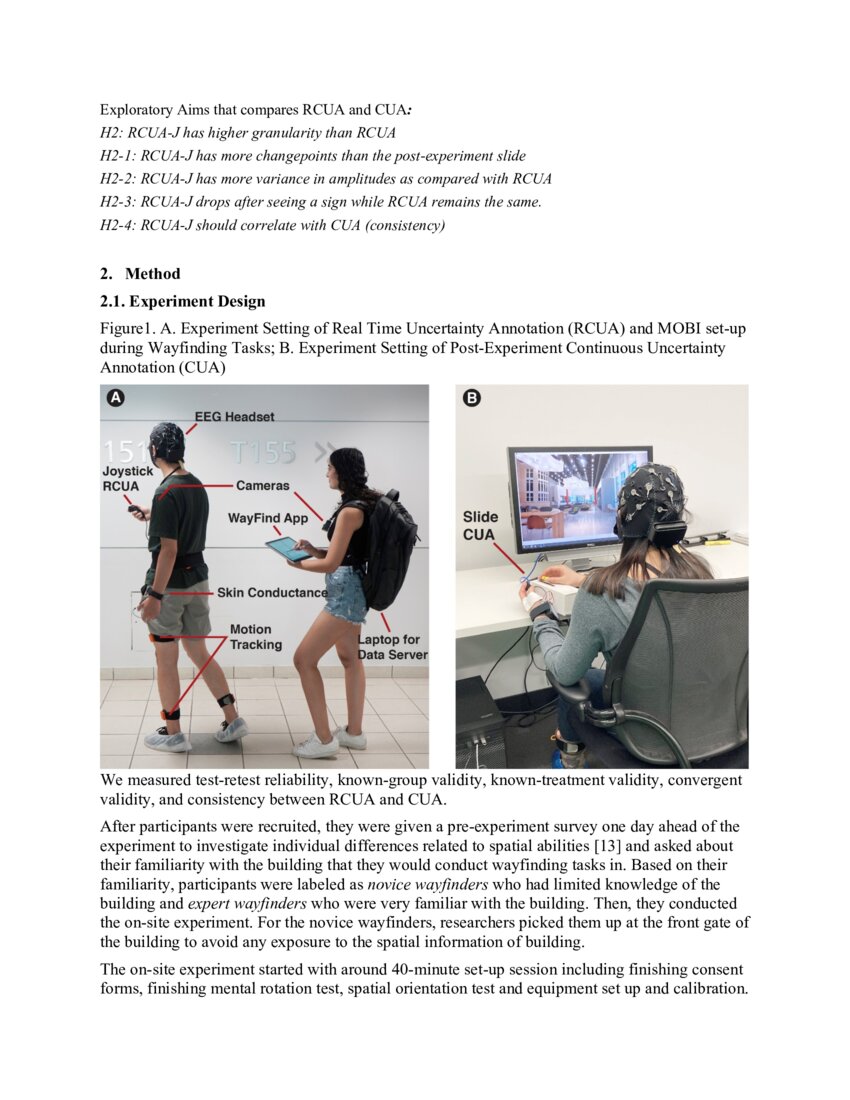 Exploratory Aims that compares RCUA and CUA:
H2: RCUA-J has higher granularity than RCUA
H2-1: RCUA-J has more changepoints than the post-experiment slide
H2-2: RCUA-J has more variance in amplitudes as compared with RCUA
H2-3: RCUA-J drops after seeing a sign while RCUA remains the same.
H2-4: RCUA-J should correlate with CUA (consistency)

2. Method

2.1. Experiment Design

Figure1. A. Experiment Setting of Real Time Uncertainty Annotation (RCUA) and MOBI set-up during Wayfinding Tasks; B. Experiment Setting of Post-Experiment Continuous Uncertainty Annotation (CUA)

A
EEG Headset
151
T155
Joystick RCUA
Cameras
WayFind App
Skin Conductance
Motion Tracking
Laptop for Data Server

B
Slide CUA

We measured test-retest reliability, known-group validity, known-treatment validity, convergent validity, and consistency between RCUA and CUA.

After participants were recruited, they were given a pre-experiment survey one day ahead of the experiment to investigate individual differences related to spatial abilities [13] and asked about their familiarity with the building that they would conduct wayfinding tasks in. Based on their familiarity, participants were labeled as novice wayfinders who had limited knowledge of the building and expert wayfinders who were very familiar with the building. Then, they conducted the on-site experiment. For the novice wayfinders, researchers picked them up at the front gate of the building to avoid any exposure to the spatial information of building.

The on-site experiment started with around 40-minute set-up session including finishing consent forms, finishing mental rotation test, spatial orientation test and equipment set up and calibration.