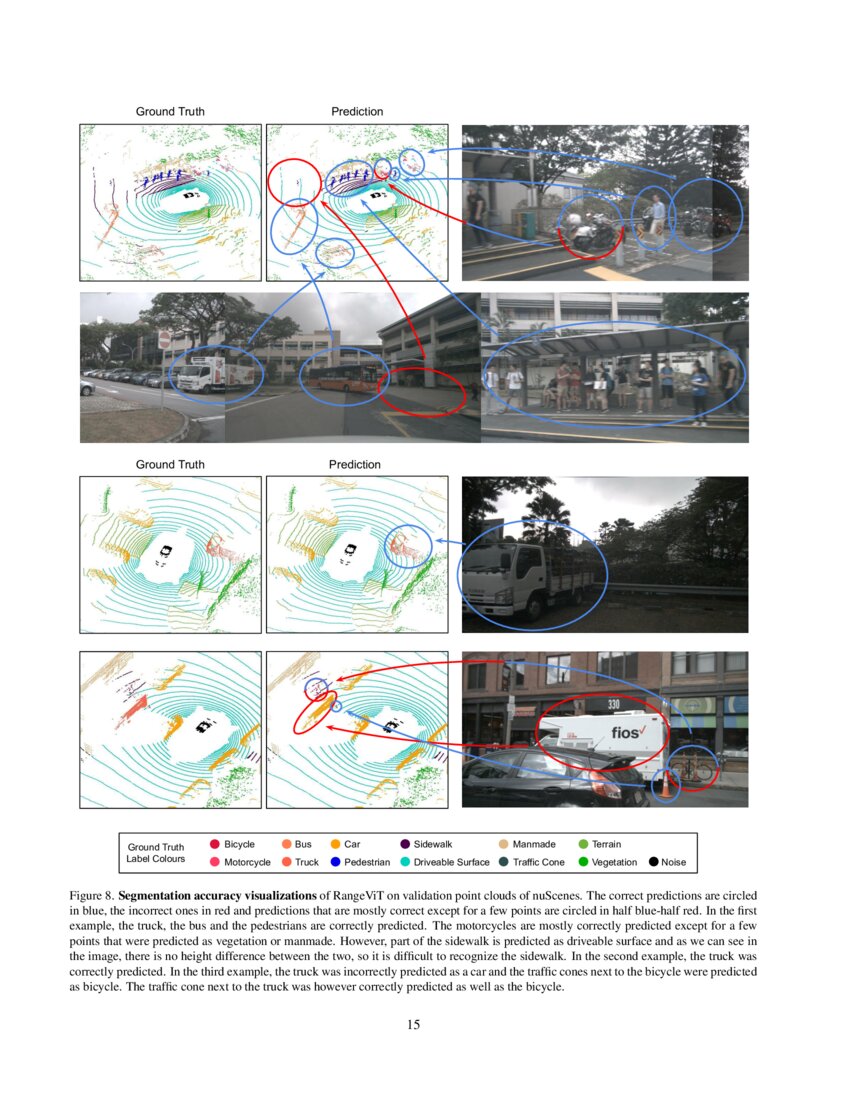 Ground Truth

Prediction

Ground Truth

Prediction

330

fios

Ground Truth Label Colours

Bicycle
Motorcycle
Bus
Truck
Car
Pedestrian
Sidewalk
Driveable Surface
Manmade
Traffic Cone
Terrain
Vegetation
Noise

Figure 8. **Segmentation accuracy visualizations** of RangeViT on validation point clouds of nuScenes. The correct predictions are circled in blue, the incorrect ones in red and predictions that are mostly correct except for a few points are circled in half blue-half red. In the first example, the truck, the bus and the pedestrians are correctly predicted. The motorcycles are mostly correctly predicted except for a few points that were predicted as vegetation or manmade. However, part of the sidewalk is predicted as driveable surface and as we can see in the image, there is no height difference between the two, so it is difficult to recognize the sidewalk. In the second example, the truck was correctly predicted. In the third example, the truck was incorrectly predicted as a car and the traffic cones next to the bicycle were predicted as bicycle. The traffic cone next to the truck was however correctly predicted as well as the bicycle.

15