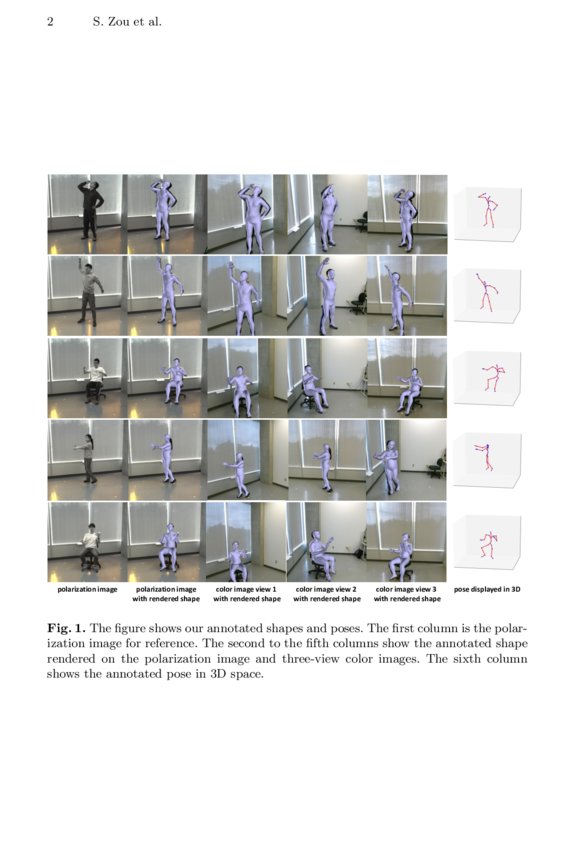 2 S. Zou et al.

polarization image

polarization image with rendered shape

color image view 1 with rendered shape

color image view 2 with rendered shape

color image view 3 with rendered shape

pose displayed in 3D

**Fig. 1.** The figure shows our annotated shapes and poses. The first column is the polarization image for reference. The second to the fifth columns show the annotated shape rendered on the polarization image and three-view color images. The sixth column shows the annotated pose in 3D space.