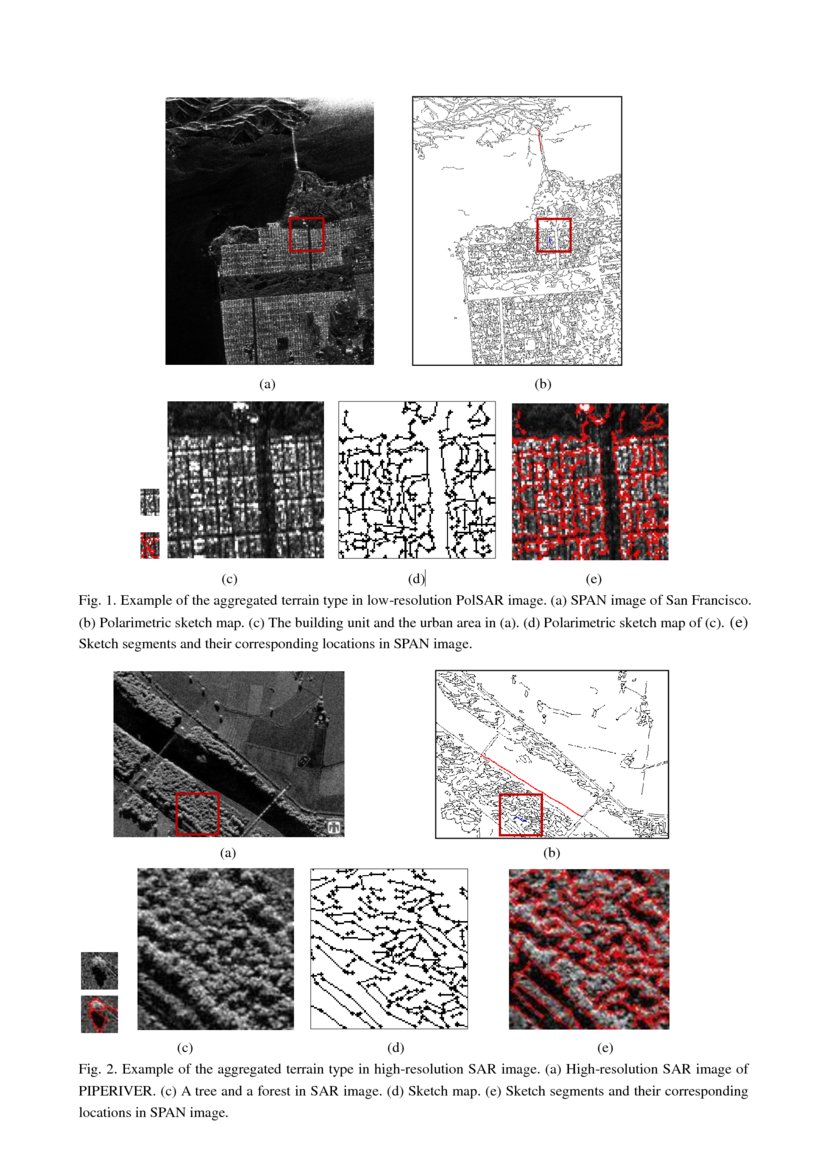 (a)

(b)

(c)

(d)

(e)

Fig. 1. Example of the aggregated terrain type in low-resolution PolSAR image. (a) SPAN image of San Francisco. (b) Polarimetric sketch map. (c) The building unit and the urban area in (a). (d) Polarimetric sketch map of (c). (e) Sketch segments and their corresponding locations in SPAN image.

(a)

(b)

(c)

(d)

(e)

Fig. 2. Example of the aggregated terrain type in high-resolution SAR image. (a) High-resolution SAR image of PIPERIVER. (c) A tree and a forest in SAR image. (d) Sketch map. (e) Sketch segments and their corresponding locations in SPAN image.