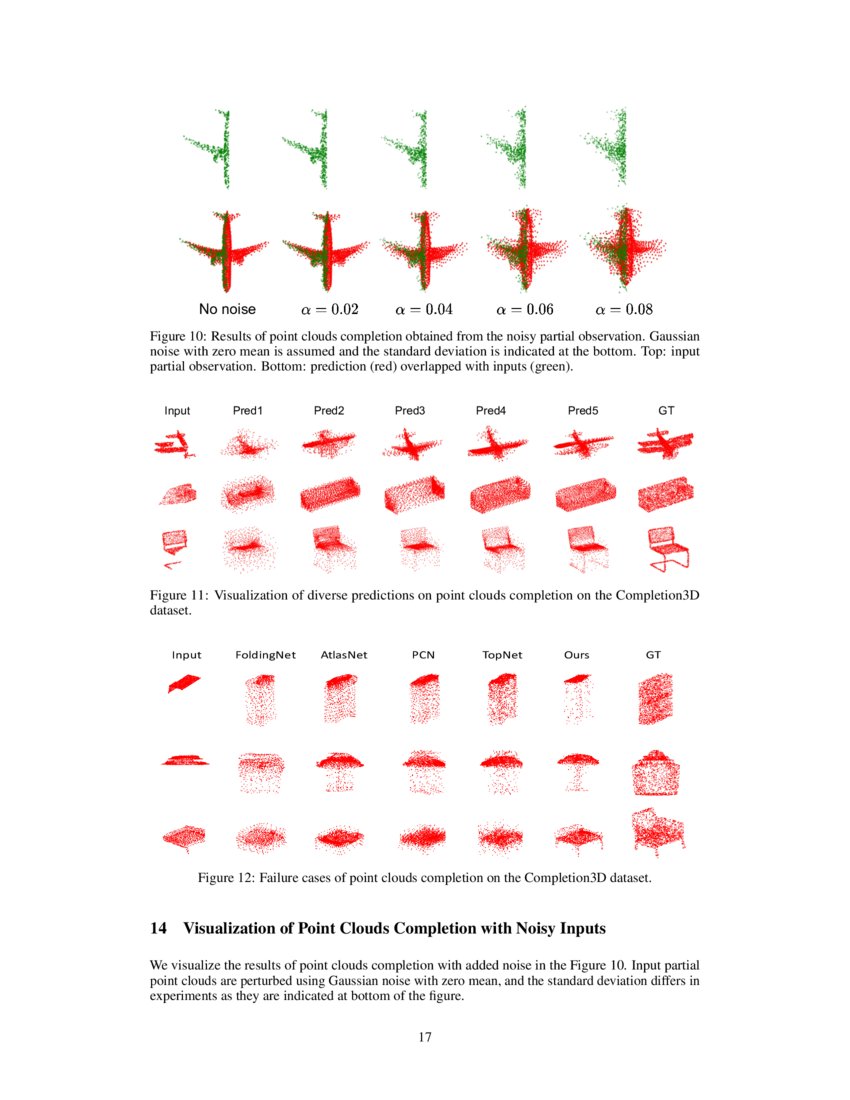 No noise $\alpha = 0.02$ $\alpha = 0.04$ $\alpha = 0.06$ $\alpha = 0.08$

Figure 10: Results of point clouds completion obtained from the noisy partial observation. Gaussian noise with zero mean is assumed and the standard deviation is indicated at the bottom. Top: input partial observation. Bottom: prediction (red) overlapped with inputs (green).

Input Pred1 Pred2 Pred3 Pred4 Pred5 GT

Figure 11: Visualization of diverse predictions on point clouds completion on the Completion3D dataset.

Input FoldingNet AtlasNet PCN TopNet Ours GT

Figure 12: Failure cases of point clouds completion on the Completion3D dataset.

14 Visualization of Point Clouds Completion with Noisy Inputs

We visualize the results of point clouds completion with added noise in the Figure 10. Input partial point clouds are perturbed using Gaussian noise with zero mean, and the standard deviation differs in experiments as they are indicated at bottom of the figure.

17