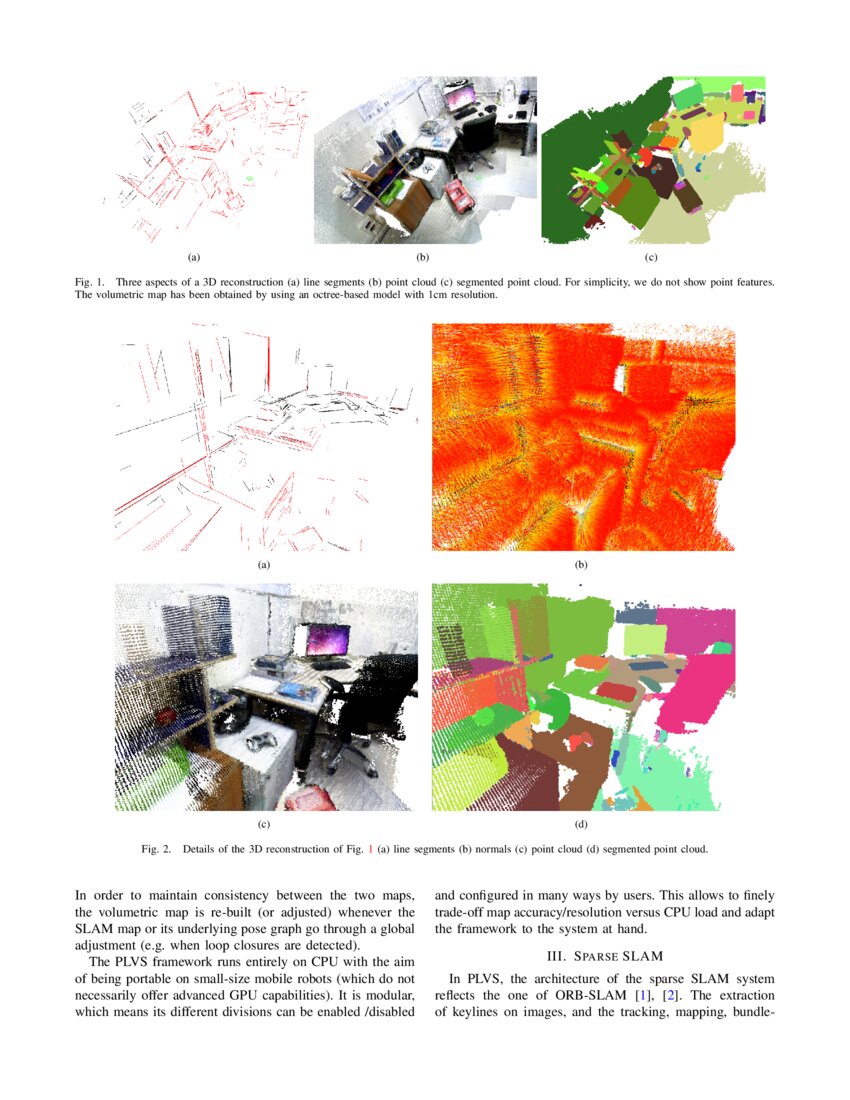 (a)

(b)

(c)

Fig. 1. Three aspects of a 3D reconstruction (a) line segments (b) point cloud (c) segmented point cloud. For simplicity, we do not show point features. The volumetric map has been obtained by using an octree-based model with 1cm resolution.

(a)

(b)

(c)

(d)

Fig. 2. Details of the 3D reconstruction of Fig. 1 (a) line segments (b) normals (c) point cloud (d) segmented point cloud.

In order to maintain consistency between the two maps, the volumetric map is re-built (or adjusted) whenever the SLAM map or its underlying pose graph go through a global adjustment (e.g. when loop closures are detected).

The PLVS framework runs entirely on CPU with the aim of being portable on small-size mobile robots (which do not necessarily offer advanced GPU capabilities). It is modular, which means its different divisions can be enabled /disabled and configured in many ways by users. This allows to finely trade-off map accuracy/resolution versus CPU load and adapt the framework to the system at hand.

III. SPARSE SLAM

In PLVS, the architecture of the sparse SLAM system reflects the one of ORB-SLAM [1], [2]. The extraction of keylines on images, and the tracking, mapping, bundle-