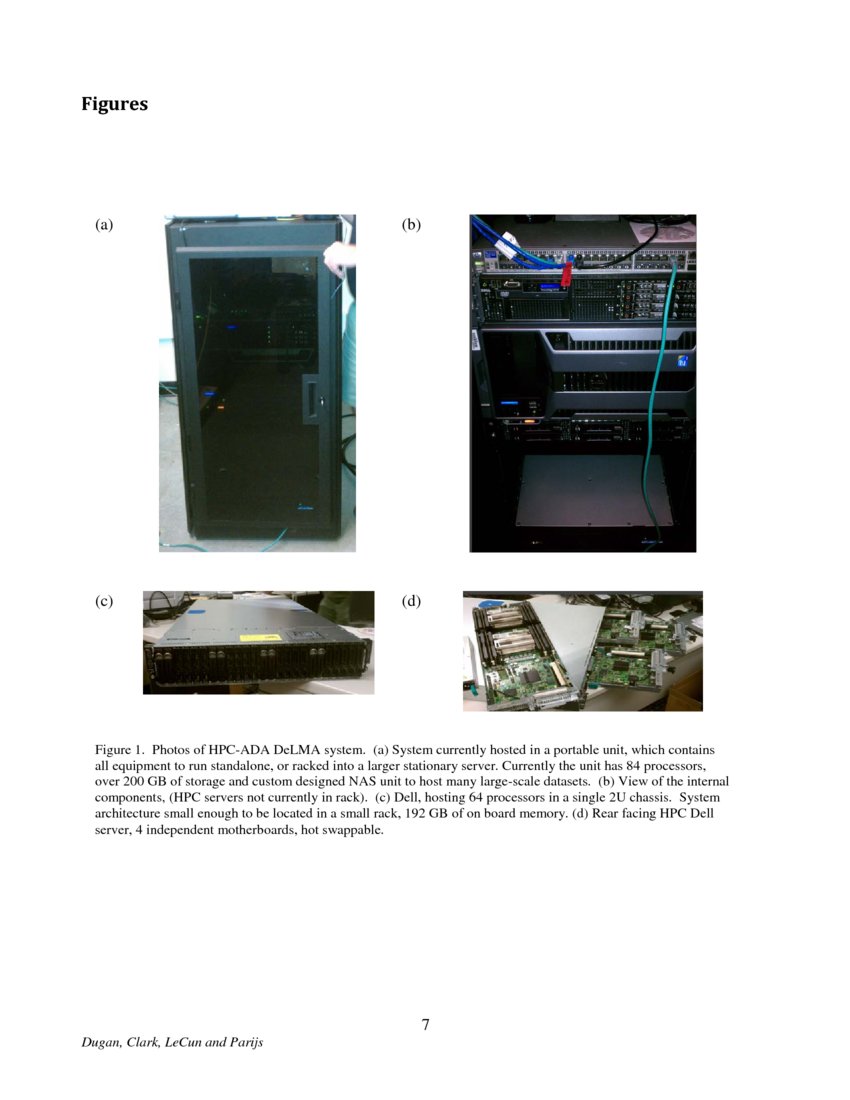 Figures

(a)

(b)

(c)

(d)

Figure 1. Photos of HPC-ADA DeLMA system. (a) System currently hosted in a portable unit, which contains all equipment to run standalone, or racked into a larger stationary server. Currently the unit has 84 processors, over 200 GB of storage and custom designed NAS unit to host many large-scale datasets. (b) View of the internal components, (HPC servers not currently in rack). (c) Dell, hosting 64 processors in a single 2U chassis. System architecture small enough to be located in a small rack, 192 GB of on board memory. (d) Rear facing HPC Dell server, 4 independent motherboards, hot swappable.

7

Dugan, Clark, LeCun and Parijs