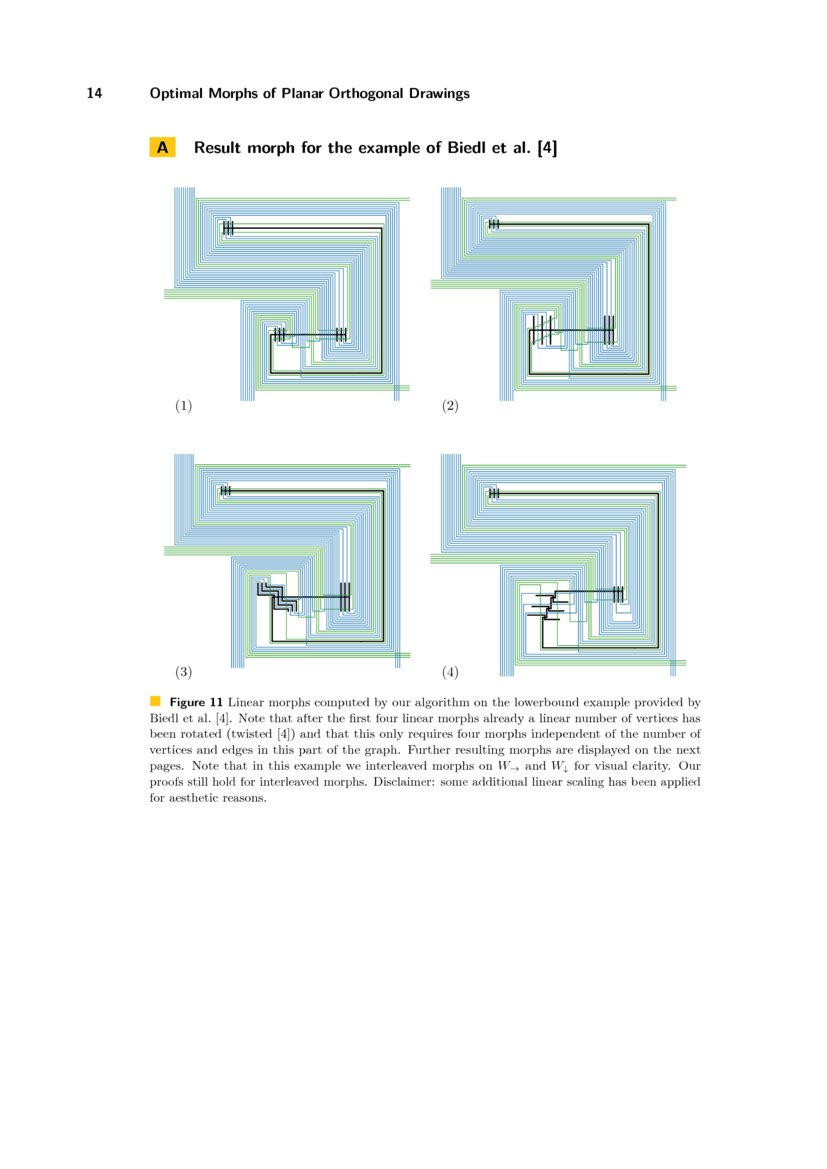 14 Optimal Morphs of Planar Orthogonal Drawings

A Result morph for the example of Biedl et al. [4]

(1)

(2)

(3)

(4)

Figure 11 Linear morphs computed by our algorithm on the lowerbound example provided by Biedl et al. [4]. Note that after the first four linear morphs already a linear number of vertices has been rotated (twisted [4]) and that this only requires four morphs independent of the number of vertices and edges in this part of the graph. Further resulting morphs are displayed on the next pages. Note that in this example we interleaved morphs on $W_{\rightarrow}$ and $W_{\downarrow}$ for visual clarity. Our proofs still hold for interleaved morphs. Disclaimer: some additional linear scaling has been applied for aesthetic reasons.