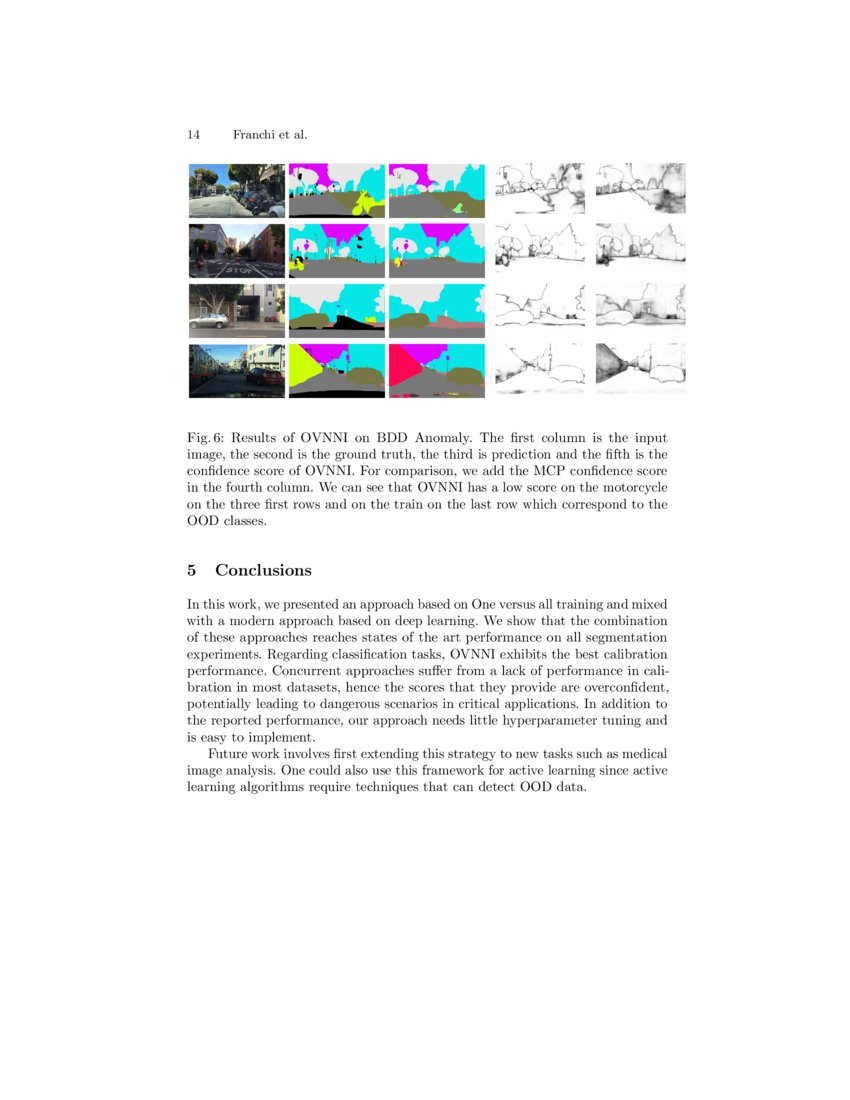 14 Franchi et al.

STOP

Fig. 6: Results of OVNNI on BDD Anomaly. The first column is the input image, the second is the ground truth, the third is prediction and the fifth is the confidence score of OVNNI. For comparison, we add the MCP confidence score in the fourth column. We can see that OVNNI has a low score on the motorcycle on the three first rows and on the train on the last row which correspond to the OOD classes.

5 Conclusions

In this work, we presented an approach based on One versus all training and mixed with a modern approach based on deep learning. We show that the combination of these approaches reaches states of the art performance on all segmentation experiments. Regarding classification tasks, OVNNI exhibits the best calibration performance. Concurrent approaches suffer from a lack of performance in calibration in most datasets, hence the scores that they provide are overconfident, potentially leading to dangerous scenarios in critical applications. In addition to the reported performance, our approach needs little hyperparameter tuning and is easy to implement.

Future work involves first extending this strategy to new tasks such as medical image analysis. One could also use this framework for active learning since active learning algorithms require techniques that can detect OOD data.