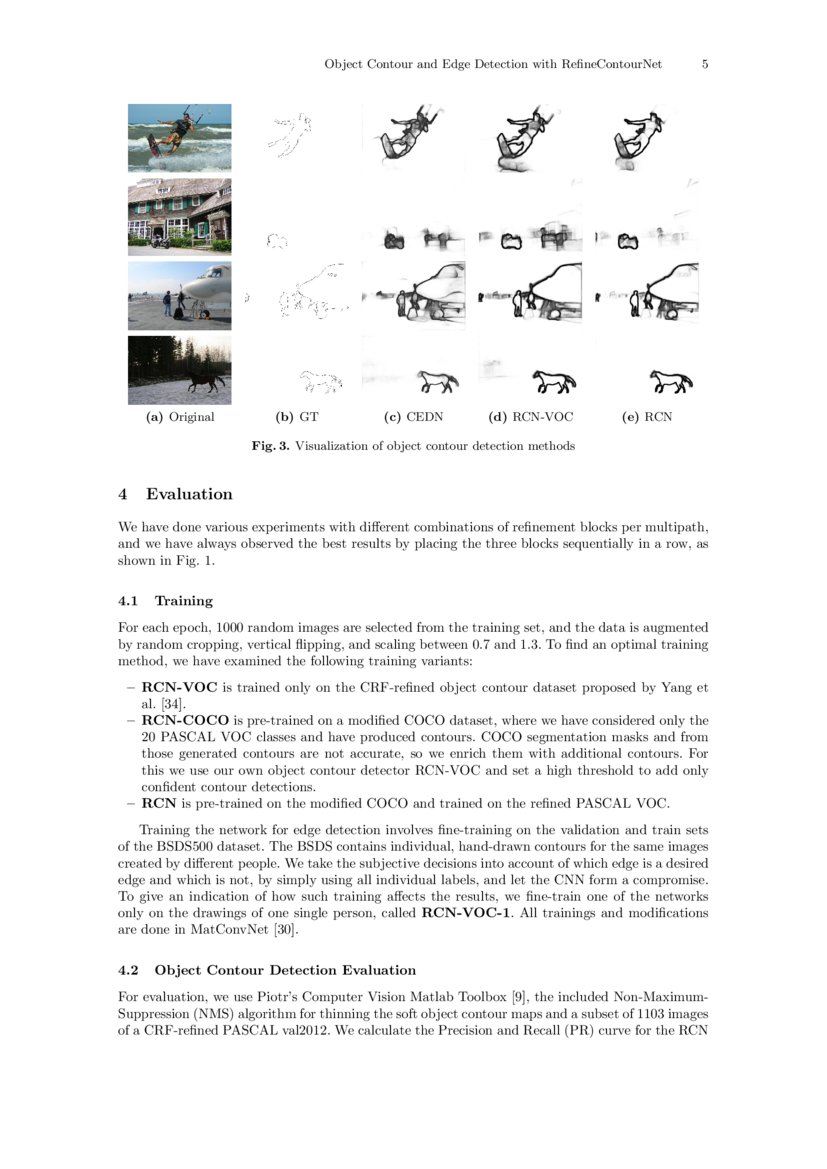 Object Contour and Edge Detection with RefineContourNet 5

(a) Original (b) GT (c) CEDN (d) RCN-VOC (e) RCN

Fig. 3. Visualization of object contour detection methods

4 Evaluation

We have done various experiments with different combinations of refinement blocks per multipath, and we have always observed the best results by placing the three blocks sequentially in a row, as shown in Fig. 1.

4.1 Training

For each epoch, 1000 random images are selected from the training set, and the data is augmented by random cropping, vertical flipping, and scaling between 0.7 and 1.3. To find an optimal training method, we have examined the following training variants:

– RCN-VOC is trained only on the CRF-refined object contour dataset proposed by Yang et al. [34].
– RCN-COCO is pre-trained on a modified COCO dataset, where we have considered only the 20 PASCAL VOC classes and have produced contours. COCO segmentation masks and from those generated contours are not accurate, so we enrich them with additional contours. For this we use our own object contour detector RCN-VOC and set a high threshold to add only confident contour detections.
– RCN is pre-trained on the modified COCO and trained on the refined PASCAL VOC.

Training the network for edge detection involves fine-training on the validation and train sets of the BSDS500 dataset. The BSDS contains individual, hand-drawn contours for the same images created by different people. We take the subjective decisions into account of which edge is a desired edge and which is not, by simply using all individual labels, and let the CNN form a compromise. To give an indication of how such training affects the results, we fine-train one of the networks only on the drawings of one single person, called RCN-VOC-1. All trainings and modifications are done in MatConvNet [30].

4.2 Object Contour Detection Evaluation

For evaluation, we use Piotr's Computer Vision Matlab Toolbox [9], the included Non-Maximum-Suppression (NMS) algorithm for thinning the soft object contour maps and a subset of 1103 images of a CRF-refined PASCAL val2012. We calculate the Precision and Recall (PR) curve for the RCN