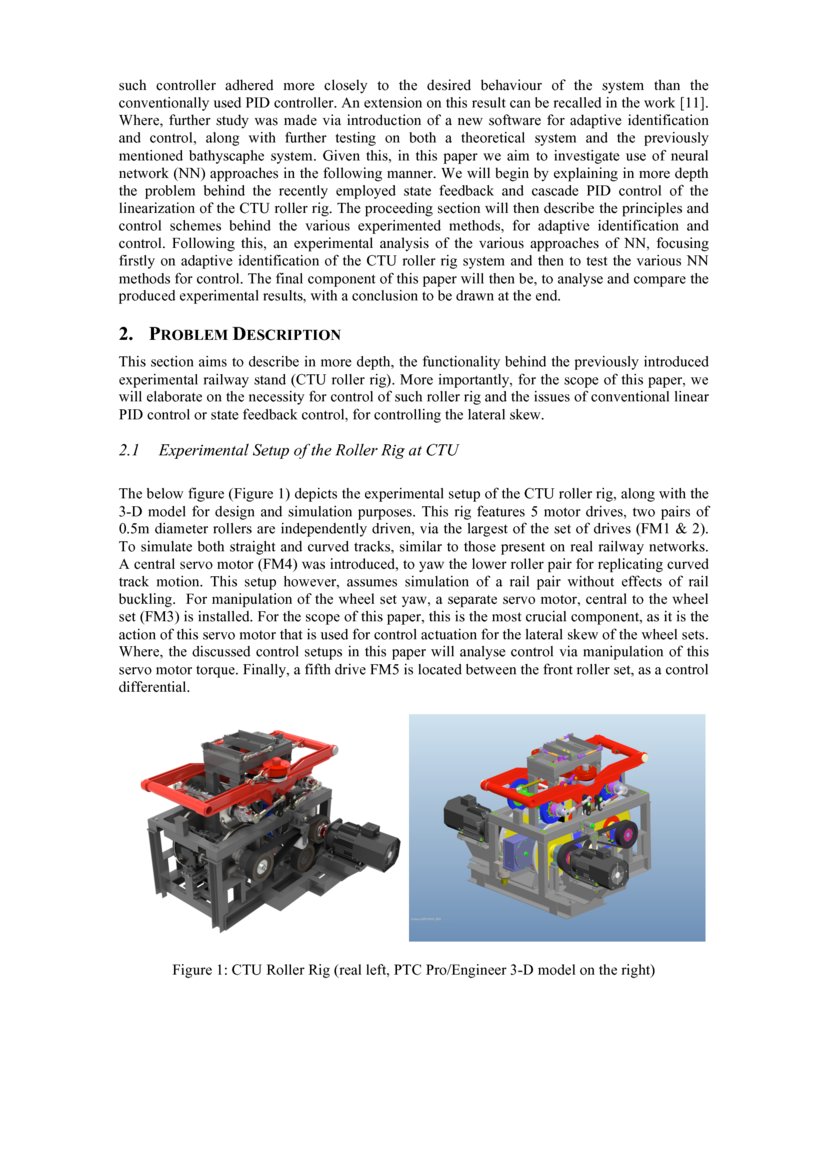 such controller adhered more closely to the desired behaviour of the system than the conventionally used PID controller. An extension on this result can be recalled in the work [11]. Where, further study was made via introduction of a new software for adaptive identification and control, along with further testing on both a theoretical system and the previously mentioned bathyscaphe system. Given this, in this paper we aim to investigate use of neural network (NN) approaches in the following manner. We will begin by explaining in more depth the problem behind the recently employed state feedback and cascade PID control of the linearization of the CTU roller rig. The proceeding section will then describe the principles and control schemes behind the various experimented methods, for adaptive identification and control. Following this, an experimental analysis of the various approaches of NN, focusing firstly on adaptive identification of the CTU roller rig system and then to test the various NN methods for control. The final component of this paper will then be, to analyse and compare the produced experimental results, with a conclusion to be drawn at the end.

2. PROBLEM DESCRIPTION

This section aims to describe in more depth, the functionality behind the previously introduced experimental railway stand (CTU roller rig). More importantly, for the scope of this paper, we will elaborate on the necessity for control of such roller rig and the issues of conventional linear PID control or state feedback control, for controlling the lateral skew.

2.1 Experimental Setup of the Roller Rig at CTU

The below figure (Figure 1) depicts the experimental setup of the CTU roller rig, along with the 3-D model for design and simulation purposes. This rig features 5 motor drives, two pairs of 0.5m diameter rollers are independently driven, via the largest of the set of drives (FM1 & 2). To simulate both straight and curved tracks, similar to those present on real railway networks. A central servo motor (FM4) was introduced, to yaw the lower roller pair for replicating curved track motion. This setup however, assumes simulation of a rail pair without effects of rail buckling. For manipulation of the wheel set yaw, a separate servo motor, central to the wheel set (FM3) is installed. For the scope of this paper, this is the most crucial component, as it is the action of this servo motor that is used for control actuation for the lateral skew of the wheel sets. Where, the discussed control setups in this paper will analyse control via manipulation of this servo motor torque. Finally, a fifth drive FM5 is located between the front roller set, as a control differential.

Figure 1: CTU Roller Rig (real left, PTC Pro/Engineer 3-D model on the right)