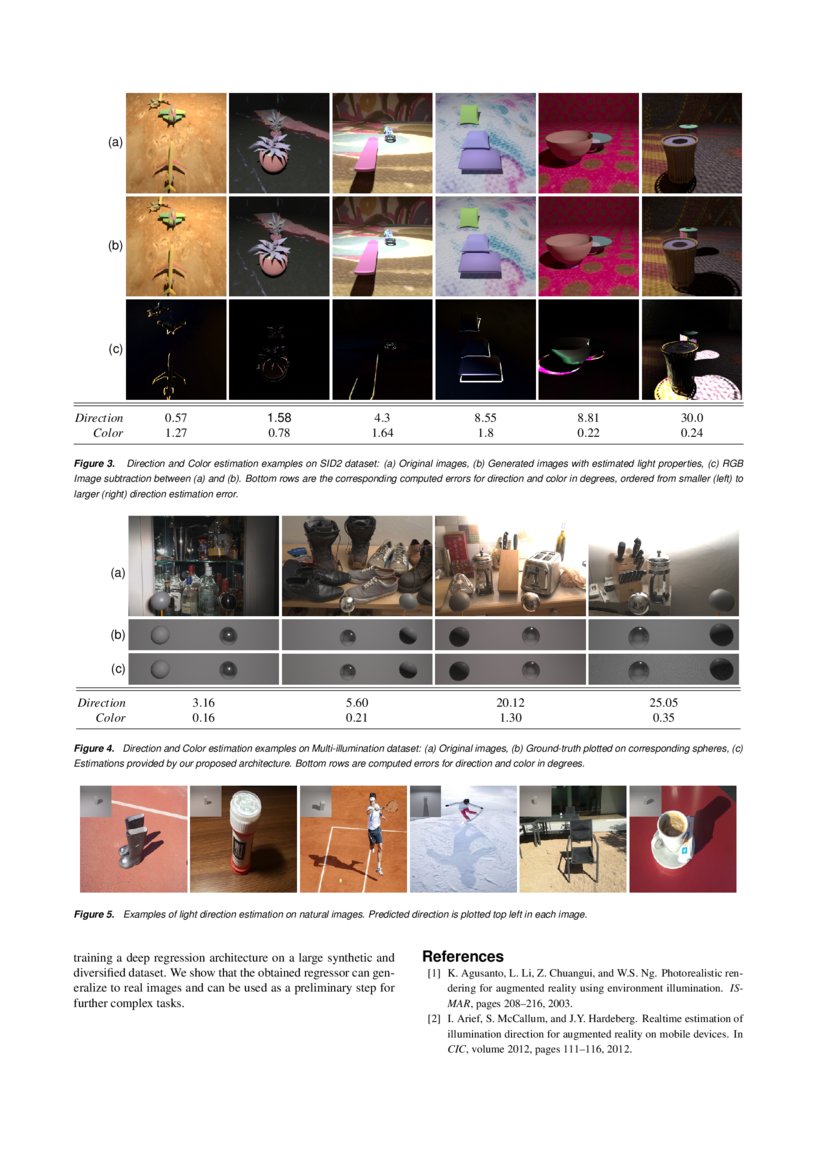 (a)

(b)

(c)

| Direction | 0.57 | 1.58 | 4.3 | 8.55 | 8.81 | 30.0 |
|---|---|---|---|---|---|---|
| Color | 1.27 | 0.78 | 1.64 | 1.8 | 0.22 | 0.24 |

Figure 3. Direction and Color estimation examples on SID2 dataset: (a) Original images, (b) Generated images with estimated light properties, (c) RGB Image subtraction between (a) and (b). Bottom rows are the corresponding computed errors for direction and color in degrees, ordered from smaller (left) to larger (right) direction estimation error.

(a)

(b)

(c)

| Direction | 3.16 | 5.60 | 20.12 | 25.05 |
|---|---|---|---|---|
| Color | 0.16 | 0.21 | 1.30 | 0.35 |

Figure 4. Direction and Color estimation examples on Multi-illumination dataset: (a) Original images, (b) Ground-truth plotted on corresponding spheres, (c) Estimations provided by our proposed architecture. Bottom rows are computed errors for direction and color in degrees.

Figure 5. Examples of light direction estimation on natural images. Predicted direction is plotted top left in each image.

training a deep regression architecture on a large synthetic and diversified dataset. We show that the obtained regressor can generalize to real images and can be used as a preliminary step for further complex tasks.

References

[1] K. Agusanto, L. Li, Z. Chuangui, and W.S. Ng. Photorealistic rendering for augmented reality using environment illumination. ISMAR, pages 208–216, 2003.

[2] I. Arief, S. McCallum, and J.Y. Hardeberg. Realtime estimation of illumination direction for augmented reality on mobile devices. In CIC, volume 2012, pages 111–116, 2012.