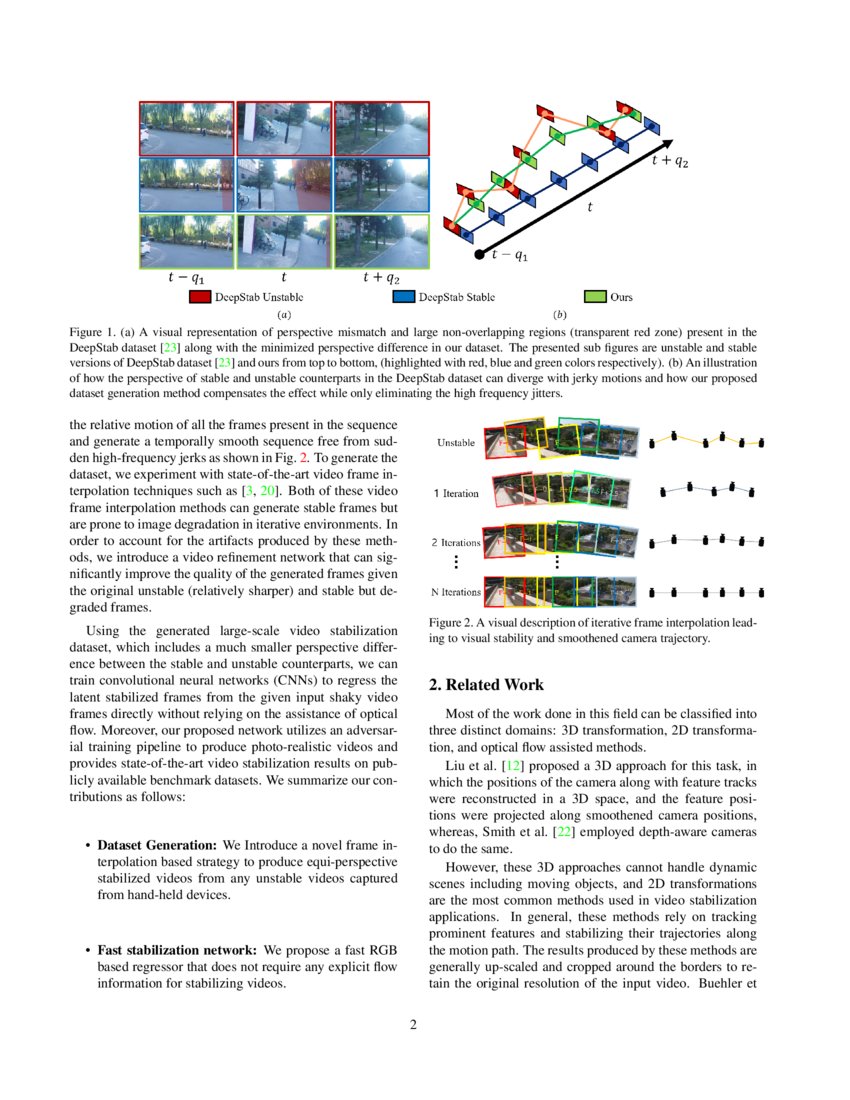 $t - q_1$ $t$ $t + q_2$

$t + q_2$

$t$

$t - q_1$

DeepStab Unstable DeepStab Stable Ours

$(a)$ $(b)$

Figure 1. (a) A visual representation of perspective mismatch and large non-overlapping regions (transparent red zone) present in the DeepStab dataset [23] along with the minimized perspective difference in our dataset. The presented sub figures are unstable and stable versions of DeepStab dataset [23] and ours from top to bottom, (highlighted with red, blue and green colors respectively). (b) An illustration of how the perspective of stable and unstable counterparts in the DeepStab dataset can diverge with jerky motions and how our proposed dataset generation method compensates the effect while only eliminating the high frequency jitters.

the relative motion of all the frames present in the sequence and generate a temporally smooth sequence free from sudden high-frequency jerks as shown in Fig. 2. To generate the dataset, we experiment with state-of-the-art video frame interpolation techniques such as [3, 20]. Both of these video frame interpolation methods can generate stable frames but are prone to image degradation in iterative environments. In order to account for the artifacts produced by these methods, we introduce a video refinement network that can significantly improve the quality of the generated frames given the original unstable (relatively sharper) and stable but degraded frames.

Using the generated large-scale video stabilization dataset, which includes a much smaller perspective difference between the stable and unstable counterparts, we can train convolutional neural networks (CNNs) to regress the latent stabilized frames from the given input shaky video frames directly without relying on the assistance of optical flow. Moreover, our proposed network utilizes an adversarial training pipeline to produce photo-realistic videos and provides state-of-the-art video stabilization results on publicly available benchmark datasets. We summarize our contributions as follows:

• **Dataset Generation:** We Introduce a novel frame interpolation based strategy to produce equi-perspective stabilized videos from any unstable videos captured from hand-held devices.

• **Fast stabilization network:** We propose a fast RGB based regressor that does not require any explicit flow information for stabilizing videos.

Unstable

1 Iteration

2 Iterations

⋮ ⋮

N Iterations

Figure 2. A visual description of iterative frame interpolation leading to visual stability and smoothened camera trajectory.

**2. Related Work**

Most of the work done in this field can be classified into three distinct domains: 3D transformation, 2D transformation, and optical flow assisted methods.

Liu et al. [12] proposed a 3D approach for this task, in which the positions of the camera along with feature tracks were reconstructed in a 3D space, and the feature positions were projected along smoothened camera positions, whereas, Smith et al. [22] employed depth-aware cameras to do the same.

However, these 3D approaches cannot handle dynamic scenes including moving objects, and 2D transformations are the most common methods used in video stabilization applications. In general, these methods rely on tracking prominent features and stabilizing their trajectories along the motion path. The results produced by these methods are generally up-scaled and cropped around the borders to retain the original resolution of the input video. Buehler et

2