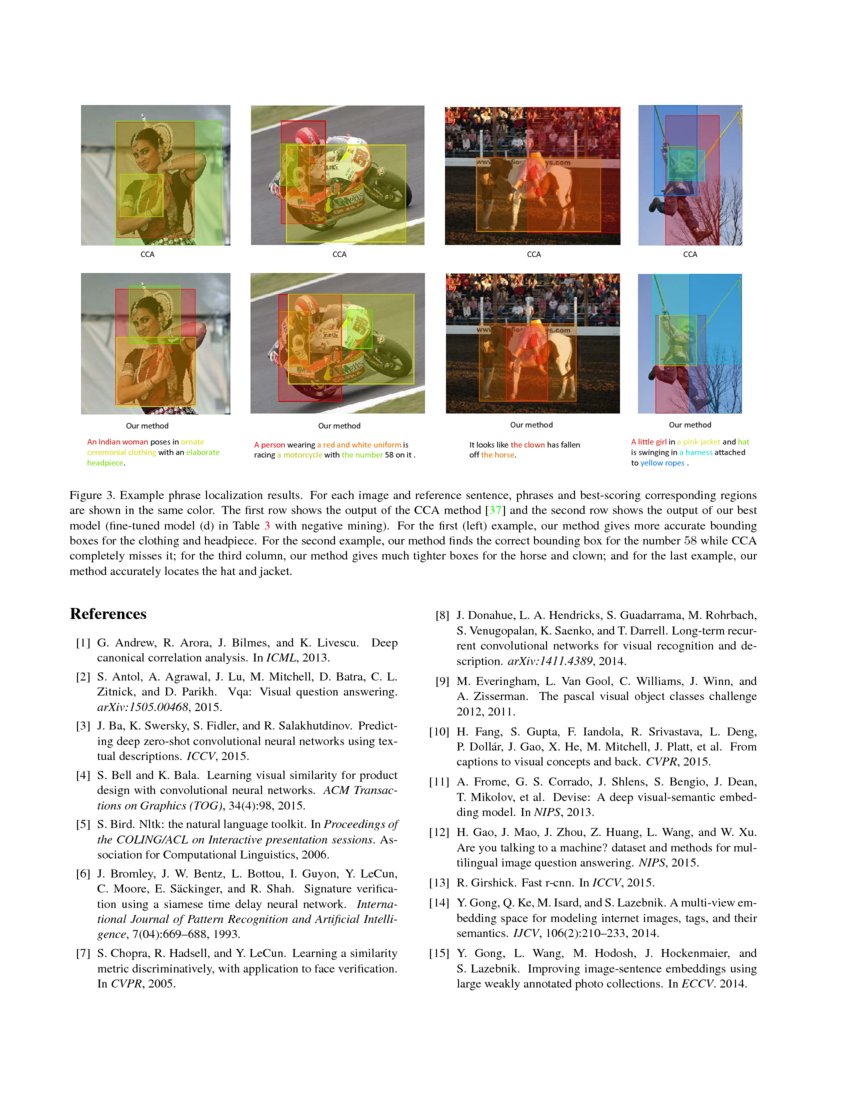 CCA

CCA

CCA

CCA

Our method

Our method

Our method

Our method

An Indian woman poses in ornate ceremonial clothing with an elaborate headpiece.

A person wearing a red and white uniform is racing a motorcycle with the number 58 on it .

It looks like the clown has fallen off the horse.

A little girl in a pink jacket and hat is swinging in a harness attached to yellow ropes .

Figure 3. Example phrase localization results. For each image and reference sentence, phrases and best-scoring corresponding regions are shown in the same color. The first row shows the output of the CCA method [37] and the second row shows the output of our best model (fine-tuned model (d) in Table 3 with negative mining). For the first (left) example, our method gives more accurate bounding boxes for the clothing and headpiece. For the second example, our method finds the correct bounding box for the number 58 while CCA completely misses it; for the third column, our method gives much tighter boxes for the horse and clown; and for the last example, our method accurately locates the hat and jacket.

References

[1] G. Andrew, R. Arora, J. Bilmes, and K. Livescu. Deep canonical correlation analysis. In ICML, 2013.

[2] S. Antol, A. Agrawal, J. Lu, M. Mitchell, D. Batra, C. L. Zitnick, and D. Parikh. Vqa: Visual question answering. arXiv:1505.00468, 2015.

[3] J. Ba, K. Swersky, S. Fidler, and R. Salakhutdinov. Predicting deep zero-shot convolutional neural networks using textual descriptions. ICCV, 2015.

[4] S. Bell and K. Bala. Learning visual similarity for product design with convolutional neural networks. ACM Transactions on Graphics (TOG), 34(4):98, 2015.

[5] S. Bird. Nltk: the natural language toolkit. In Proceedings of the COLING/ACL on Interactive presentation sessions. Association for Computational Linguistics, 2006.

[6] J. Bromley, J. W. Bentz, L. Bottou, I. Guyon, Y. LeCun, C. Moore, E. Säckinger, and R. Shah. Signature verification using a siamese time delay neural network. International Journal of Pattern Recognition and Artificial Intelligence, 7(04):669–688, 1993.

[7] S. Chopra, R. Hadsell, and Y. LeCun. Learning a similarity metric discriminatively, with application to face verification. In CVPR, 2005.

[8] J. Donahue, L. A. Hendricks, S. Guadarrama, M. Rohrbach, S. Venugopalan, K. Saenko, and T. Darrell. Long-term recurrent convolutional networks for visual recognition and description. arXiv:1411.4389, 2014.

[9] M. Everingham, L. Van Gool, C. Williams, J. Winn, and A. Zisserman. The pascal visual object classes challenge 2012, 2011.

[10] H. Fang, S. Gupta, F. Iandola, R. Srivastava, L. Deng, P. Dollár, J. Gao, X. He, M. Mitchell, J. Platt, et al. From captions to visual concepts and back. CVPR, 2015.

[11] A. Frome, G. S. Corrado, J. Shlens, S. Bengio, J. Dean, T. Mikolov, et al. Devise: A deep visual-semantic embedding model. In NIPS, 2013.

[12] H. Gao, J. Mao, J. Zhou, Z. Huang, L. Wang, and W. Xu. Are you talking to a machine? dataset and methods for multilingual image question answering. NIPS, 2015.

[13] R. Girshick. Fast r-cnn. In ICCV, 2015.

[14] Y. Gong, Q. Ke, M. Isard, and S. Lazebnik. A multi-view embedding space for modeling internet images, tags, and their semantics. IJCV, 106(2):210–233, 2014.

[15] Y. Gong, L. Wang, M. Hodosh, J. Hockenmaier, and S. Lazebnik. Improving image-sentence embeddings using large weakly annotated photo collections. In ECCV. 2014.