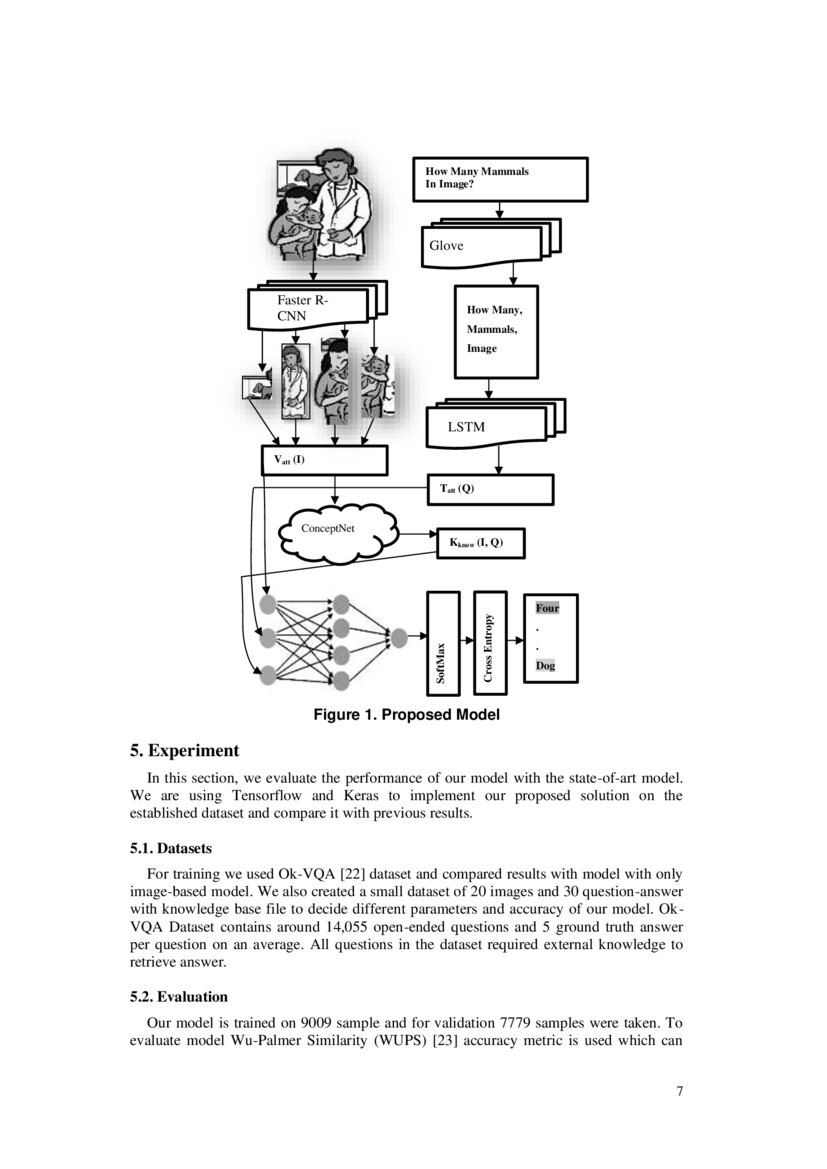 How Many Mammals In Image?

Glove

Faster R-CNN

How Many, Mammals, Image

LSTM

$V_{att}$ (I)

$T_{att}$ (Q)

ConceptNet

$K_{know}$ (I, Q)

SoftMax

Cross Entropy

Four
.
.
Dog

Figure 1. Proposed Model

5. Experiment

In this section, we evaluate the performance of our model with the state-of-art model. We are using Tensorflow and Keras to implement our proposed solution on the established dataset and compare it with previous results.

5.1. Datasets

For training we used Ok-VQA [22] dataset and compared results with model with only image-based model. We also created a small dataset of 20 images and 30 question-answer with knowledge base file to decide different parameters and accuracy of our model. Ok-VQA Dataset contains around 14,055 open-ended questions and 5 ground truth answer per question on an average. All questions in the dataset required external knowledge to retrieve answer.

5.2. Evaluation

Our model is trained on 9009 sample and for validation 7779 samples were taken. To evaluate model Wu-Palmer Similarity (WUPS) [23] accuracy metric is used which can

7