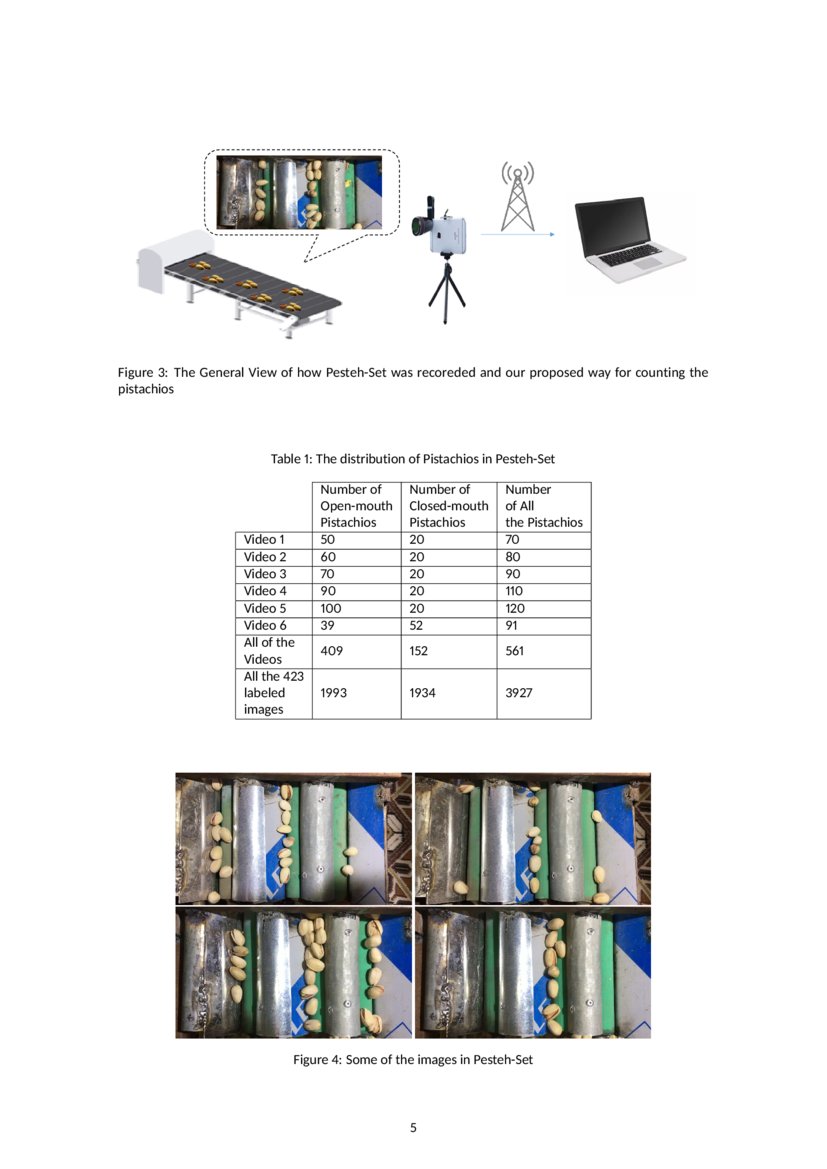 Figure 3: The General View of how Pesteh-Set was recoreded and our proposed way for counting the pistachios

Table 1: The distribution of Pistachios in Pesteh-Set

| | Number of Open-mouth Pistachios | Number of Closed-mouth Pistachios | Number of All the Pistachios |
|---|---|---|---|
| Video 1 | 50 | 20 | 70 |
| Video 2 | 60 | 20 | 80 |
| Video 3 | 70 | 20 | 90 |
| Video 4 | 90 | 20 | 110 |
| Video 5 | 100 | 20 | 120 |
| Video 6 | 39 | 52 | 91 |
| All of the Videos | 409 | 152 | 561 |
| All the 423 labeled images | 1993 | 1934 | 3927 |

Figure 4: Some of the images in Pesteh-Set

5