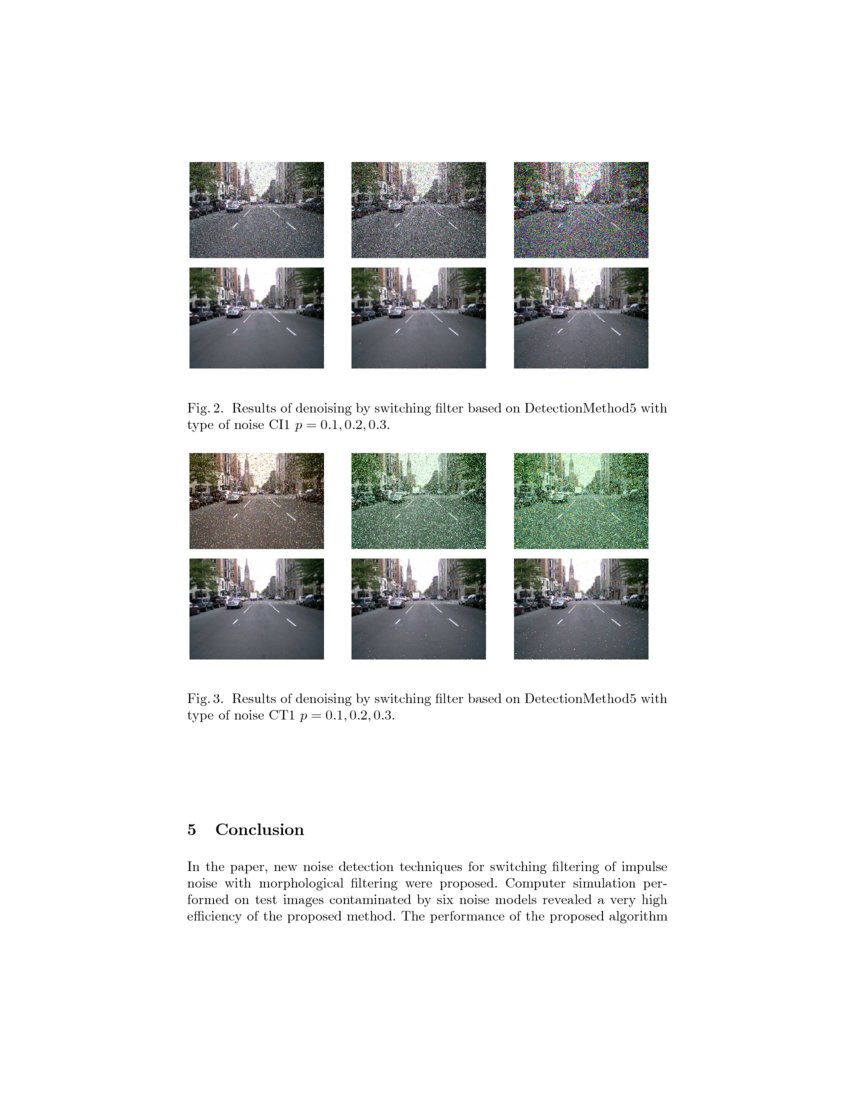 Fig. 2. Results of denoising by switching filter based on DetectionMethod5 with type of noise CI1 $p = 0.1, 0.2, 0.3$.

Fig. 3. Results of denoising by switching filter based on DetectionMethod5 with type of noise CT1 $p = 0.1, 0.2, 0.3$.

5 Conclusion

In the paper, new noise detection techniques for switching filtering of impulse noise with morphological filtering were proposed. Computer simulation performed on test images contaminated by six noise models revealed a very high efficiency of the proposed method. The performance of the proposed algorithm