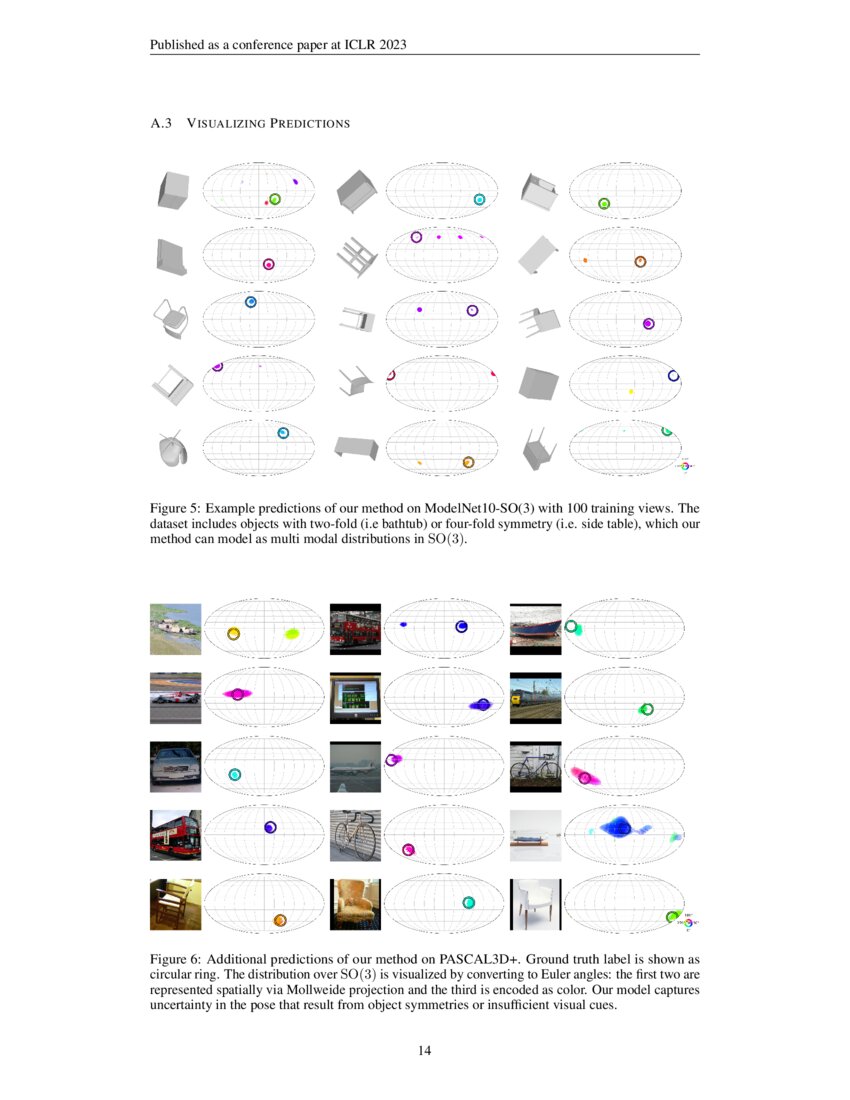 Published as a conference paper at ICLR 2023

A.3 VISUALIZING PREDICTIONS

Figure 5: Example predictions of our method on ModelNet10-SO(3) with 100 training views. The dataset includes objects with two-fold (i.e bathtub) or four-fold symmetry (i.e. side table), which our method can model as multi modal distributions in $\mathrm{SO}(3)$.

Figure 6: Additional predictions of our method on PASCAL3D+. Ground truth label is shown as circular ring. The distribution over $\mathrm{SO}(3)$ is visualized by converting to Euler angles: the first two are represented spatially via Mollweide projection and the third is encoded as color. Our model captures uncertainty in the pose that result from object symmetries or insufficient visual cues.

14