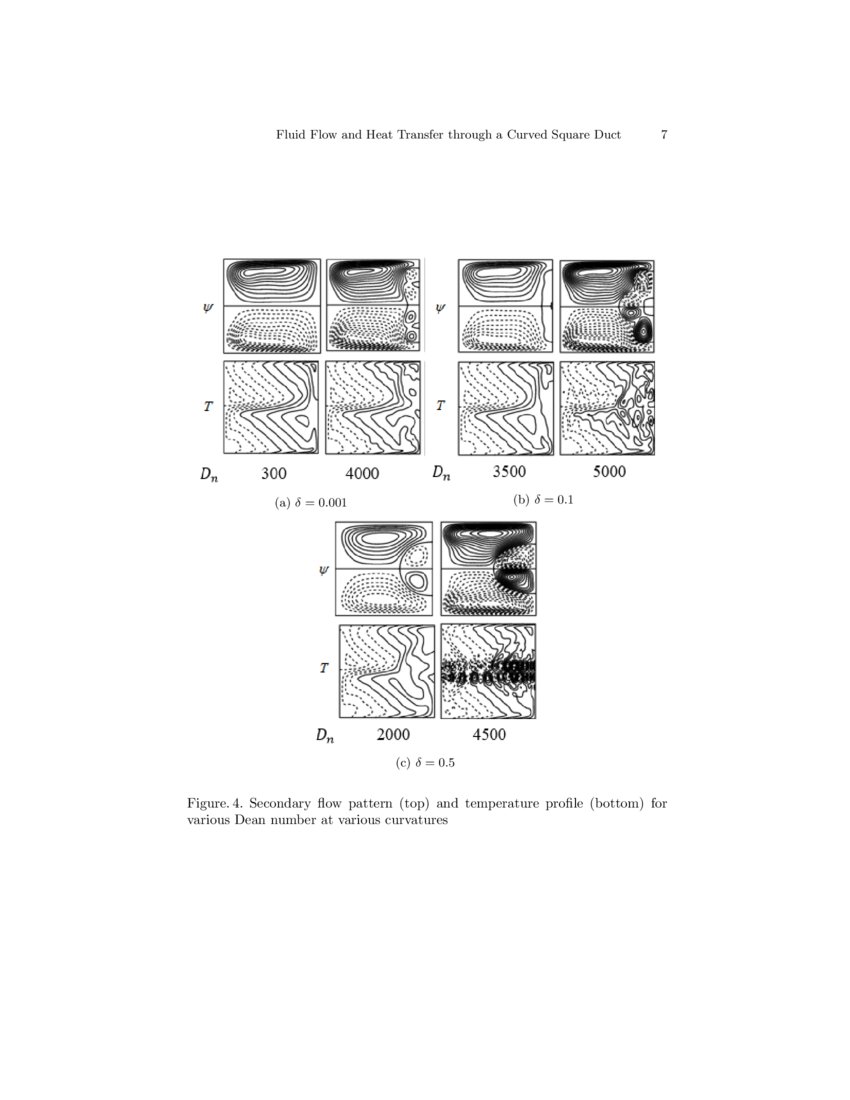 Fluid Flow and Heat Transfer through a Curved Square Duct 7

$\psi$

$T$

$D_n$ 300 4000

(a) $\delta = 0.001$

$\psi$

$T$

$D_n$ 3500 5000

(b) $\delta = 0.1$

$\psi$

$T$

$D_n$ 2000 4500

(c) $\delta = 0.5$

Figure. 4. Secondary flow pattern (top) and temperature profile (bottom) for various Dean number at various curvatures