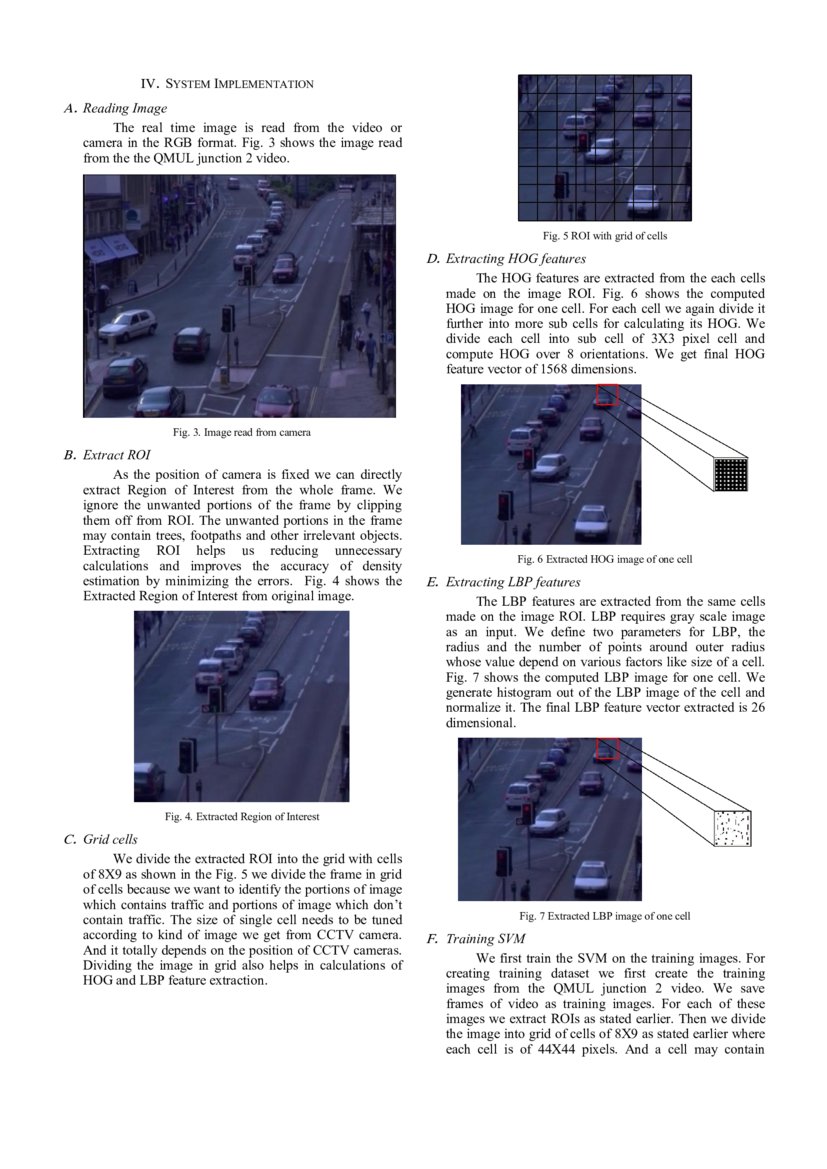 IV. SYSTEM IMPLEMENTATION

A. Reading Image

The real time image is read from the video or camera in the RGB format. Fig. 3 shows the image read from the the QMUL junction 2 video.

Fig. 3. Image read from camera

B. Extract ROI

As the position of camera is fixed we can directly extract Region of Interest from the whole frame. We ignore the unwanted portions of the frame by clipping them off from ROI. The unwanted portions in the frame may contain trees, footpaths and other irrelevant objects. Extracting ROI helps us reducing unnecessary calculations and improves the accuracy of density estimation by minimizing the errors. Fig. 4 shows the Extracted Region of Interest from original image.

Fig. 4. Extracted Region of Interest

C. Grid cells

We divide the extracted ROI into the grid with cells of 8X9 as shown in the Fig. 5 we divide the frame in grid of cells because we want to identify the portions of image which contains traffic and portions of image which don't contain traffic. The size of single cell needs to be tuned according to kind of image we get from CCTV camera. And it totally depends on the position of CCTV cameras. Dividing the image in grid also helps in calculations of HOG and LBP feature extraction.

Fig. 5 ROI with grid of cells

D. Extracting HOG features

The HOG features are extracted from the each cells made on the image ROI. Fig. 6 shows the computed HOG image for one cell. For each cell we again divide it further into more sub cells for calculating its HOG. We divide each cell into sub cell of 3X3 pixel cell and compute HOG over 8 orientations. We get final HOG feature vector of 1568 dimensions.

Fig. 6 Extracted HOG image of one cell

E. Extracting LBP features

The LBP features are extracted from the same cells made on the image ROI. LBP requires gray scale image as an input. We define two parameters for LBP, the radius and the number of points around outer radius whose value depend on various factors like size of a cell. Fig. 7 shows the computed LBP image for one cell. We generate histogram out of the LBP image of the cell and normalize it. The final LBP feature vector extracted is 26 dimensional.

Fig. 7 Extracted LBP image of one cell

F. Training SVM

We first train the SVM on the training images. For creating training dataset we first create the training images from the QMUL junction 2 video. We save frames of video as training images. For each of these images we extract ROIs as stated earlier. Then we divide the image into grid of cells of 8X9 as stated earlier where each cell is of 44X44 pixels. And a cell may contain