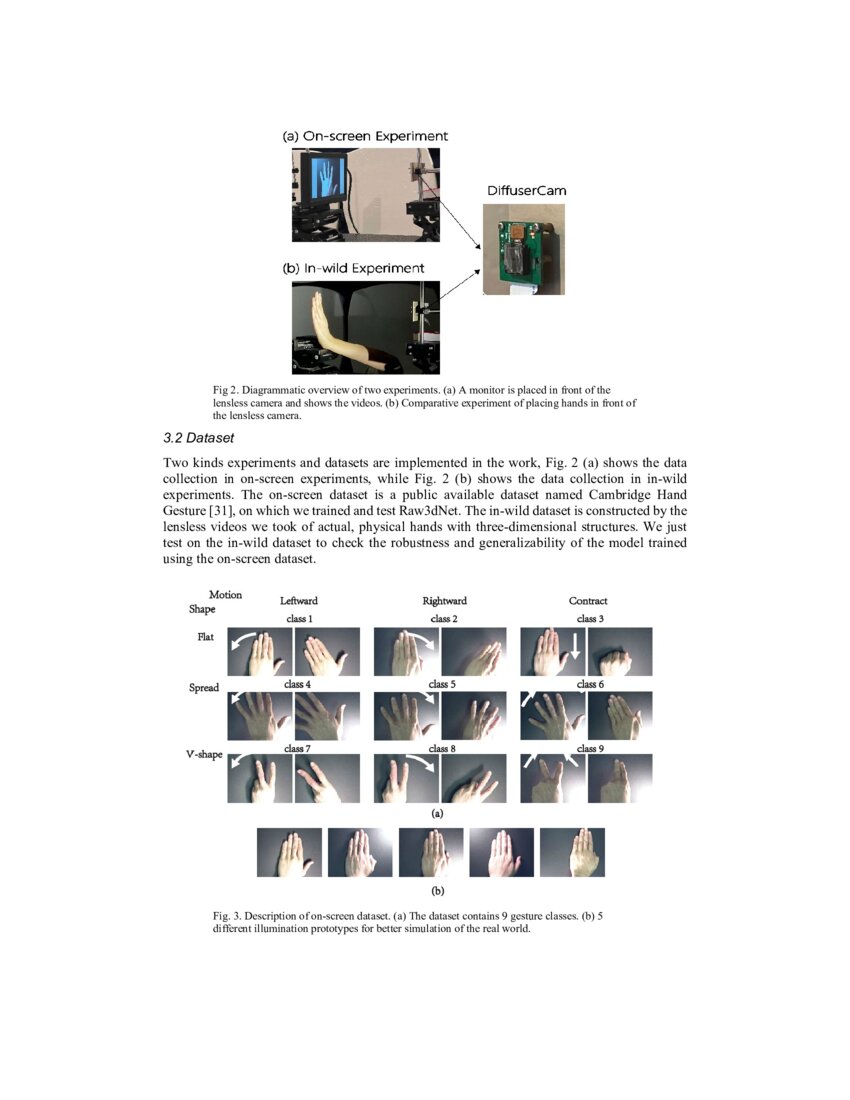 (a) On-screen Experiment

DiffuserCam

(b) In-wild Experiment

Fig 2. Diagrammatic overview of two experiments. (a) A monitor is placed in front of the lensless camera and shows the videos. (b) Comparative experiment of placing hands in front of the lensless camera.

3.2 Dataset

Two kinds experiments and datasets are implemented in the work, Fig. 2 (a) shows the data collection in on-screen experiments, while Fig. 2 (b) shows the data collection in in-wild experiments. The on-screen dataset is a public available dataset named Cambridge Hand Gesture [31], on which we trained and test Raw3dNet. The in-wild dataset is constructed by the lensless videos we took of actual, physical hands with three-dimensional structures. We just test on the in-wild dataset to check the robustness and generalizability of the model trained using the on-screen dataset.

Motion
Shape

Leftward

Rightward

Contract

Flat

class 1

class 2

class 3

Spread

class 4

class 5

class 6

V-shape

class 7

class 8

class 9

(a)

(b)

Fig. 3. Description of on-screen dataset. (a) The dataset contains 9 gesture classes. (b) 5 different illumination prototypes for better simulation of the real world.