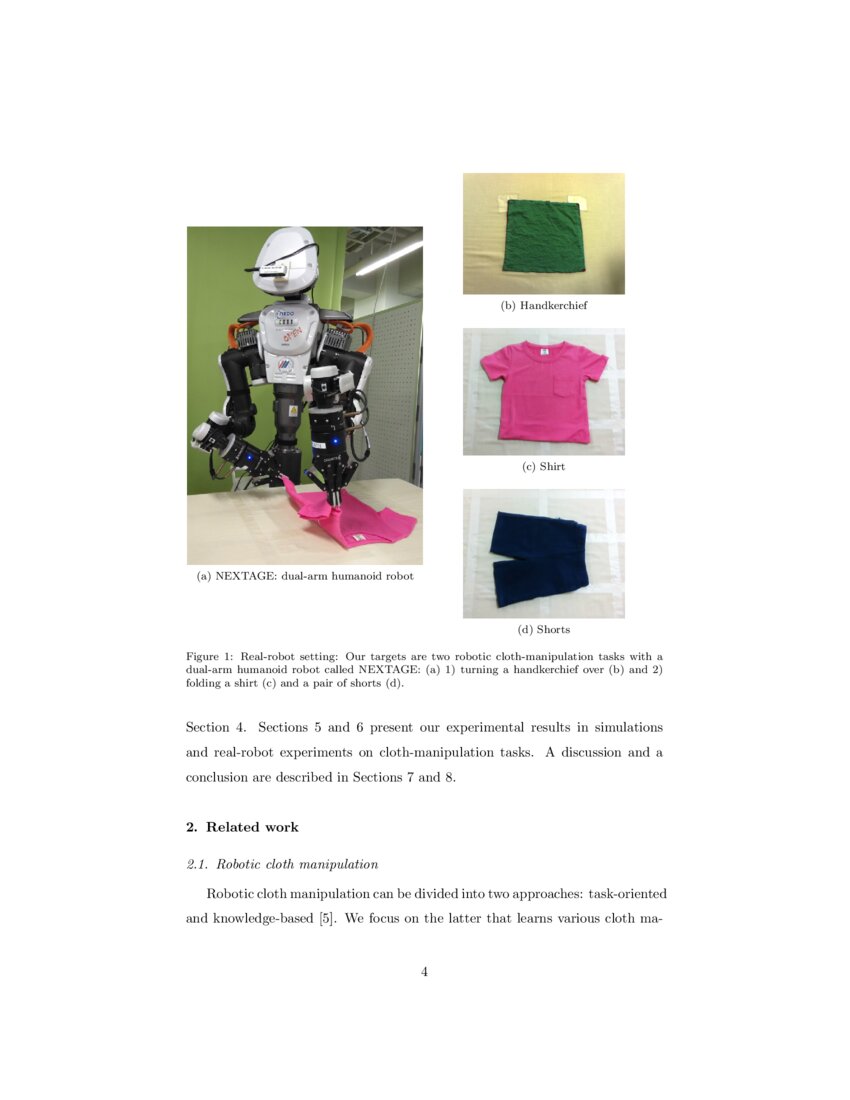 (a) NEXTAGE: dual-arm humanoid robot

(b) Handkerchief

(c) Shirt

(d) Shorts

Figure 1: Real-robot setting: Our targets are two robotic cloth-manipulation tasks with a dual-arm humanoid robot called NEXTAGE: (a) 1) turning a handkerchief over (b) and 2) folding a shirt (c) and a pair of shorts (d).

Section 4. Sections 5 and 6 present our experimental results in simulations and real-robot experiments on cloth-manipulation tasks. A discussion and a conclusion are described in Sections 7 and 8.

2. Related work

2.1. Robotic cloth manipulation

Robotic cloth manipulation can be divided into two approaches: task-oriented and knowledge-based [5]. We focus on the latter that learns various cloth ma-

4