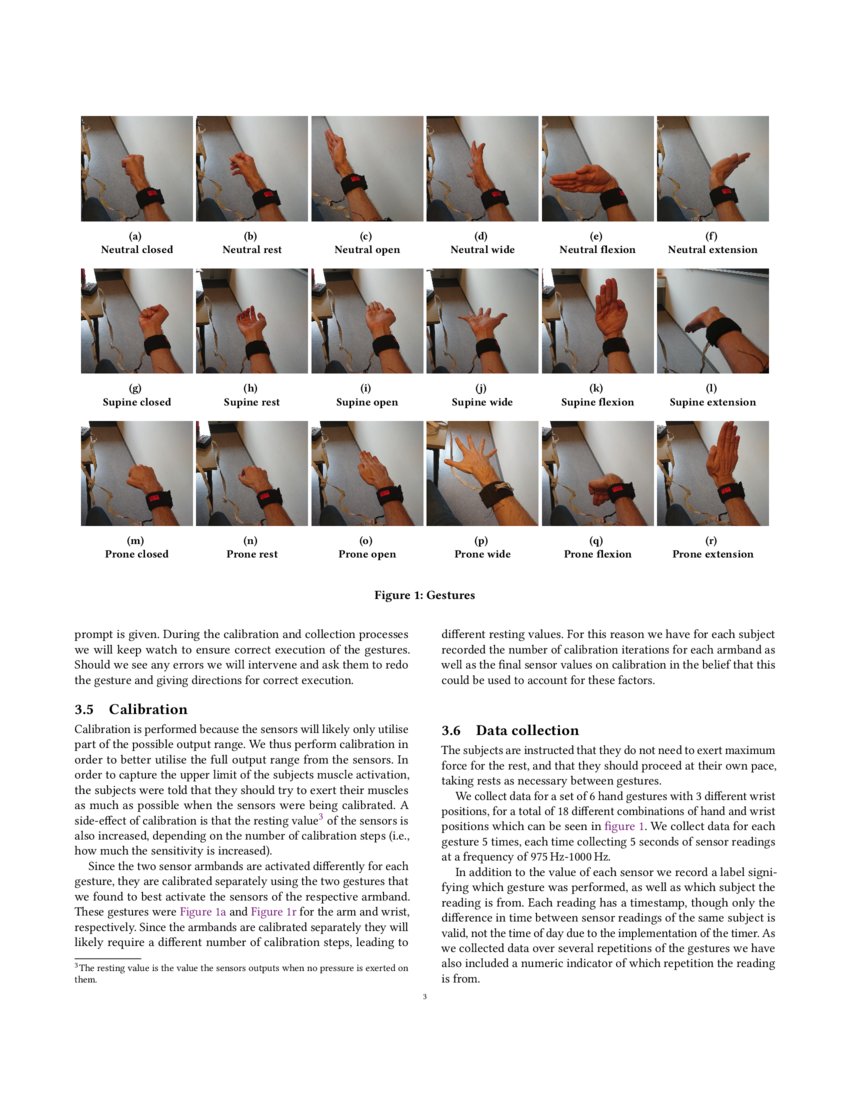 (a)
Neutral closed

(b)
Neutral rest

(c)
Neutral open

(d)
Neutral wide

(e)
Neutral flexion

(f)
Neutral extension

(g)
Supine closed

(h)
Supine rest

(i)
Supine open

(j)
Supine wide

(k)
Supine flexion

(l)
Supine extension

(m)
Prone closed

(n)
Prone rest

(o)
Prone open

(p)
Prone wide

(q)
Prone flexion

(r)
Prone extension

Figure 1: Gestures

prompt is given. During the calibration and collection processes we will keep watch to ensure correct execution of the gestures. Should we see any errors we will intervene and ask them to redo the gesture and giving directions for correct execution.

3.5 Calibration

Calibration is performed because the sensors will likely only utilise part of the possible output range. We thus perform calibration in order to better utilise the full output range from the sensors. In order to capture the upper limit of the subjects muscle activation, the subjects were told that they should try to exert their muscles as much as possible when the sensors were being calibrated. A side-effect of calibration is that the resting value$^3$ of the sensors is also increased, depending on the number of calibration steps (i.e., how much the sensitivity is increased).

Since the two sensor armbands are activated differently for each gesture, they are calibrated separately using the two gestures that we found to best activate the sensors of the respective armband. These gestures were Figure 1a and Figure 1r for the arm and wrist, respectively. Since the armbands are calibrated separately they will likely require a different number of calibration steps, leading to

$^3$The resting value is the value the sensors outputs when no pressure is exerted on them.

different resting values. For this reason we have for each subject recorded the number of calibration iterations for each armband as well as the final sensor values on calibration in the belief that this could be used to account for these factors.

3.6 Data collection

The subjects are instructed that they do not need to exert maximum force for the rest, and that they should proceed at their own pace, taking rests as necessary between gestures.

We collect data for a set of 6 hand gestures with 3 different wrist positions, for a total of 18 different combinations of hand and wrist positions which can be seen in figure 1. We collect data for each gesture 5 times, each time collecting 5 seconds of sensor readings at a frequency of 975 Hz-1000 Hz.

In addition to the value of each sensor we record a label signifying which gesture was performed, as well as which subject the reading is from. Each reading has a timestamp, though only the difference in time between sensor readings of the same subject is valid, not the time of day due to the implementation of the timer. As we collected data over several repetitions of the gestures we have also included a numeric indicator of which repetition the reading is from.

3