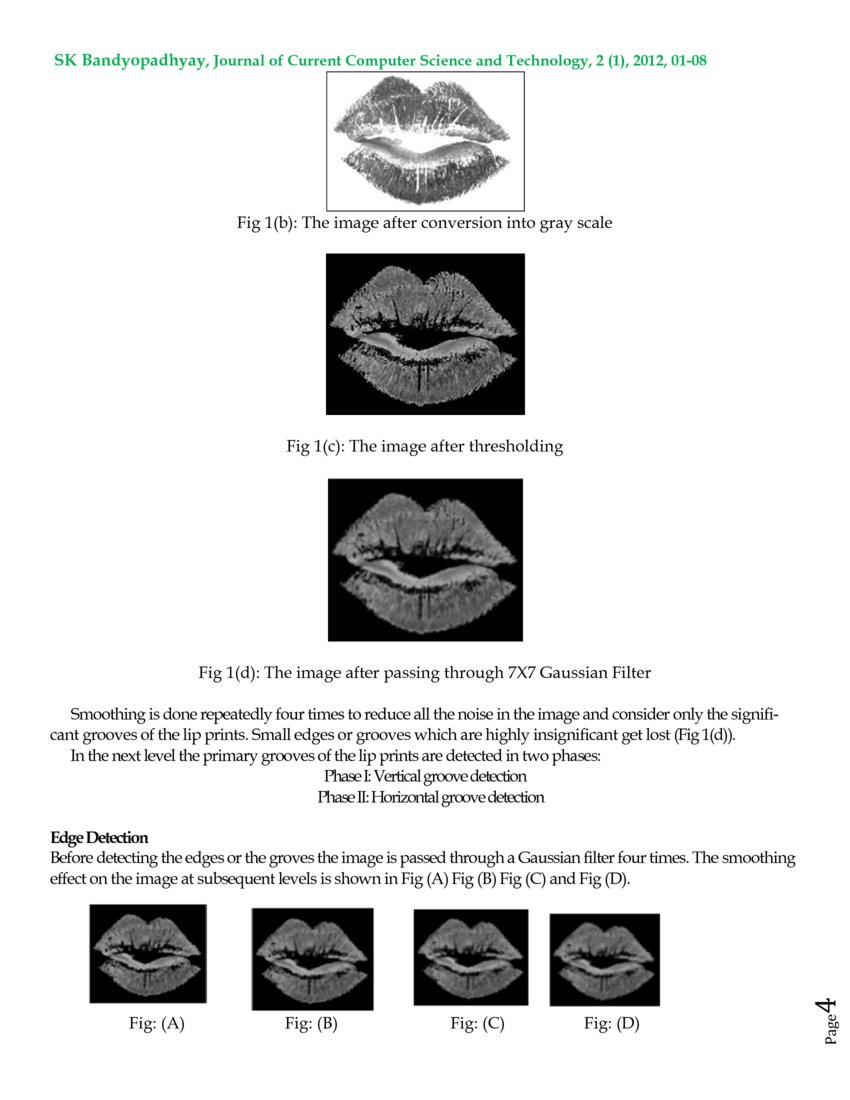 SK Bandyopadhyay, Journal of Current Computer Science and Technology, 2 (1), 2012, 01-08

Fig 1(b): The image after conversion into gray scale

Fig 1(c): The image after thresholding

Fig 1(d): The image after passing through 7X7 Gaussian Filter

Smoothing is done repeatedly four times to reduce all the noise in the image and consider only the significant grooves of the lip prints. Small edges or grooves which are highly insignificant get lost (Fig 1(d)).

In the next level the primary grooves of the lip prints are detected in two phases:

Phase I: Vertical groove detection

Phase II: Horizontal groove detection

Edge Detection

Before detecting the edges or the groves the image is passed through a Gaussian filter four times. The smoothing effect on the image at subsequent levels is shown in Fig (A) Fig (B) Fig (C) and Fig (D).

Fig: (A)

Fig: (B)

Fig: (C)

Fig: (D)

Page 4