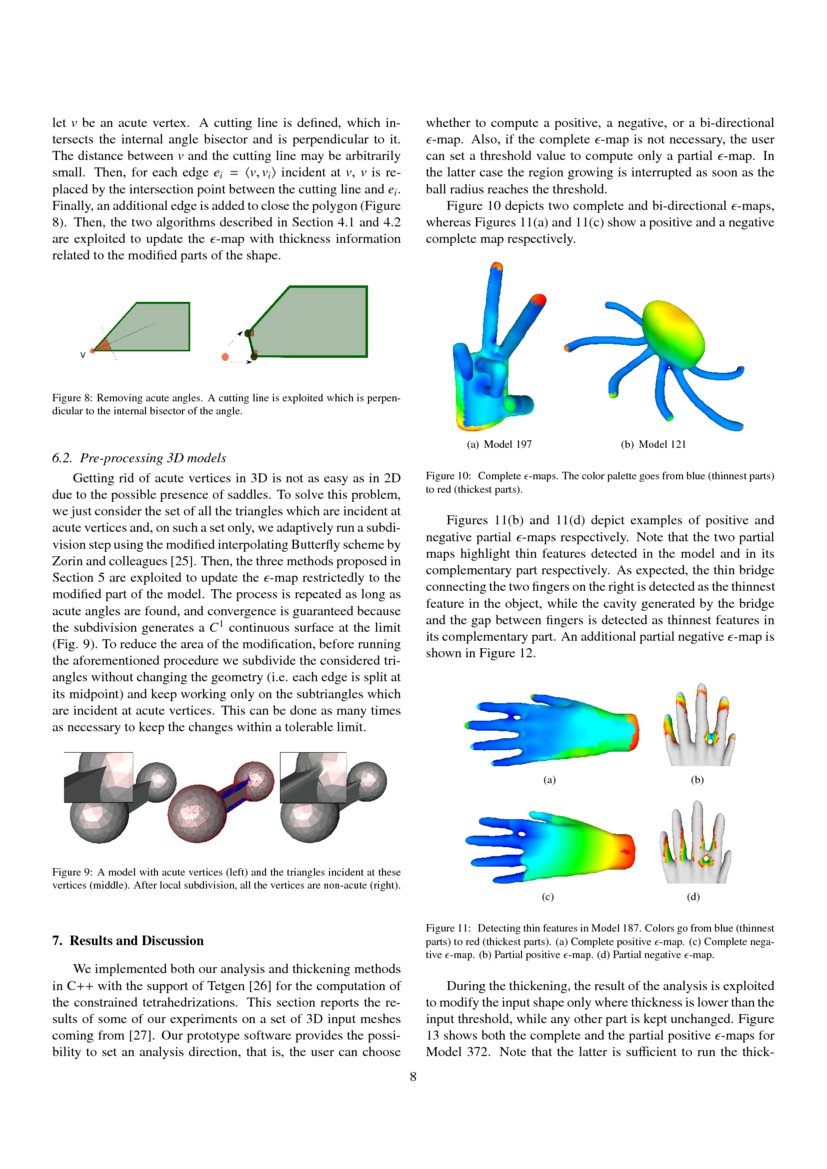 let $v$ be an acute vertex. A cutting line is defined, which intersects the internal angle bisector and is perpendicular to it. The distance between $v$ and the cutting line may be arbitrarily small. Then, for each edge $e_i = \langle v, v_i \rangle$ incident at $v$, $v$ is replaced by the intersection point between the cutting line and $e_i$. Finally, an additional edge is added to close the polygon (Figure 8). Then, the two algorithms described in Section 4.1 and 4.2 are exploited to update the $\epsilon$-map with thickness information related to the modified parts of the shape.

v

Figure 8: Removing acute angles. A cutting line is exploited which is perpendicular to the internal bisector of the angle.

6.2. Pre-processing 3D models

Getting rid of acute vertices in 3D is not as easy as in 2D due to the possible presence of saddles. To solve this problem, we just consider the set of all the triangles which are incident at acute vertices and, on such a set only, we adaptively run a subdivision step using the modified interpolating Butterfly scheme by Zorin and colleagues [25]. Then, the three methods proposed in Section 5 are exploited to update the $\epsilon$-map restrictedly to the modified part of the model. The process is repeated as long as acute angles are found, and convergence is guaranteed because the subdivision generates a $C^1$ continuous surface at the limit (Fig. 9). To reduce the area of the modification, before running the aforementioned procedure we subdivide the considered triangles without changing the geometry (i.e. each edge is split at its midpoint) and keep working only on the subtriangles which are incident at acute vertices. This can be done as many times as necessary to keep the changes within a tolerable limit.

Figure 9: A model with acute vertices (left) and the triangles incident at these vertices (middle). After local subdivision, all the vertices are non-acute (right).

7. Results and Discussion

We implemented both our analysis and thickening methods in C++ with the support of Tetgen [26] for the computation of the constrained tetrahedrizations. This section reports the results of some of our experiments on a set of 3D input meshes coming from [27]. Our prototype software provides the possibility to set an analysis direction, that is, the user can choose whether to compute a positive, a negative, or a bi-directional $\epsilon$-map. Also, if the complete $\epsilon$-map is not necessary, the user can set a threshold value to compute only a partial $\epsilon$-map. In the latter case the region growing is interrupted as soon as the ball radius reaches the threshold.

Figure 10 depicts two complete and bi-directional $\epsilon$-maps, whereas Figures 11(a) and 11(c) show a positive and a negative complete map respectively.

(a) Model 197 (b) Model 121

Figure 10: Complete $\epsilon$-maps. The color palette goes from blue (thinnest parts) to red (thickest parts).

Figures 11(b) and 11(d) depict examples of positive and negative partial $\epsilon$-maps respectively. Note that the two partial maps highlight thin features detected in the model and in its complementary part respectively. As expected, the thin bridge connecting the two fingers on the right is detected as the thinnest feature in the object, while the cavity generated by the bridge and the gap between fingers is detected as thinnest features in its complementary part. An additional partial negative $\epsilon$-map is shown in Figure 12.

(a) (b)

(c) (d)

Figure 11: Detecting thin features in Model 187. Colors go from blue (thinnest parts) to red (thickest parts). (a) Complete positive $\epsilon$-map. (c) Complete negative $\epsilon$-map. (b) Partial positive $\epsilon$-map. (d) Partial negative $\epsilon$-map.

During the thickening, the result of the analysis is exploited to modify the input shape only where thickness is lower than the input threshold, while any other part is kept unchanged. Figure 13 shows both the complete and the partial positive $\epsilon$-maps for Model 372. Note that the latter is sufficient to run the thick-

8