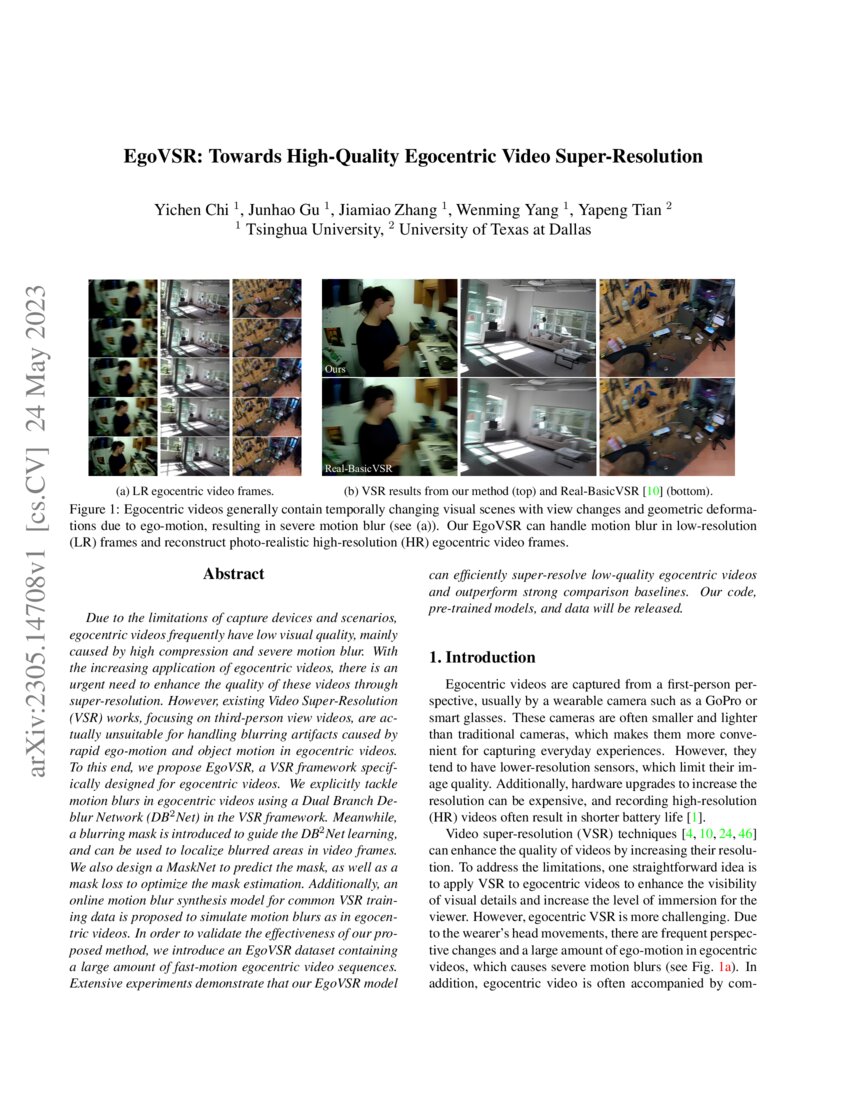 arXiv:2305.14708v1 [cs.CV] 24 May 2023

EgoVSR: Towards High-Quality Egocentric Video Super-Resolution

Yichen Chi $^1$, Junhao Gu $^1$, Jiamiao Zhang $^1$, Wenming Yang $^1$, Yapeng Tian $^2$
$^1$ Tsinghua University, $^2$ University of Texas at Dallas

Ours

Real-BasicVSR

(a) LR egocentric video frames.

(b) VSR results from our method (top) and Real-BasicVSR [10] (bottom).

Figure 1: Egocentric videos generally contain temporally changing visual scenes with view changes and geometric deformations due to ego-motion, resulting in severe motion blur (see (a)). Our EgoVSR can handle motion blur in low-resolution (LR) frames and reconstruct photo-realistic high-resolution (HR) egocentric video frames.

Abstract

Due to the limitations of capture devices and scenarios, egocentric videos frequently have low visual quality, mainly caused by high compression and severe motion blur. With the increasing application of egocentric videos, there is an urgent need to enhance the quality of these videos through super-resolution. However, existing Video Super-Resolution (VSR) works, focusing on third-person view videos, are actually unsuitable for handling blurring artifacts caused by rapid ego-motion and object motion in egocentric videos. To this end, we propose EgoVSR, a VSR framework specifically designed for egocentric videos. We explicitly tackle motion blurs in egocentric videos using a Dual Branch Deblur Network (DB$^2$Net) in the VSR framework. Meanwhile, a blurring mask is introduced to guide the DB$^2$Net learning, and can be used to localize blurred areas in video frames. We also design a MaskNet to predict the mask, as well as a mask loss to optimize the mask estimation. Additionally, an online motion blur synthesis model for common VSR training data is proposed to simulate motion blurs as in egocentric videos. In order to validate the effectiveness of our proposed method, we introduce an EgoVSR dataset containing a large amount of fast-motion egocentric video sequences. Extensive experiments demonstrate that our EgoVSR model can efficiently super-resolve low-quality egocentric videos and outperform strong comparison baselines. Our code, pre-trained models, and data will be released.

1. Introduction

Egocentric videos are captured from a first-person perspective, usually by a wearable camera such as a GoPro or smart glasses. These cameras are often smaller and lighter than traditional cameras, which makes them more convenient for capturing everyday experiences. However, they tend to have lower-resolution sensors, which limit their image quality. Additionally, hardware upgrades to increase the resolution can be expensive, and recording high-resolution (HR) videos often result in shorter battery life [1].

Video super-resolution (VSR) techniques [4, 10, 24, 46] can enhance the quality of videos by increasing their resolution. To address the limitations, one straightforward idea is to apply VSR to egocentric videos to enhance the visibility of visual details and increase the level of immersion for the viewer. However, egocentric VSR is more challenging. Due to the wearer's head movements, there are frequent perspective changes and a large amount of ego-motion in egocentric videos, which causes severe motion blurs (see Fig. 1a). In addition, egocentric video is often accompanied by com-